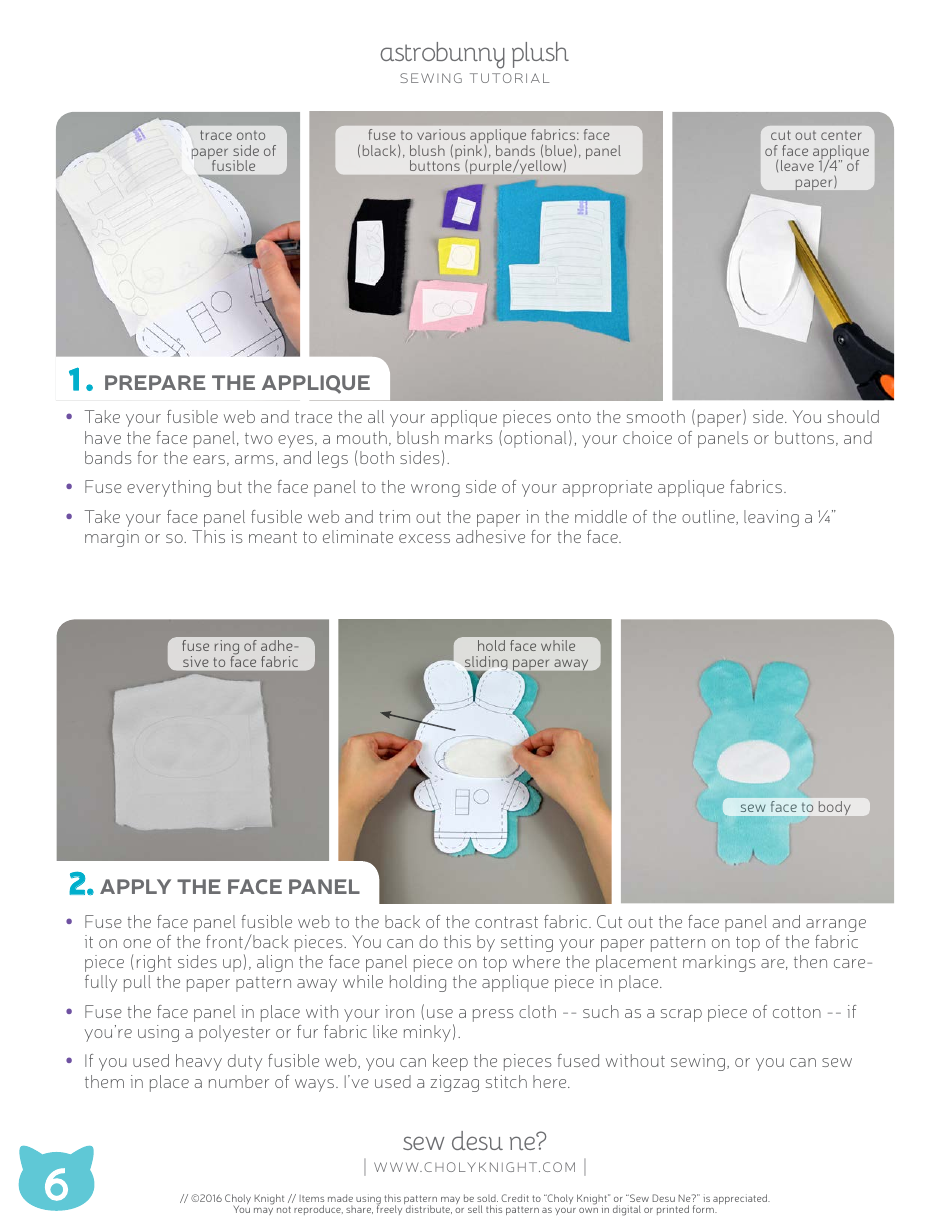 astrobunny plush
SEWING TUTORIAL

trace onto paper side of fusible

fuse to various applique fabrics: face (black), blush (pink), bands (blue), panel buttons (purple/yellow)

cut out center of face applique (leave 1/4" of paper)

1. PREPARE THE APPLIQUE

• Take your fusible web and trace the all your applique pieces onto the smooth (paper) side. You should have the face panel, two eyes, a mouth, blush marks (optional), your choice of panels or buttons, and bands for the ears, arms, and legs (both sides).

• Fuse everything but the face panel to the wrong side of your appropriate applique fabrics.

• Take your face panel fusible web and trim out the paper in the middle of the outline, leaving a ¼" margin or so. This is meant to eliminate excess adhesive for the face.

fuse ring of adhesive to face fabric

hold face while sliding paper away

sew face to body

2. APPLY THE FACE PANEL

• Fuse the face panel fusible web to the back of the contrast fabric. Cut out the face panel and arrange it on one of the front/back pieces. You can do this by setting your paper pattern on top of the fabric piece (right sides up), align the face panel piece on top where the placement markings are, then carefully pull the paper pattern away while holding the applique piece in place.

• Fuse the face panel in place with your iron (use a press cloth -- such as a scrap piece of cotton -- if you're using a polyester or fur fabric like minky).

• If you used heavy duty fusible web, you can keep the pieces fused without sewing, or you can sew them in place a number of ways. I've used a zigzag stitch here.

6

sew desu ne?
| WWW.CHOLYKNIGHT.COM |

// ©2016 Choly Knight // Items made using this pattern may be sold. Credit to "Choly Knight" or "Sew Desu Ne?" is appreciated. You may not reproduce, share, freely distribute, or sell this pattern as your own in digital or printed form.