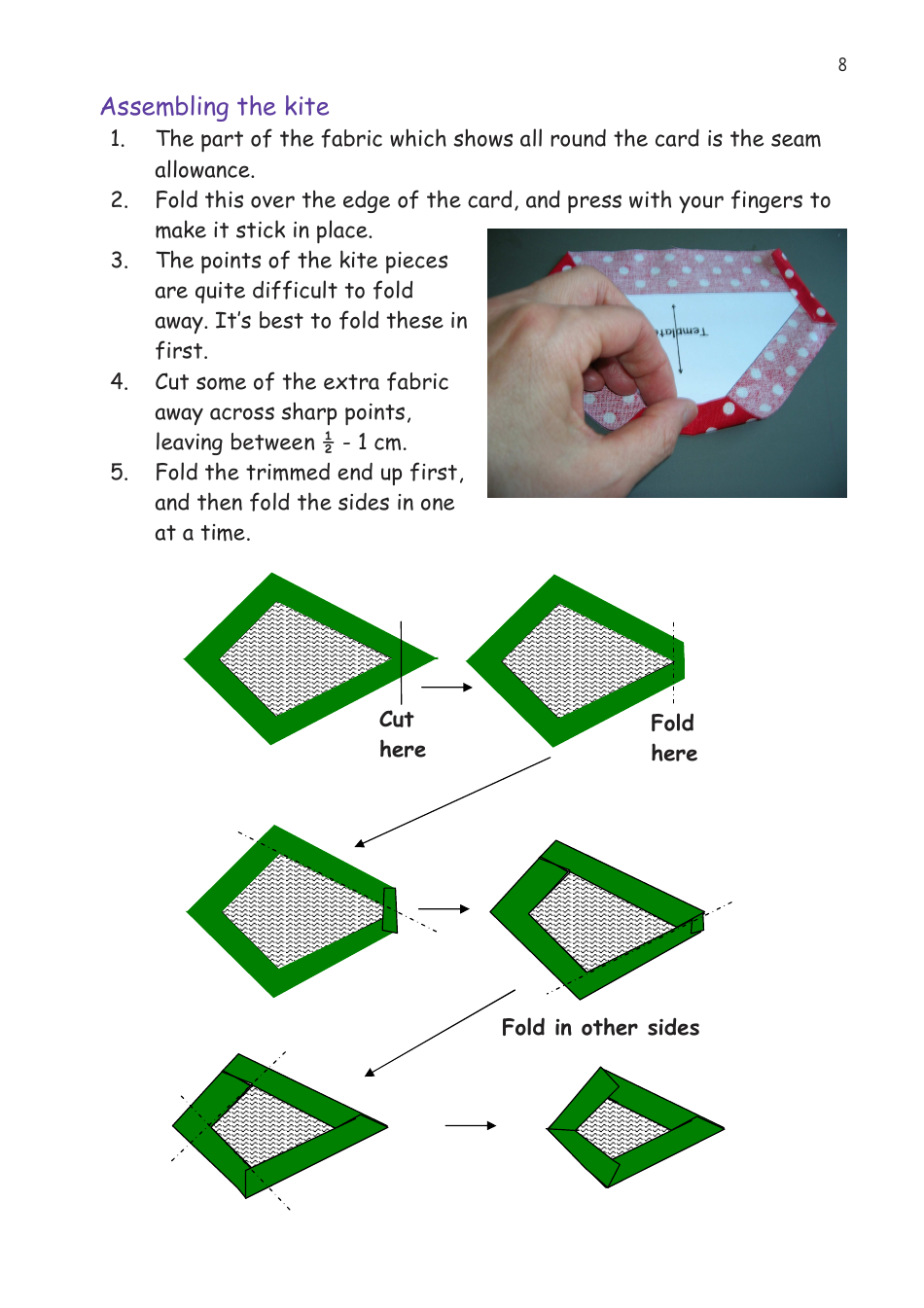 8

Assembling the kite

1. The part of the fabric which shows all round the card is the seam allowance.
2. Fold this over the edge of the card, and press with your fingers to make it stick in place.
3. The points of the kite pieces are quite difficult to fold away. It's best to fold these in first.
4. Cut some of the extra fabric away across sharp points, leaving between $\frac{1}{2}$ - 1 cm.
5. Fold the trimmed end up first, and then fold the sides in one at a time.

Template

Cut here

Fold here

Fold in other sides