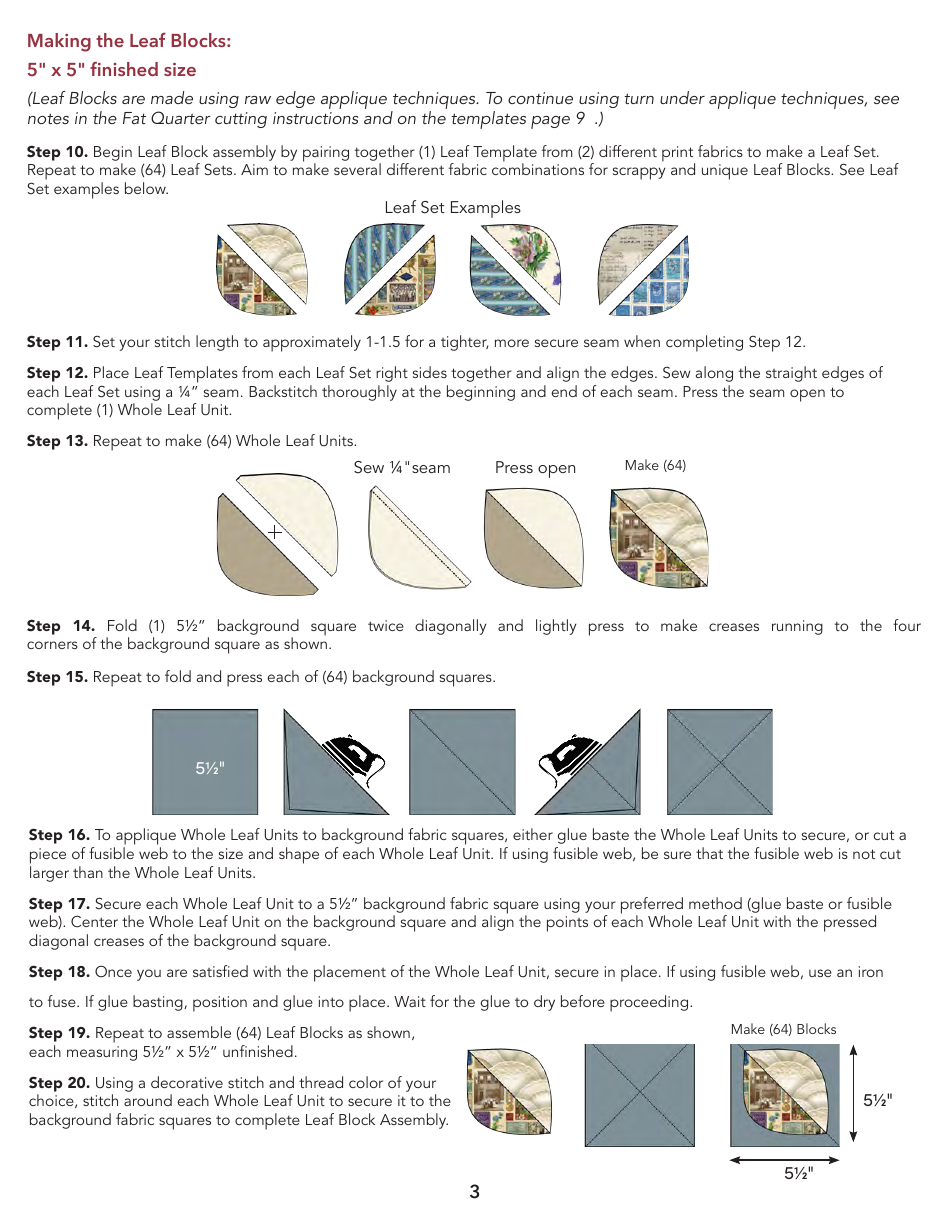 Making the Leaf Blocks:

5" x 5" finished size

(Leaf Blocks are made using raw edge applique techniques. To continue using turn under applique techniques, see notes in the Fat Quarter cutting instructions and on the templates page 9 .)

Step 10. Begin Leaf Block assembly by pairing together (1) Leaf Template from (2) different print fabrics to make a Leaf Set. Repeat to make (64) Leaf Sets. Aim to make several different fabric combinations for scrappy and unique Leaf Blocks. See Leaf Set examples below.

Leaf Set Examples

Step 11. Set your stitch length to approximately 1-1.5 for a tighter, more secure seam when completing Step 12.

Step 12. Place Leaf Templates from each Leaf Set right sides together and align the edges. Sew along the straight edges of each Leaf Set using a ¼" seam. Backstitch thoroughly at the beginning and end of each seam. Press the seam open to complete (1) Whole Leaf Unit.

Step 13. Repeat to make (64) Whole Leaf Units.

Sew ¼"seam

Press open

Make (64)

Step 14. Fold (1) 5½" background square twice diagonally and lightly press to make creases running to the four corners of the background square as shown.

Step 15. Repeat to fold and press each of (64) background squares.

5½"

Step 16. To applique Whole Leaf Units to background fabric squares, either glue baste the Whole Leaf Units to secure, or cut a piece of fusible web to the size and shape of each Whole Leaf Unit. If using fusible web, be sure that the fusible web is not cut larger than the Whole Leaf Units.

Step 17. Secure each Whole Leaf Unit to a 5½" background fabric square using your preferred method (glue baste or fusible web). Center the Whole Leaf Unit on the background square and align the points of each Whole Leaf Unit with the pressed diagonal creases of the background square.

Step 18. Once you are satisfied with the placement of the Whole Leaf Unit, secure in place. If using fusible web, use an iron to fuse. If glue basting, position and glue into place. Wait for the glue to dry before proceeding.

Step 19. Repeat to assemble (64) Leaf Blocks as shown, each measuring 5½" x 5½" unfinished.

Step 20. Using a decorative stitch and thread color of your choice, stitch around each Whole Leaf Unit to secure it to the background fabric squares to complete Leaf Block Assembly.

Make (64) Blocks

5½"

5½"

3