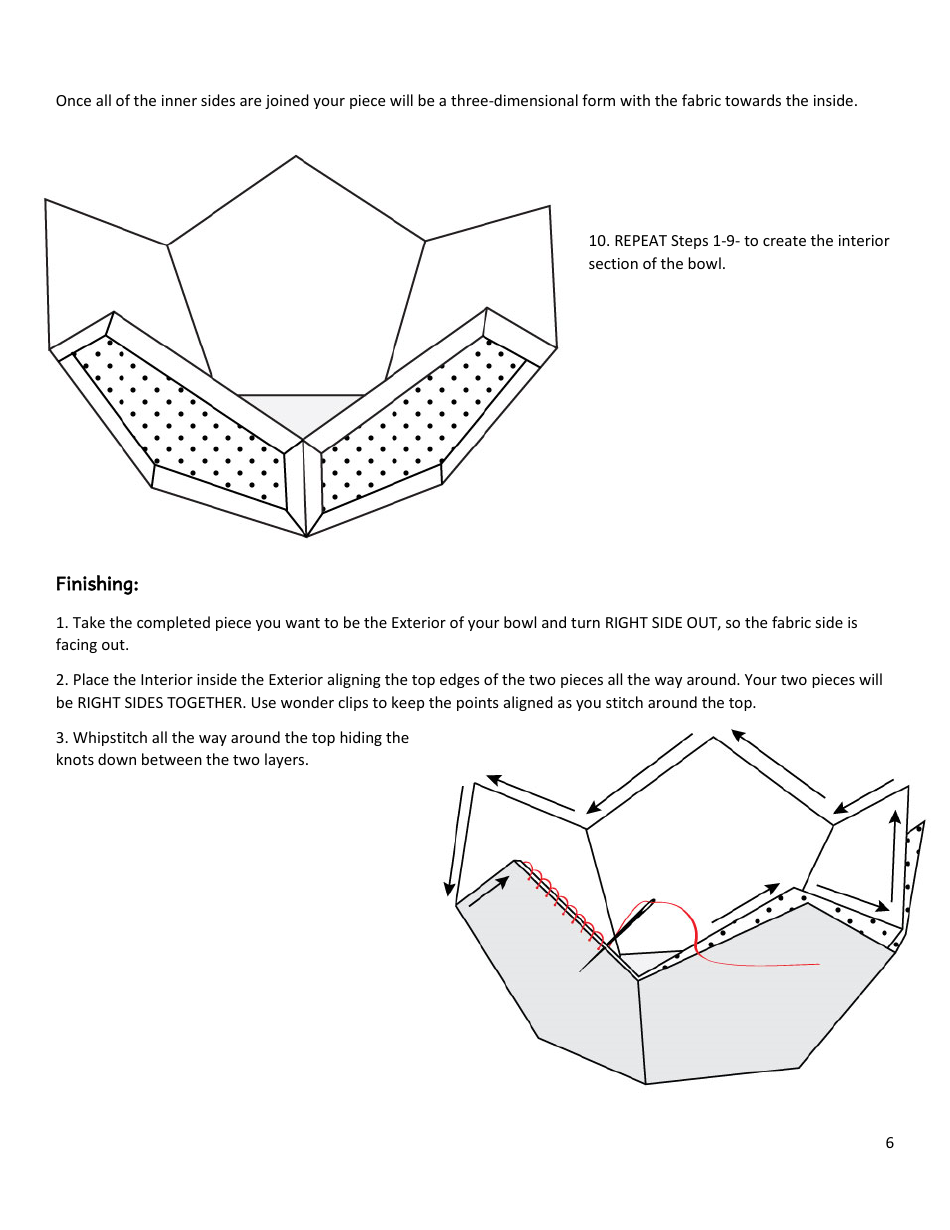 Once all of the inner sides are joined your piece will be a three-dimensional form with the fabric towards the inside.

10. REPEAT Steps 1-9- to create the interior section of the bowl.

Finishing:

1. Take the completed piece you want to be the Exterior of your bowl and turn RIGHT SIDE OUT, so the fabric side is facing out.

2. Place the Interior inside the Exterior aligning the top edges of the two pieces all the way around. Your two pieces will be RIGHT SIDES TOGETHER. Use wonder clips to keep the points aligned as you stitch around the top.

3. Whipstitch all the way around the top hiding the knots down between the two layers.

6