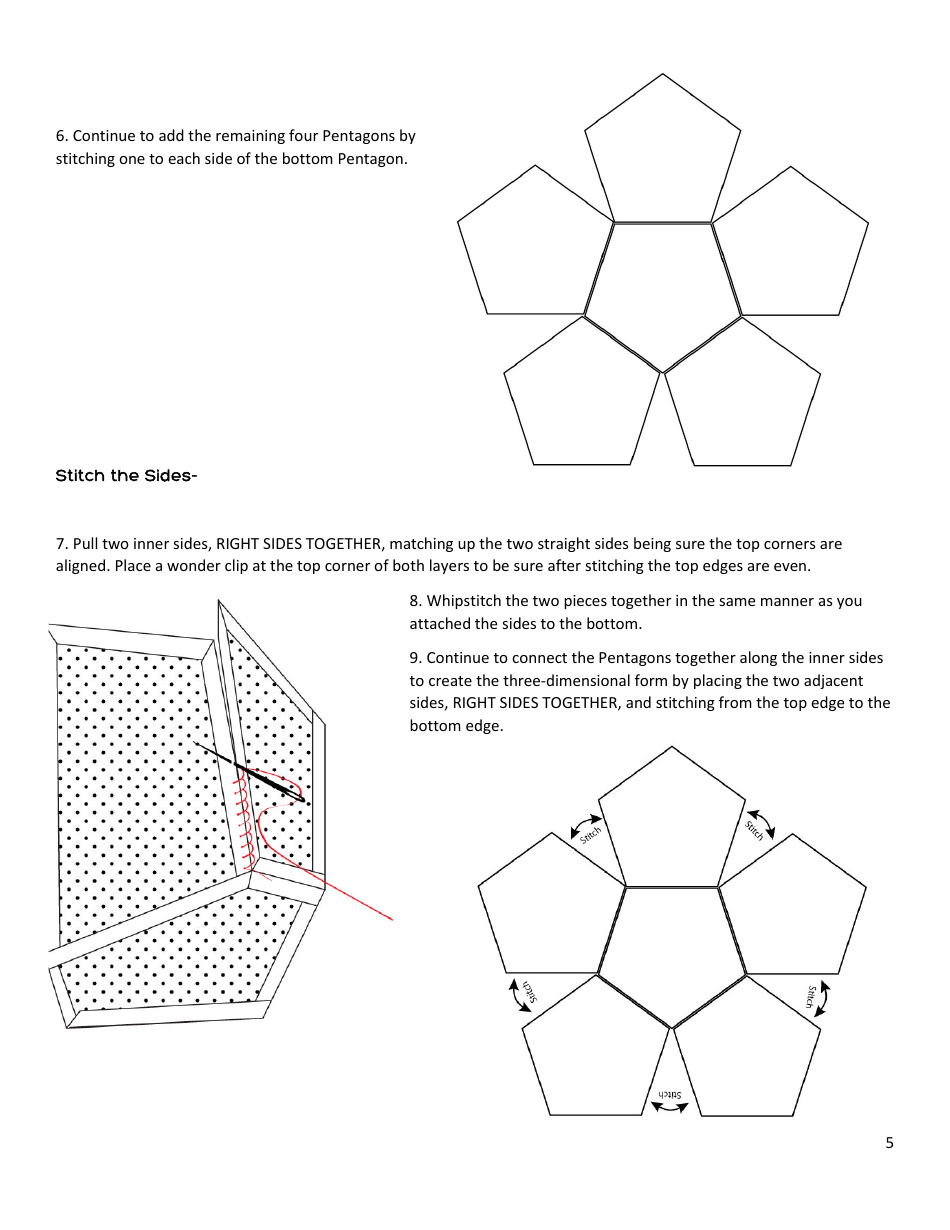 6. Continue to add the remaining four Pentagons by stitching one to each side of the bottom Pentagon.

Stitch the Sides-

7. Pull two inner sides, RIGHT SIDES TOGETHER, matching up the two straight sides being sure the top corners are aligned. Place a wonder clip at the top corner of both layers to be sure after stitching the top edges are even.

8. Whipstitch the two pieces together in the same manner as you attached the sides to the bottom.

9. Continue to connect the Pentagons together along the inner sides to create the three-dimensional form by placing the two adjacent sides, RIGHT SIDES TOGETHER, and stitching from the top edge to the bottom edge.

Stitch

Stitch

Stitch

Stitch

Stitch

5