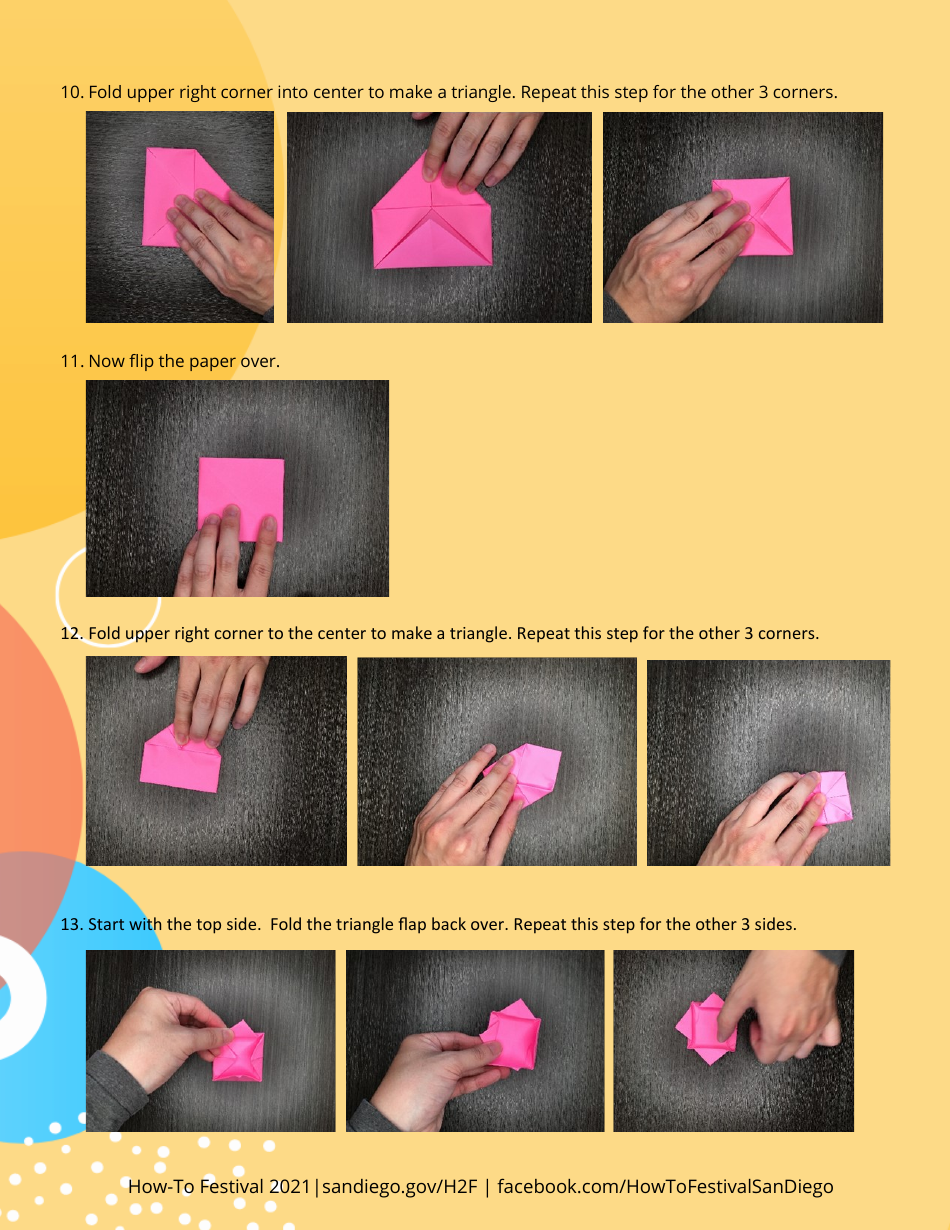 10. Fold upper right corner into center to make a triangle. Repeat this step for the other 3 corners.

11. Now flip the paper over.

12. Fold upper right corner to the center to make a triangle. Repeat this step for the other 3 corners.

13. Start with the top side.  Fold the triangle flap back over. Repeat this step for the other 3 sides.

How-To Festival 2021|sandiego.gov/H2F | facebook.com/HowToFestivalSanDiego