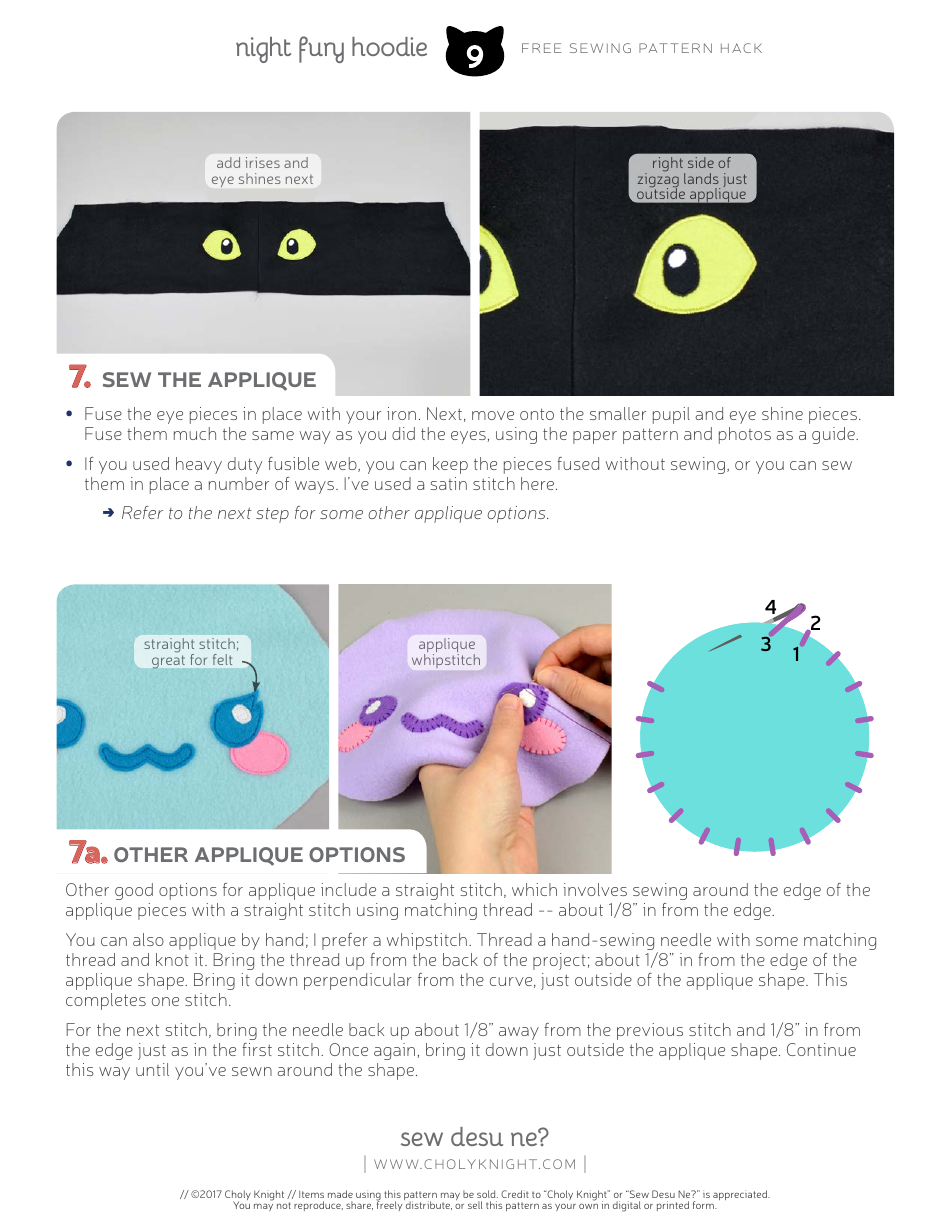 night fury hoodie 9 FREE SEWING PATTERN HACK

add irises and eye shines next

right side of zigzag lands just outside applique

7. SEW THE APPLIQUE

• Fuse the eye pieces in place with your iron. Next, move onto the smaller pupil and eye shine pieces. Fuse them much the same way as you did the eyes, using the paper pattern and photos as a guide.

• If you used heavy duty fusible web, you can keep the pieces fused without sewing, or you can sew them in place a number of ways. I've used a satin stitch here.

➜ Refer to the next step for some other applique options.

straight stitch; great for felt

applique whipstitch

4
2
3
1

7a. OTHER APPLIQUE OPTIONS

Other good options for applique include a straight stitch, which involves sewing around the edge of the applique pieces with a straight stitch using matching thread -- about 1/8" in from the edge.

You can also applique by hand; I prefer a whipstitch. Thread a hand-sewing needle with some matching thread and knot it. Bring the thread up from the back of the project; about 1/8" in from the edge of the applique shape. Bring it down perpendicular from the curve, just outside of the applique shape. This completes one stitch.

For the next stitch, bring the needle back up about 1/8" away from the previous stitch and 1/8" in from the edge just as in the first stitch. Once again, bring it down just outside the applique shape. Continue this way until you've sewn around the shape.

sew desu ne?
| WWW.CHOLYKNIGHT.COM |

// ©2017 Choly Knight // Items made using this pattern may be sold. Credit to "Choly Knight" or "Sew Desu Ne?" is appreciated. You may not reproduce, share, freely distribute, or sell this pattern as your own in digital or printed form.