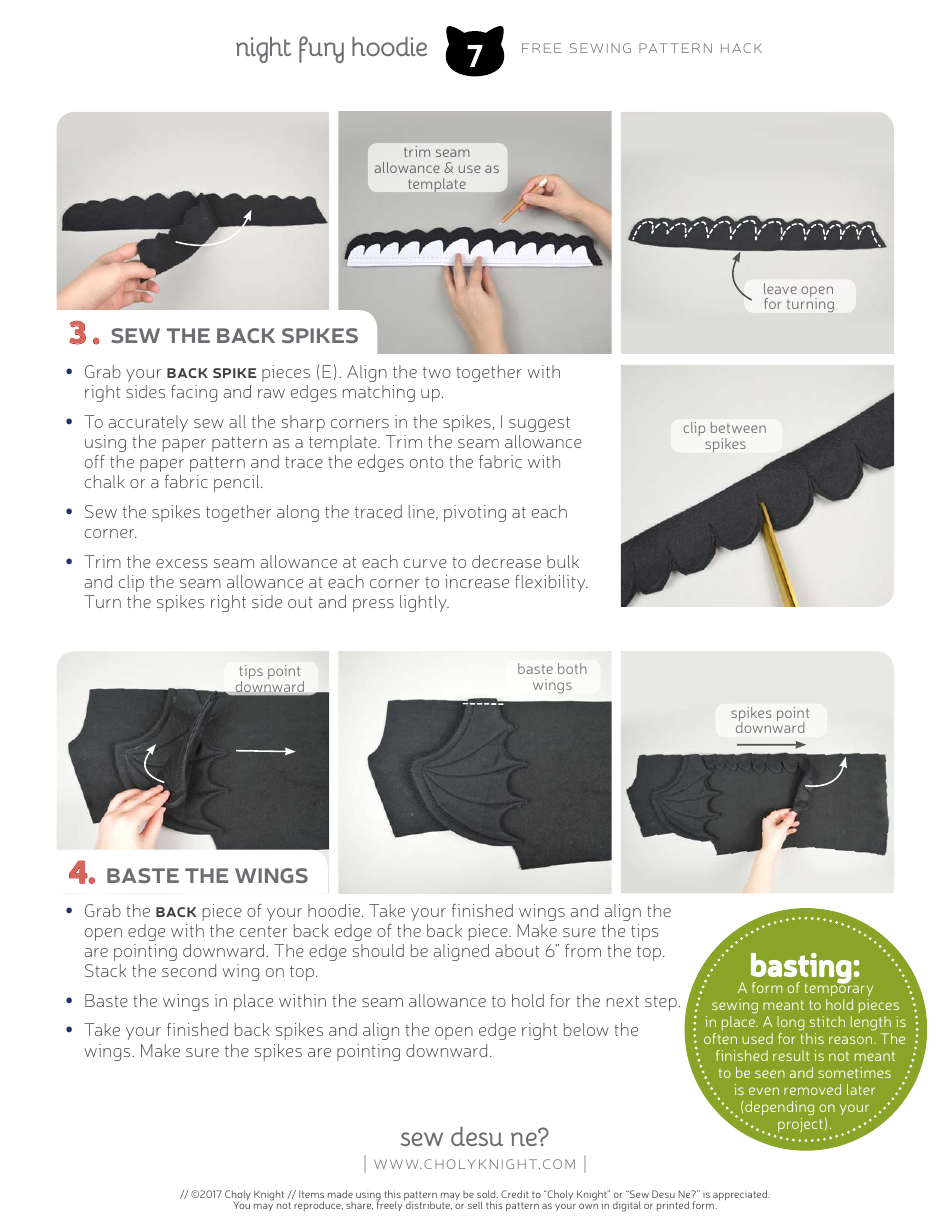 night fury hoodie 7 FREE SEWING PATTERN HACK

trim seam allowance & use as template

leave open for turning

3. SEW THE BACK SPIKES

• Grab your BACK SPIKE pieces (E). Align the two together with right sides facing and raw edges matching up.

• To accurately sew all the sharp corners in the spikes, I suggest using the paper pattern as a template. Trim the seam allowance off the paper pattern and trace the edges onto the fabric with chalk or a fabric pencil.

• Sew the spikes together along the traced line, pivoting at each corner.

• Trim the excess seam allowance at each curve to decrease bulk and clip the seam allowance at each corner to increase flexibility. Turn the spikes right side out and press lightly.

clip between spikes

tips point downward

baste both wings

spikes point downward

4. BASTE THE WINGS

• Grab the BACK piece of your hoodie. Take your finished wings and align the open edge with the center back edge of the back piece. Make sure the tips are pointing downward. The edge should be aligned about 6" from the top. Stack the second wing on top.

• Baste the wings in place within the seam allowance to hold for the next step.

• Take your finished back spikes and align the open edge right below the wings. Make sure the spikes are pointing downward.

basting:
A form of temporary sewing meant to hold pieces in place. A long stitch length is often used for this reason. The finished result is not meant to be seen and sometimes is even removed later (depending on your project).

sew desu ne?
| WWW.CHOLYKNIGHT.COM |

// ©2017 Choly Knight // Items made using this pattern may be sold. Credit to "Choly Knight" or "Sew Desu Ne?" is appreciated. You may not reproduce, share, freely distribute, or sell this pattern as your own in digital or printed form.