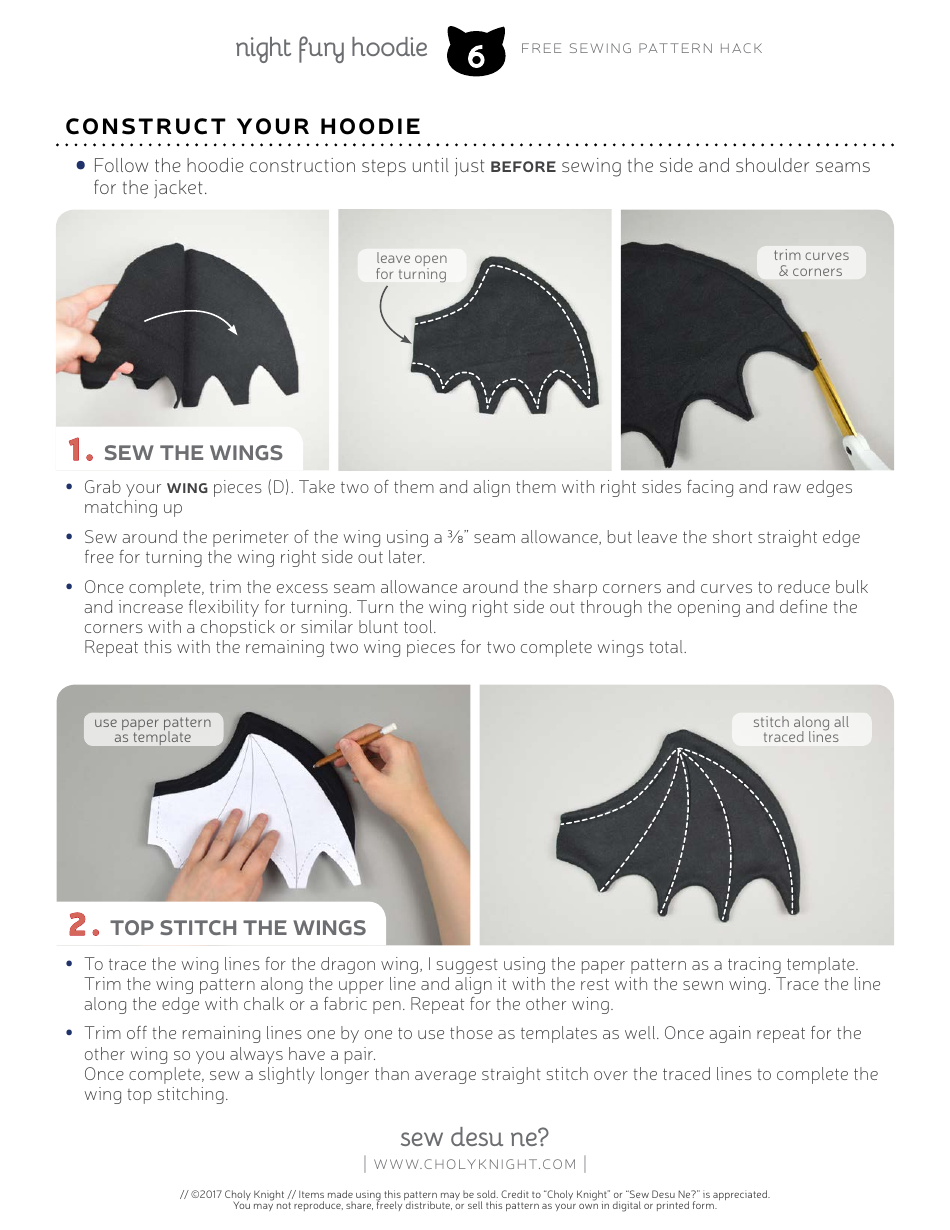 night fury hoodie 6 FREE SEWING PATTERN HACK

CONSTRUCT YOUR HOODIE

• Follow the hoodie construction steps until just BEFORE sewing the side and shoulder seams for the jacket.

leave open for turning

trim curves & corners

1. SEW THE WINGS

• Grab your WING pieces (D). Take two of them and align them with right sides facing and raw edges matching up

• Sew around the perimeter of the wing using a ⅜" seam allowance, but leave the short straight edge free for turning the wing right side out later.

• Once complete, trim the excess seam allowance around the sharp corners and curves to reduce bulk and increase flexibility for turning. Turn the wing right side out through the opening and define the corners with a chopstick or similar blunt tool.
Repeat this with the remaining two wing pieces for two complete wings total.

use paper pattern as template

stitch along all traced lines

2. TOP STITCH THE WINGS

• To trace the wing lines for the dragon wing, I suggest using the paper pattern as a tracing template. Trim the wing pattern along the upper line and align it with the rest with the sewn wing. Trace the line along the edge with chalk or a fabric pen. Repeat for the other wing.

• Trim off the remaining lines one by one to use those as templates as well. Once again repeat for the other wing so you always have a pair.
Once complete, sew a slightly longer than average straight stitch over the traced lines to complete the wing top stitching.

sew desu ne?
| WWW.CHOLYKNIGHT.COM |

// ©2017 Choly Knight // Items made using this pattern may be sold. Credit to "Choly Knight" or "Sew Desu Ne?" is appreciated. You may not reproduce, share, freely distribute, or sell this pattern as your own in digital or printed form.