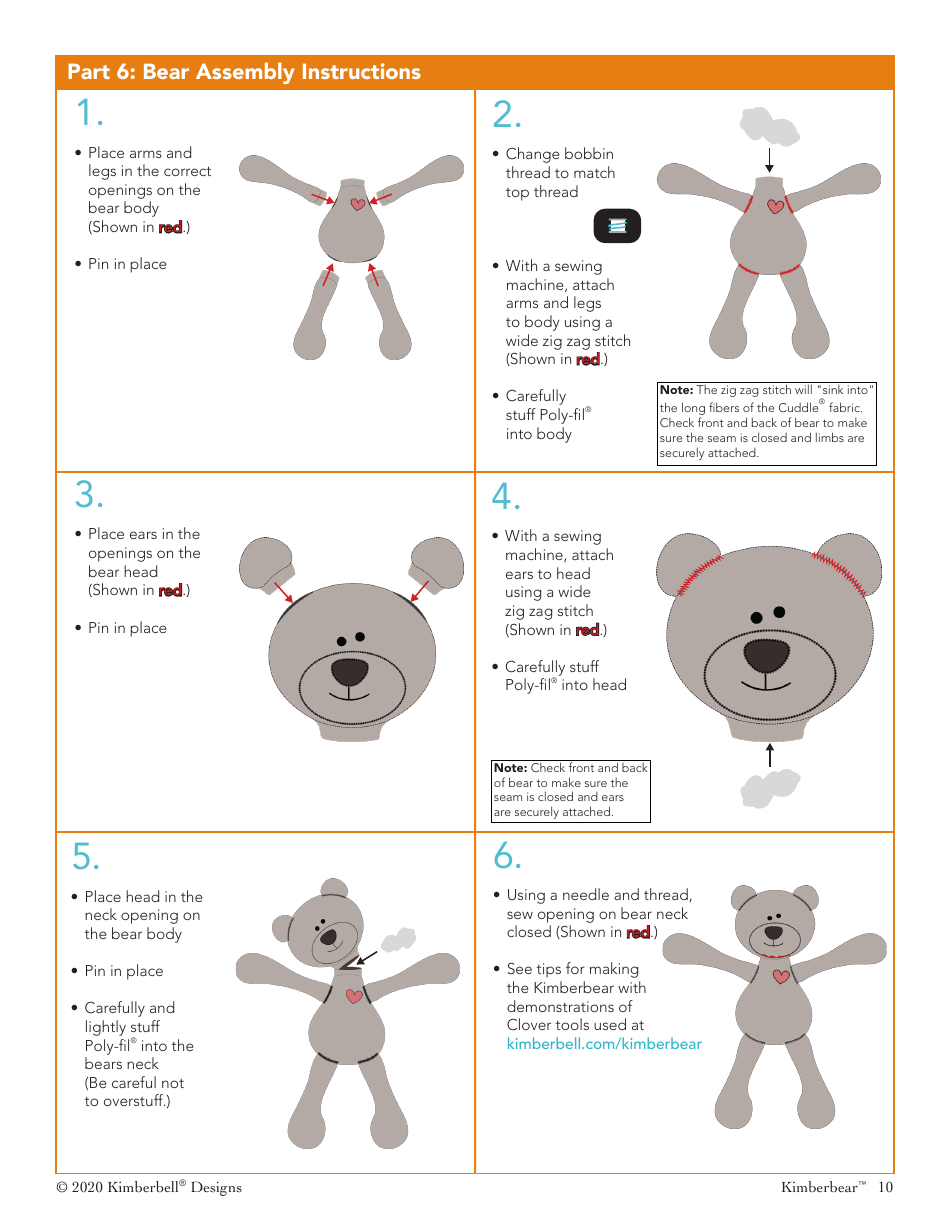 Part 6: Bear Assembly Instructions

1.

• Place arms and legs in the correct openings on the bear body (Shown in red.)

• Pin in place

2.

• Change bobbin thread to match top thread

• With a sewing machine, attach arms and legs to body using a wide zig zag stitch (Shown in red.)

• Carefully stuff Poly-fil® into body

Note: The zig zag stitch will "sink into" the long fibers of the Cuddle® fabric. Check front and back of bear to make sure the seam is closed and limbs are securely attached.

3.

• Place ears in the openings on the bear head (Shown in red.)

• Pin in place

4.

• With a sewing machine, attach ears to head using a wide zig zag stitch (Shown in red.)

• Carefully stuff Poly-fil® into head

Note: Check front and back of bear to make sure the seam is closed and ears are securely attached.

5.

• Place head in the neck opening on the bear body

• Pin in place

• Carefully and lightly stuff Poly-fil® into the bears neck (Be careful not to overstuff.)

6.

• Using a needle and thread, sew opening on bear neck closed (Shown in red.)

• See tips for making the Kimberbear with demonstrations of Clover tools used at kimberbell.com/kimberbear

© 2020 Kimberbell® Designs

Kimberbear™ 10