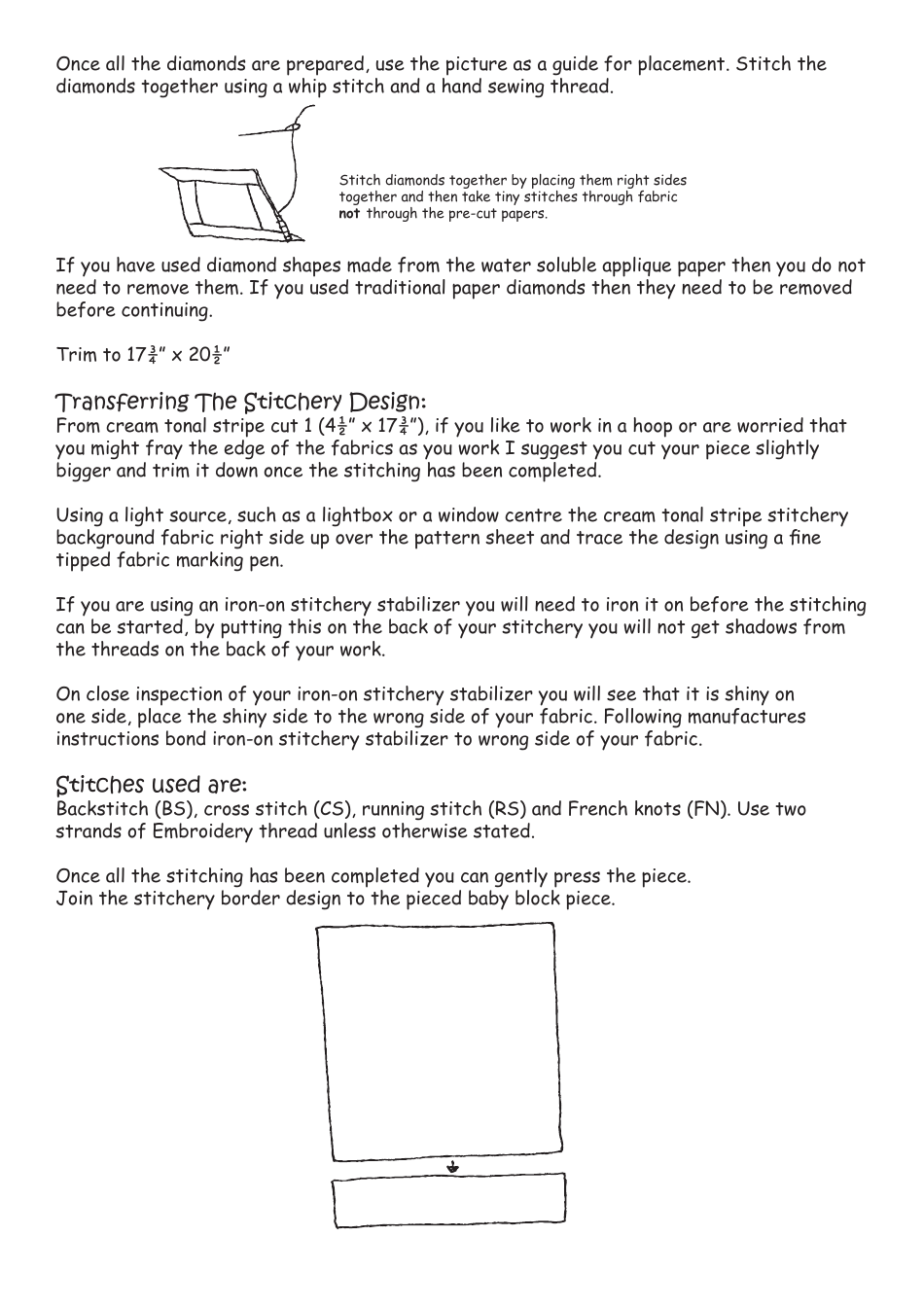 Once all the diamonds are prepared, use the picture as a guide for placement. Stitch the diamonds together using a whip stitch and a hand sewing thread.

Stitch diamonds together by placing them right sides together and then take tiny stitches through fabric **not** through the pre-cut papers.

If you have used diamond shapes made from the water soluble applique paper then you do not need to remove them. If you used traditional paper diamonds then they need to be removed before continuing.

Trim to $17\frac{3}{4}$" x $20\frac{1}{2}$"

Transferring The Stitchery Design:
From cream tonal stripe cut 1 ($4\frac{1}{2}$" x $17\frac{3}{4}$"), if you like to work in a hoop or are worried that you might fray the edge of the fabrics as you work I suggest you cut your piece slightly bigger and trim it down once the stitching has been completed.

Using a light source, such as a lightbox or a window centre the cream tonal stripe stitchery background fabric right side up over the pattern sheet and trace the design using a fine tipped fabric marking pen.

If you are using an iron-on stitchery stabilizer you will need to iron it on before the stitching can be started, by putting this on the back of your stitchery you will not get shadows from the threads on the back of your work.

On close inspection of your iron-on stitchery stabilizer you will see that it is shiny on one side, place the shiny side to the wrong side of your fabric. Following manufactures instructions bond iron-on stitchery stabilizer to wrong side of your fabric.

Stitches used are:
Backstitch (BS), cross stitch (CS), running stitch (RS) and French knots (FN). Use two strands of Embroidery thread unless otherwise stated.

Once all the stitching has been completed you can gently press the piece.
Join the stitchery border design to the pieced baby block piece.