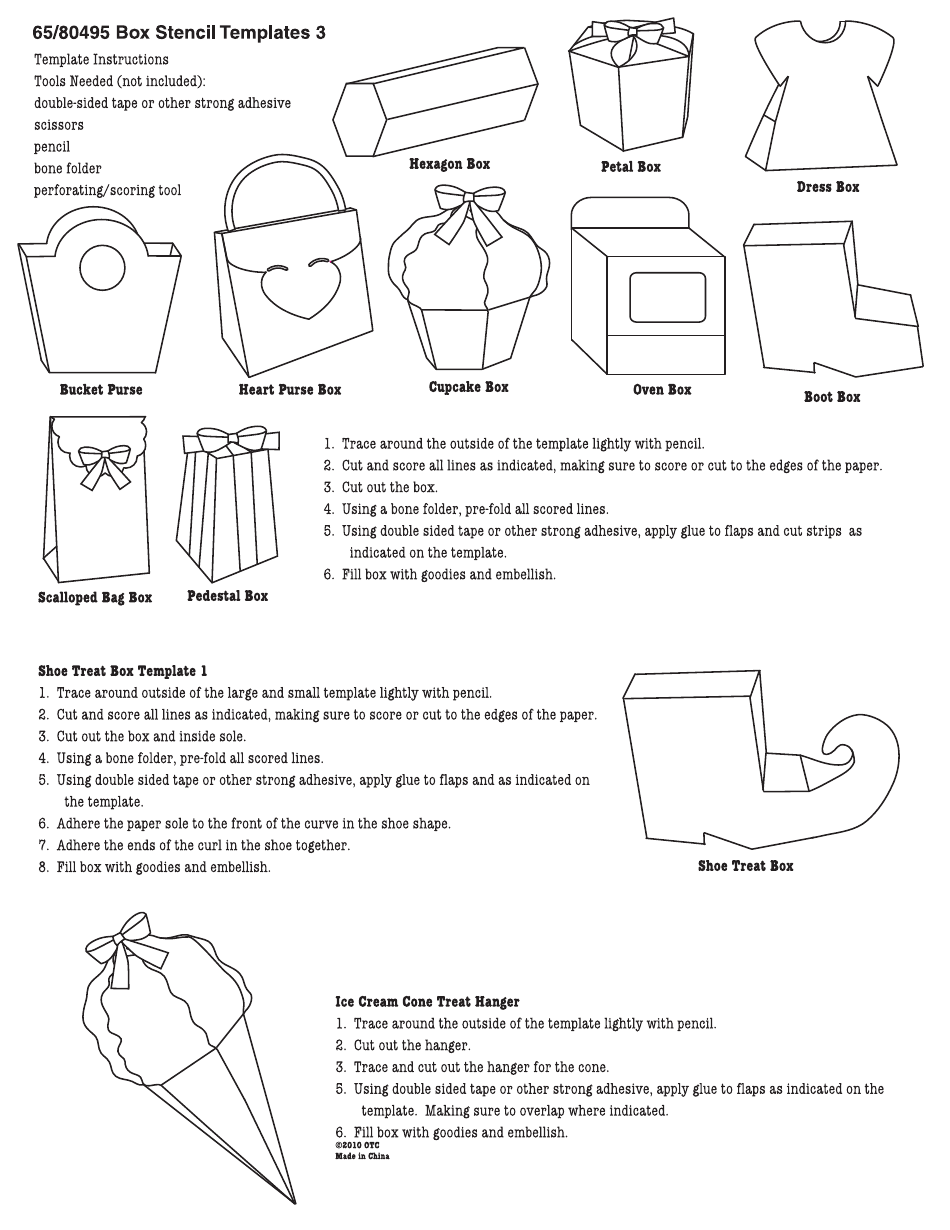 65/80495 Box Stencil Templates 3

Template Instructions
Tools Needed (not included):
double-sided tape or other strong adhesive
scissors
pencil
bone folder
perforating/scoring tool

Hexagon Box

Petal Box

Dress Box

Bucket Purse

Heart Purse Box

Cupcake Box

Oven Box

Boot Box

Scalloped Bag Box

Pedestal Box

1. Trace around the outside of the template lightly with pencil.
2. Cut and score all lines as indicated, making sure to score or cut to the edges of the paper.
3. Cut out the box.
4. Using a bone folder, pre-fold all scored lines.
5. Using double sided tape or other strong adhesive, apply glue to flaps and cut strips as indicated on the template.
6. Fill box with goodies and embellish.

Shoe Treat Box Template 1
1. Trace around outside of the large and small template lightly with pencil.
2. Cut and score all lines as indicated, making sure to score or cut to the edges of the paper.
3. Cut out the box and inside sole.
4. Using a bone folder, pre-fold all scored lines.
5. Using double sided tape or other strong adhesive, apply glue to flaps and as indicated on the template.
6. Adhere the paper sole to the front of the curve in the shoe shape.
7. Adhere the ends of the curl in the shoe together.
8. Fill box with goodies and embellish.

Shoe Treat Box

Ice Cream Cone Treat Hanger
1. Trace around the outside of the template lightly with pencil.
2. Cut out the hanger.
3. Trace and cut out the hanger for the cone.
5. Using double sided tape or other strong adhesive, apply glue to flaps as indicated on the template. Making sure to overlap where indicated.
6. Fill box with goodies and embellish.
©2010 OTC
Made in China