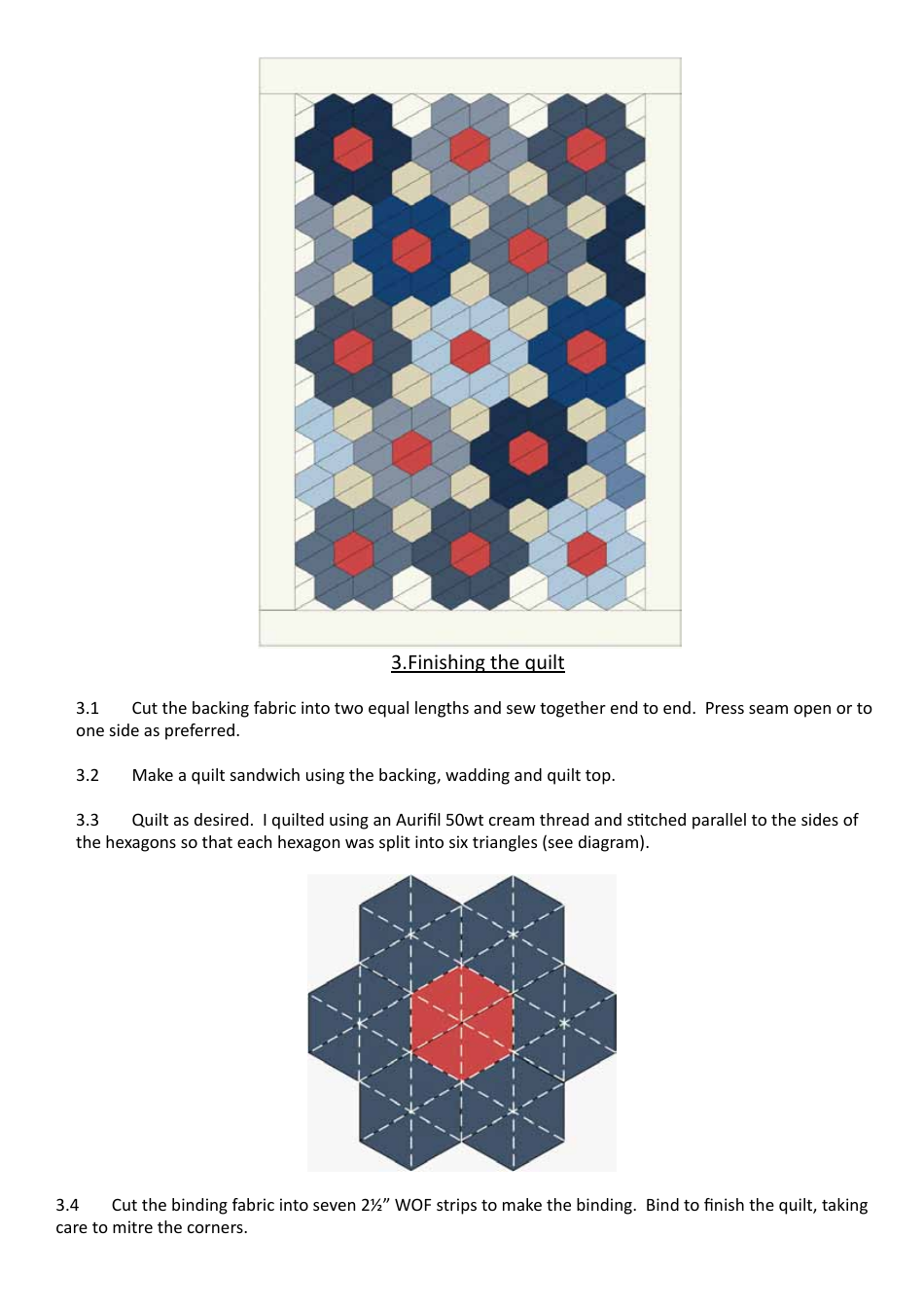 3.Finishing the quilt

3.1 Cut the backing fabric into two equal lengths and sew together end to end. Press seam open or to one side as preferred.

3.2 Make a quilt sandwich using the backing, wadding and quilt top.

3.3 Quilt as desired. I quilted using an Aurifil 50wt cream thread and stitched parallel to the sides of the hexagons so that each hexagon was split into six triangles (see diagram).

3.4 Cut the binding fabric into seven 2½" WOF strips to make the binding. Bind to finish the quilt, taking care to mitre the corners.