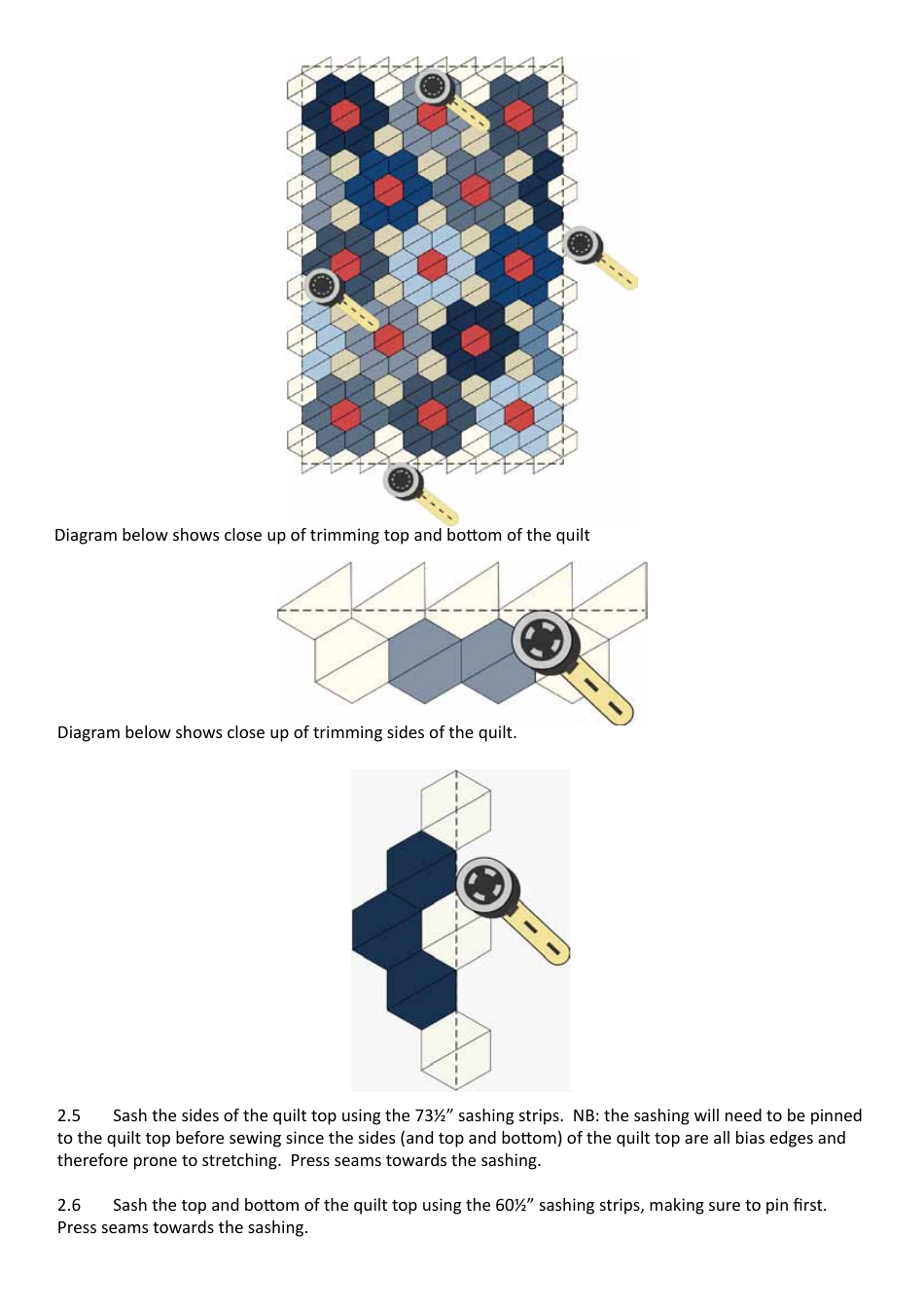 Diagram below shows close up of trimming top and bottom of the quilt

Diagram below shows close up of trimming sides of the quilt.

2.5 Sash the sides of the quilt top using the 73½" sashing strips. NB: the sashing will need to be pinned to the quilt top before sewing since the sides (and top and bottom) of the quilt top are all bias edges and therefore prone to stretching. Press seams towards the sashing.

2.6 Sash the top and bottom of the quilt top using the 60½" sashing strips, making sure to pin first. Press seams towards the sashing.