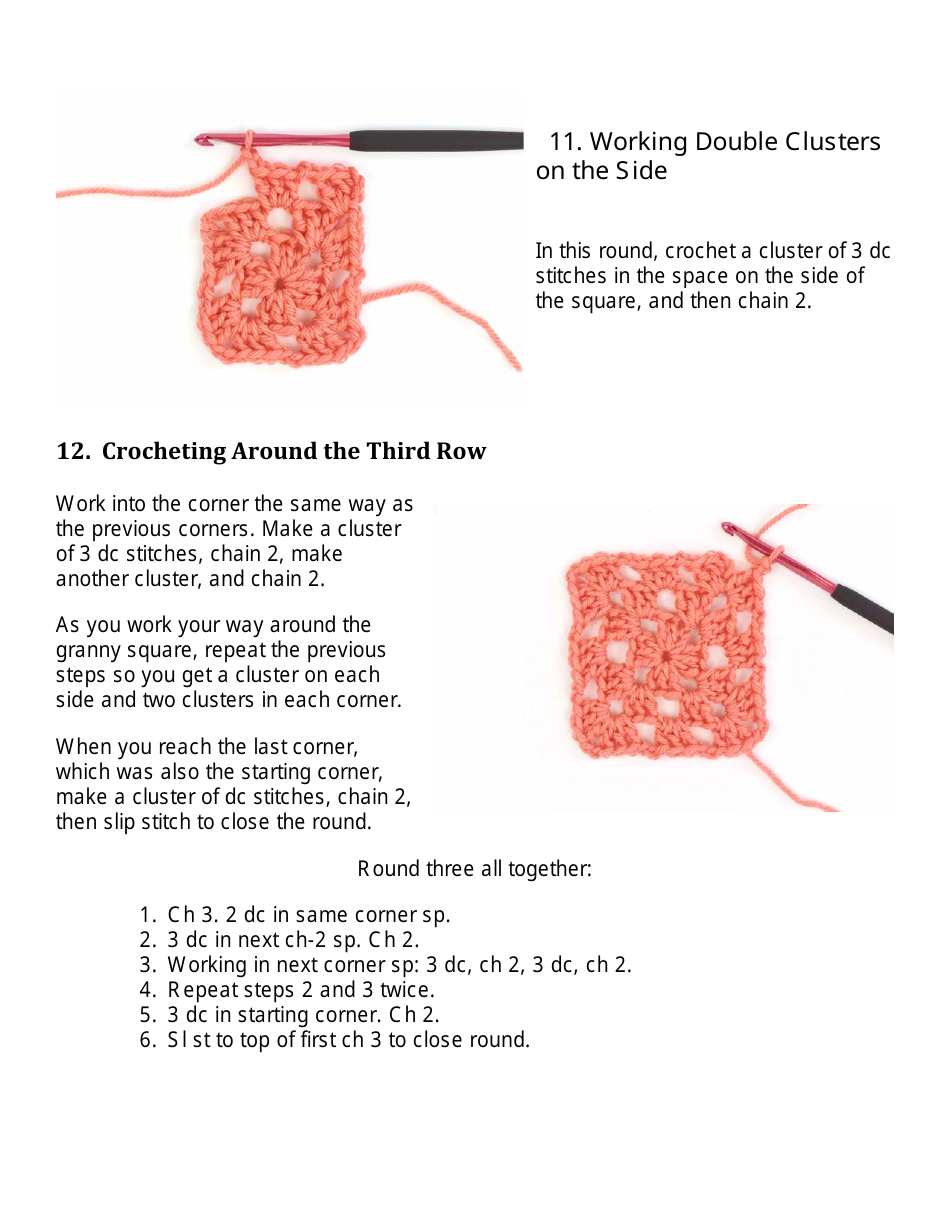 11. Working Double Clusters on the Side

In this round, crochet a cluster of 3 dc stitches in the space on the side of the square, and then chain 2.

12. Crocheting Around the Third Row

Work into the corner the same way as the previous corners. Make a cluster of 3 dc stitches, chain 2, make another cluster, and chain 2.

As you work your way around the granny square, repeat the previous steps so you get a cluster on each side and two clusters in each corner.

When you reach the last corner, which was also the starting corner, make a cluster of dc stitches, chain 2, then slip stitch to close the round.

Round three all together:

1. Ch 3. 2 dc in same corner sp.
2. 3 dc in next ch-2 sp. Ch 2.
3. Working in next corner sp: 3 dc, ch 2, 3 dc, ch 2.
4. Repeat steps 2 and 3 twice.
5. 3 dc in starting corner. Ch 2.
6. Sl st to top of first ch 3 to close round.