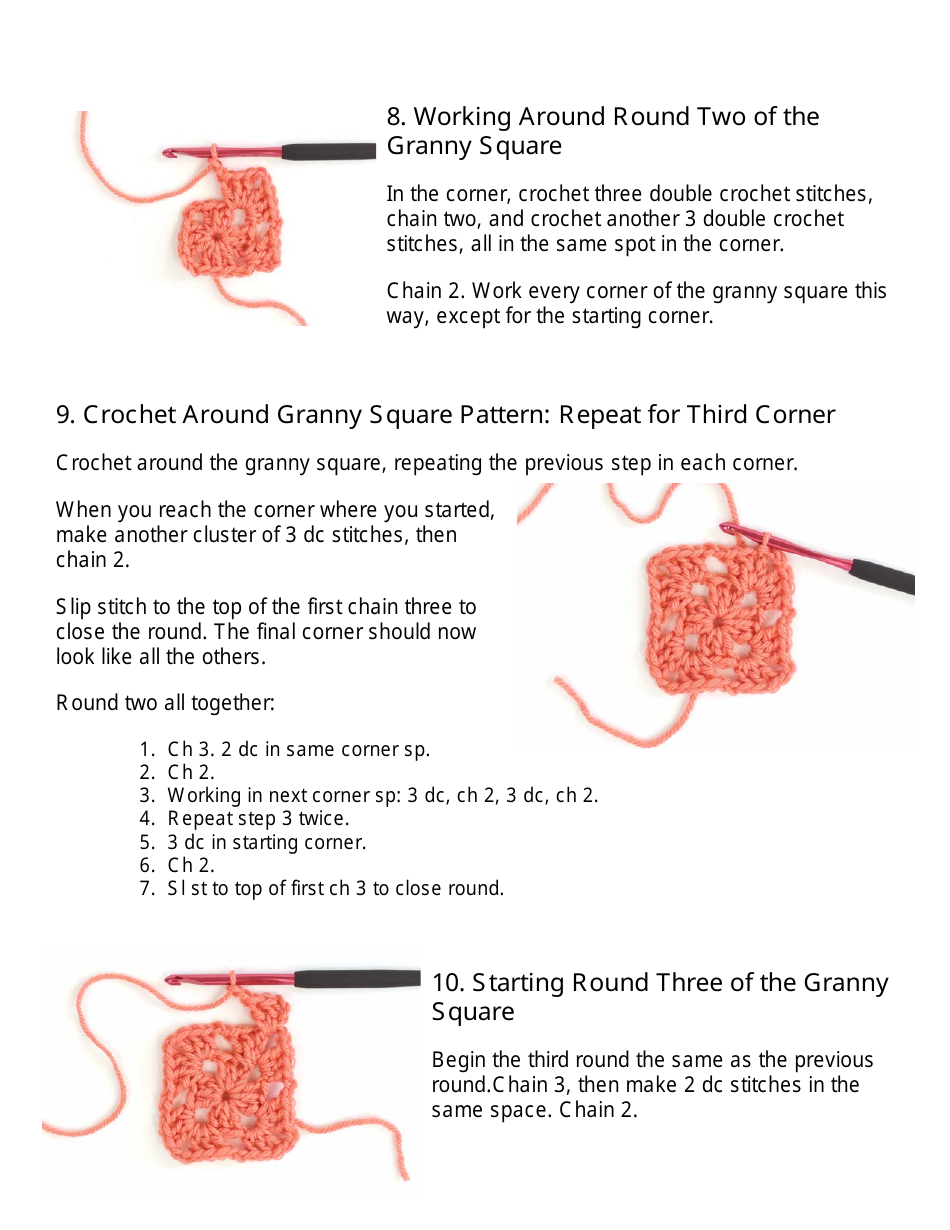 8. Working Around Round Two of the Granny Square

In the corner, crochet three double crochet stitches, chain two, and crochet another 3 double crochet stitches, all in the same spot in the corner.

Chain 2. Work every corner of the granny square this way, except for the starting corner.

9. Crochet Around Granny Square Pattern: Repeat for Third Corner

Crochet around the granny square, repeating the previous step in each corner.

When you reach the corner where you started, make another cluster of 3 dc stitches, then chain 2.

Slip stitch to the top of the first chain three to close the round. The final corner should now look like all the others.

Round two all together:

1. Ch 3. 2 dc in same corner sp.
2. Ch 2.
3. Working in next corner sp: 3 dc, ch 2, 3 dc, ch 2.
4. Repeat step 3 twice.
5. 3 dc in starting corner.
6. Ch 2.
7. Sl st to top of first ch 3 to close round.

10. Starting Round Three of the Granny Square

Begin the third round the same as the previous round.Chain 3, then make 2 dc stitches in the same space. Chain 2.