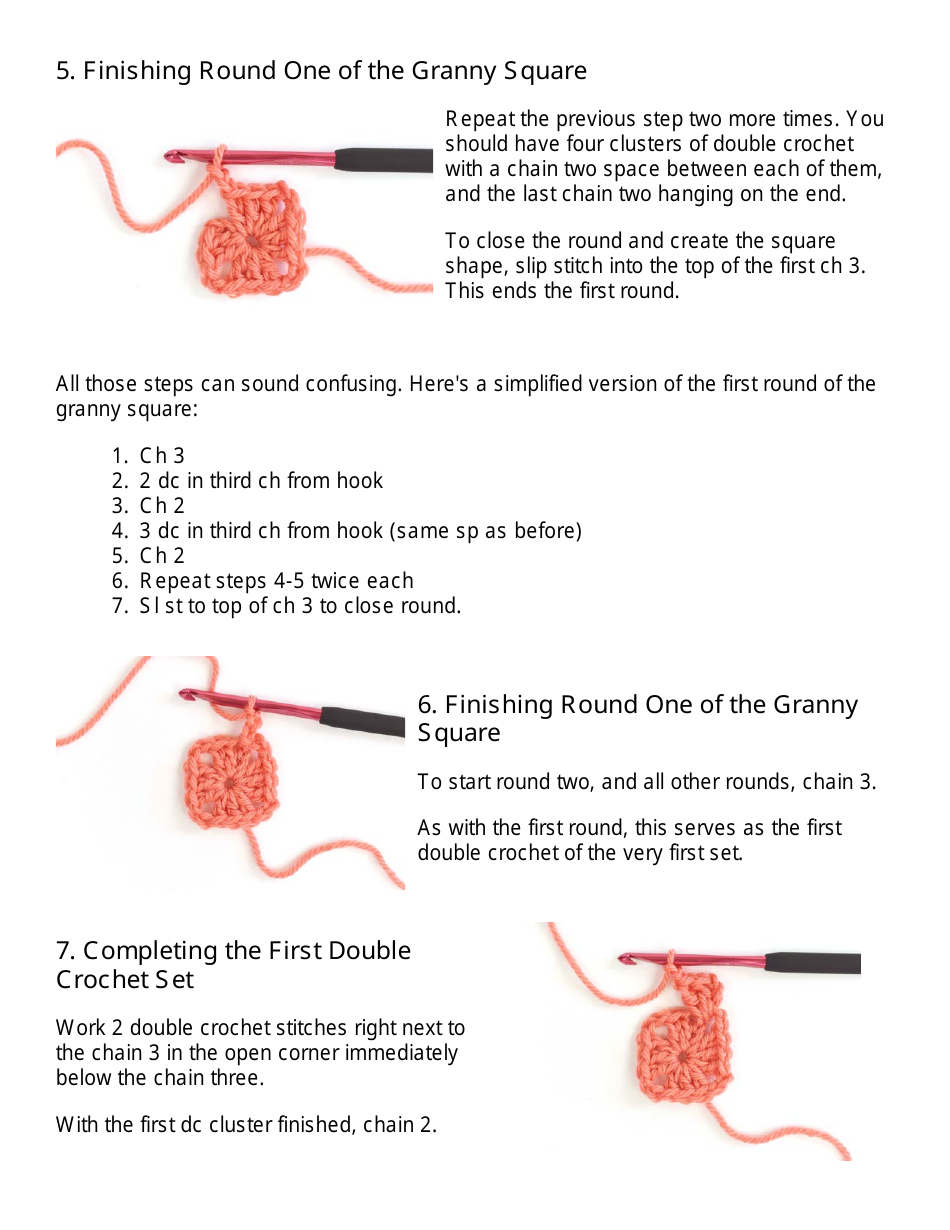 5. Finishing Round One of the Granny Square

Repeat the previous step two more times. You should have four clusters of double crochet with a chain two space between each of them, and the last chain two hanging on the end.

To close the round and create the square shape, slip stitch into the top of the first ch 3. This ends the first round.

All those steps can sound confusing. Here's a simplified version of the first round of the granny square:

1. Ch 3
2. 2 dc in third ch from hook
3. Ch 2
4. 3 dc in third ch from hook (same sp as before)
5. Ch 2
6. Repeat steps 4-5 twice each
7. Sl st to top of ch 3 to close round.

6. Finishing Round One of the Granny Square

To start round two, and all other rounds, chain 3.

As with the first round, this serves as the first double crochet of the very first set.

7. Completing the First Double Crochet Set

Work 2 double crochet stitches right next to the chain 3 in the open corner immediately below the chain three.

With the first dc cluster finished, chain 2.