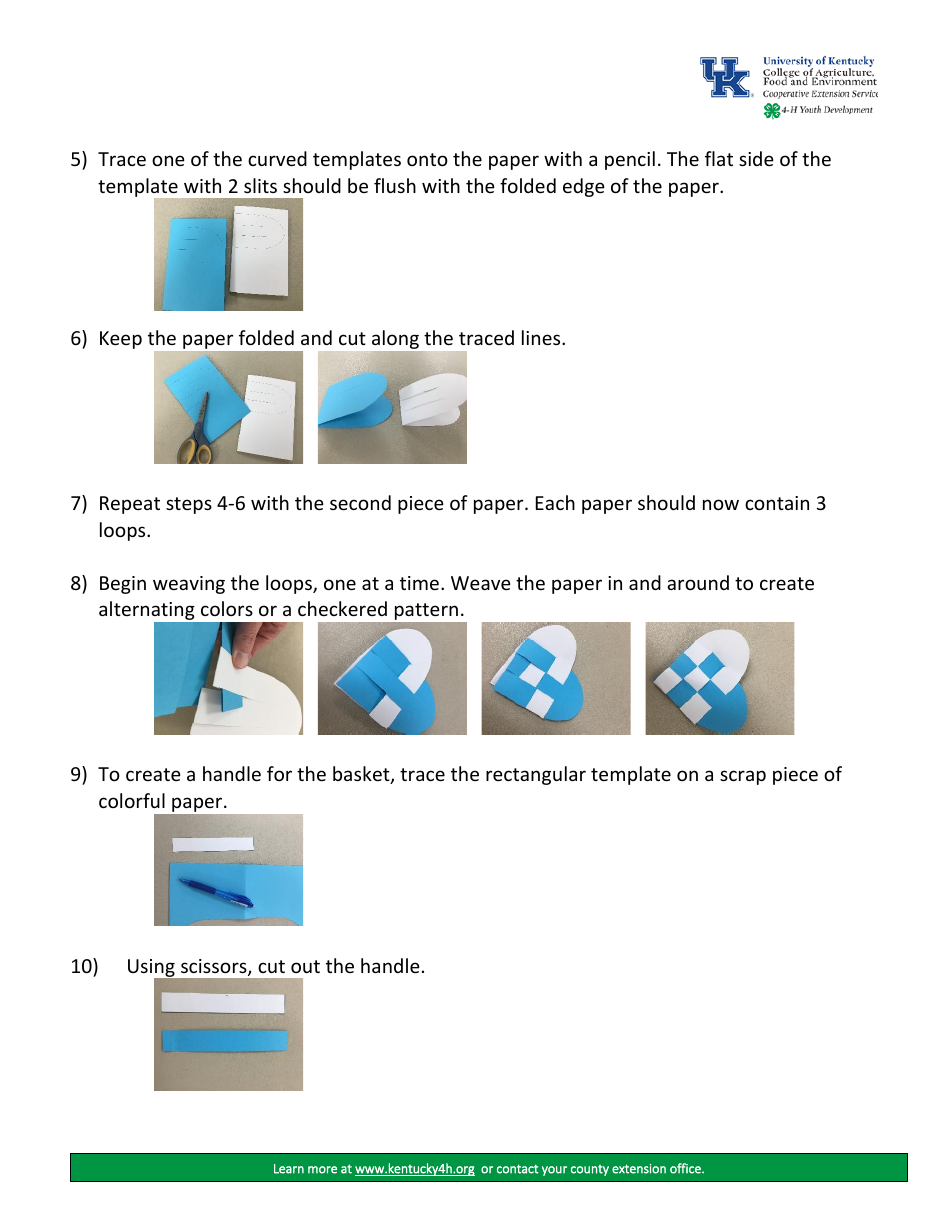 UK University of Kentucky
College of Agriculture, Food and Environment
Cooperative Extension Service
4-H Youth Development

5) Trace one of the curved templates onto the paper with a pencil. The flat side of the template with 2 slits should be flush with the folded edge of the paper.

6) Keep the paper folded and cut along the traced lines.

7) Repeat steps 4-6 with the second piece of paper. Each paper should now contain 3 loops.

8) Begin weaving the loops, one at a time. Weave the paper in and around to create alternating colors or a checkered pattern.

9) To create a handle for the basket, trace the rectangular template on a scrap piece of colorful paper.

10) Using scissors, cut out the handle.

Learn more at www.kentucky4h.org or contact your county extension office.