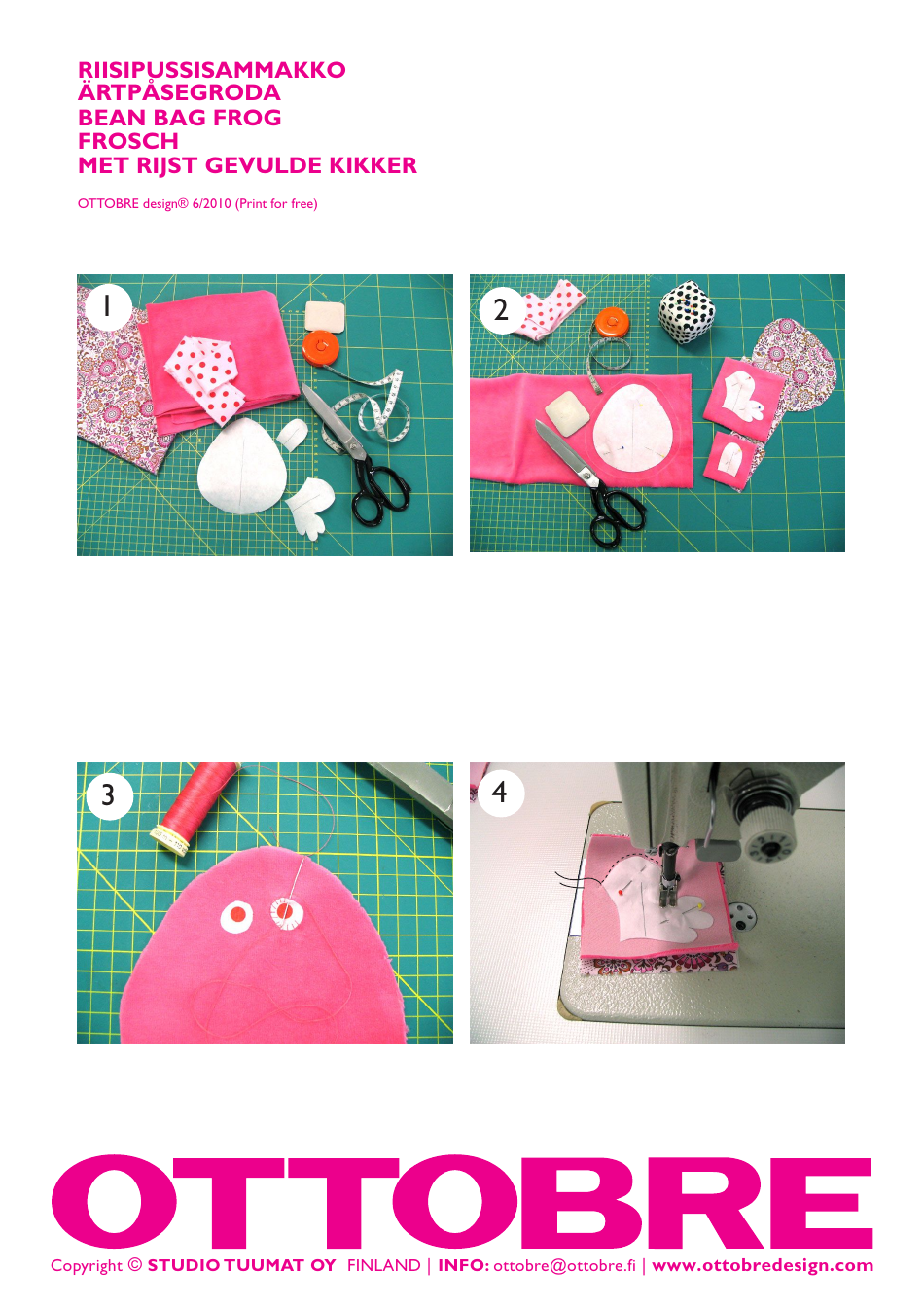 RIISIPUSSISAMMAKKO
ÄRTPÅSEGRODA
BEAN BAG FROG
FROSCH
MET RIJST GEVULDE KIKKER

OTTOBRE design® 6/2010 (Print for free)

1

2

3

4

OTTOBRE

Copyright © STUDIO TUUMAT OY FINLAND | INFO: ottobre@ottobre.fi | www.ottobredesign.com