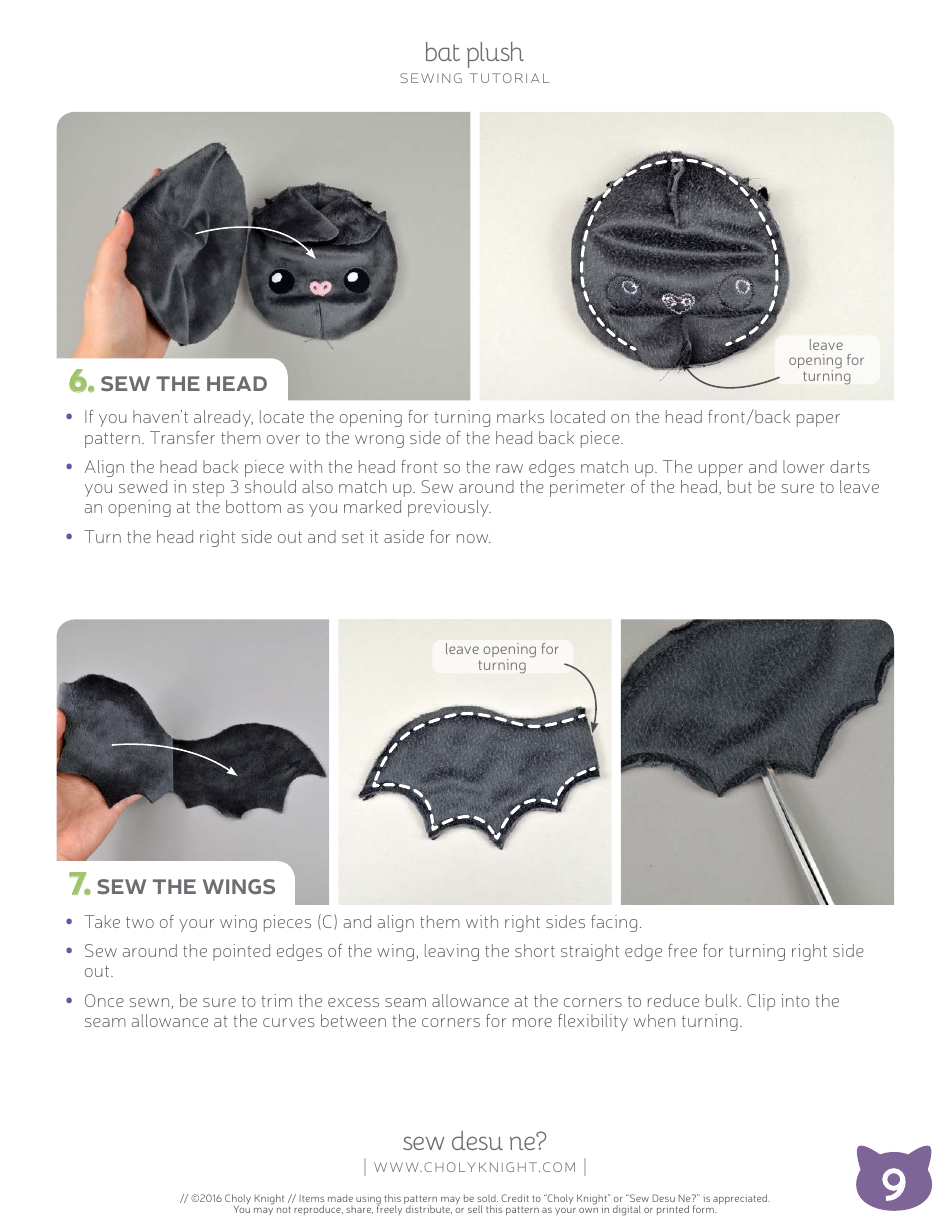 bat plush
SEWING TUTORIAL

leave opening for turning

6. SEW THE HEAD

• If you haven't already, locate the opening for turning marks located on the head front/back paper pattern. Transfer them over to the wrong side of the head back piece.

• Align the head back piece with the head front so the raw edges match up. The upper and lower darts you sewed in step 3 should also match up. Sew around the perimeter of the head, but be sure to leave an opening at the bottom as you marked previously.

• Turn the head right side out and set it aside for now.

leave opening for turning

7. SEW THE WINGS

• Take two of your wing pieces (C) and align them with right sides facing.

• Sew around the pointed edges of the wing, leaving the short straight edge free for turning right side out.

• Once sewn, be sure to trim the excess seam allowance at the corners to reduce bulk. Clip into the seam allowance at the curves between the corners for more flexibility when turning.

sew desu ne?
| WWW.CHOLYKNIGHT.COM |

// ©2016 Choly Knight // Items made using this pattern may be sold. Credit to "Choly Knight" or "Sew Desu Ne?" is appreciated. You may not reproduce, share, freely distribute, or sell this pattern as your own in digital or printed form.

9