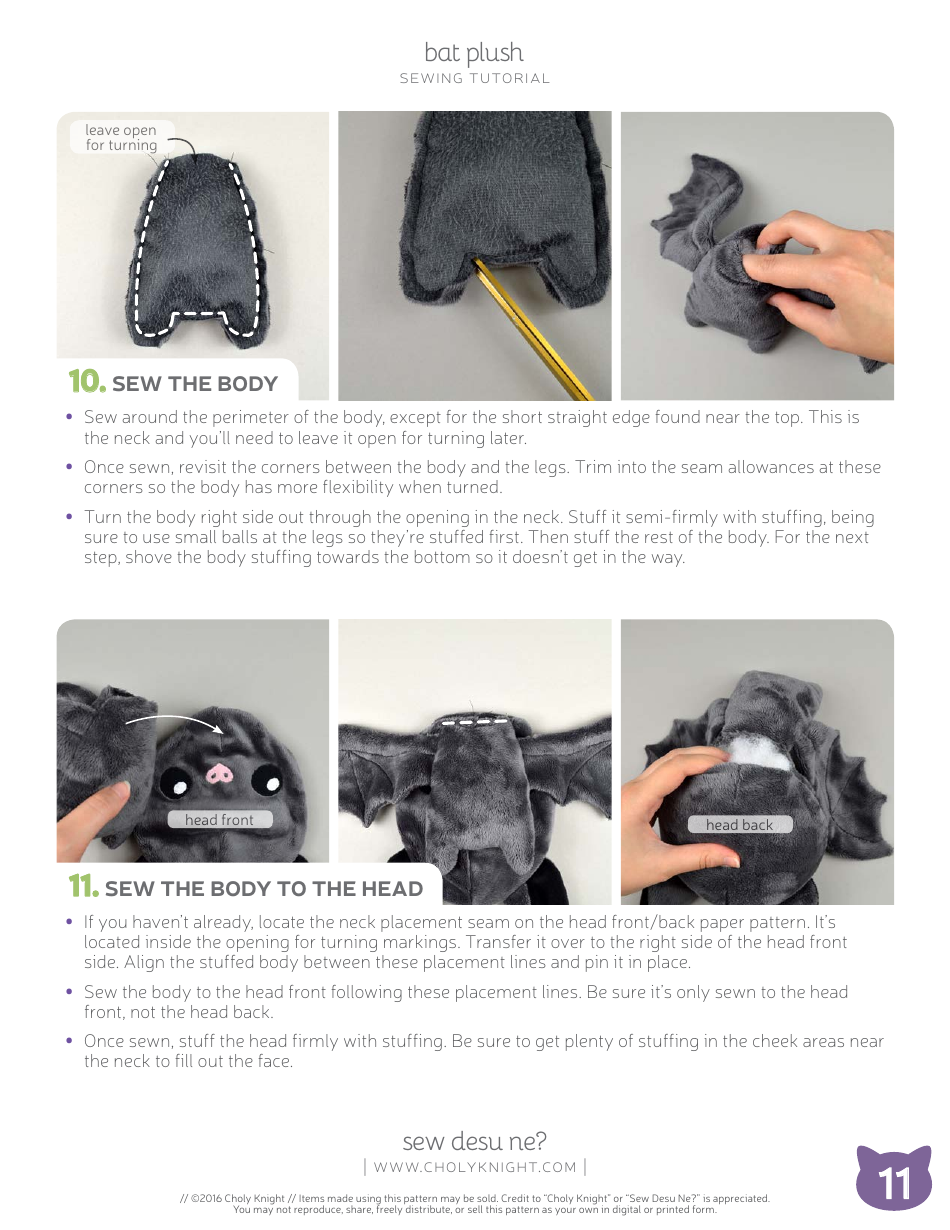 bat plush
SEWING TUTORIAL

leave open for turning

10. SEW THE BODY

• Sew around the perimeter of the body, except for the short straight edge found near the top. This is the neck and you'll need to leave it open for turning later.

• Once sewn, revisit the corners between the body and the legs. Trim into the seam allowances at these corners so the body has more flexibility when turned.

• Turn the body right side out through the opening in the neck. Stuff it semi-firmly with stuffing, being sure to use small balls at the legs so they're stuffed first. Then stuff the rest of the body. For the next step, shove the body stuffing towards the bottom so it doesn't get in the way.

head front

head back

11. SEW THE BODY TO THE HEAD

• If you haven't already, locate the neck placement seam on the head front/back paper pattern. It's located inside the opening for turning markings. Transfer it over to the right side of the head front side. Align the stuffed body between these placement lines and pin it in place.

• Sew the body to the head front following these placement lines. Be sure it's only sewn to the head front, not the head back.

• Once sewn, stuff the head firmly with stuffing. Be sure to get plenty of stuffing in the cheek areas near the neck to fill out the face.

sew desu ne?
| WWW.CHOLYKNIGHT.COM |

// ©2016 Choly Knight // Items made using this pattern may be sold. Credit to "Choly Knight" or "Sew Desu Ne?" is appreciated. You may not reproduce, share, freely distribute, or sell this pattern as your own in digital or printed form.

11