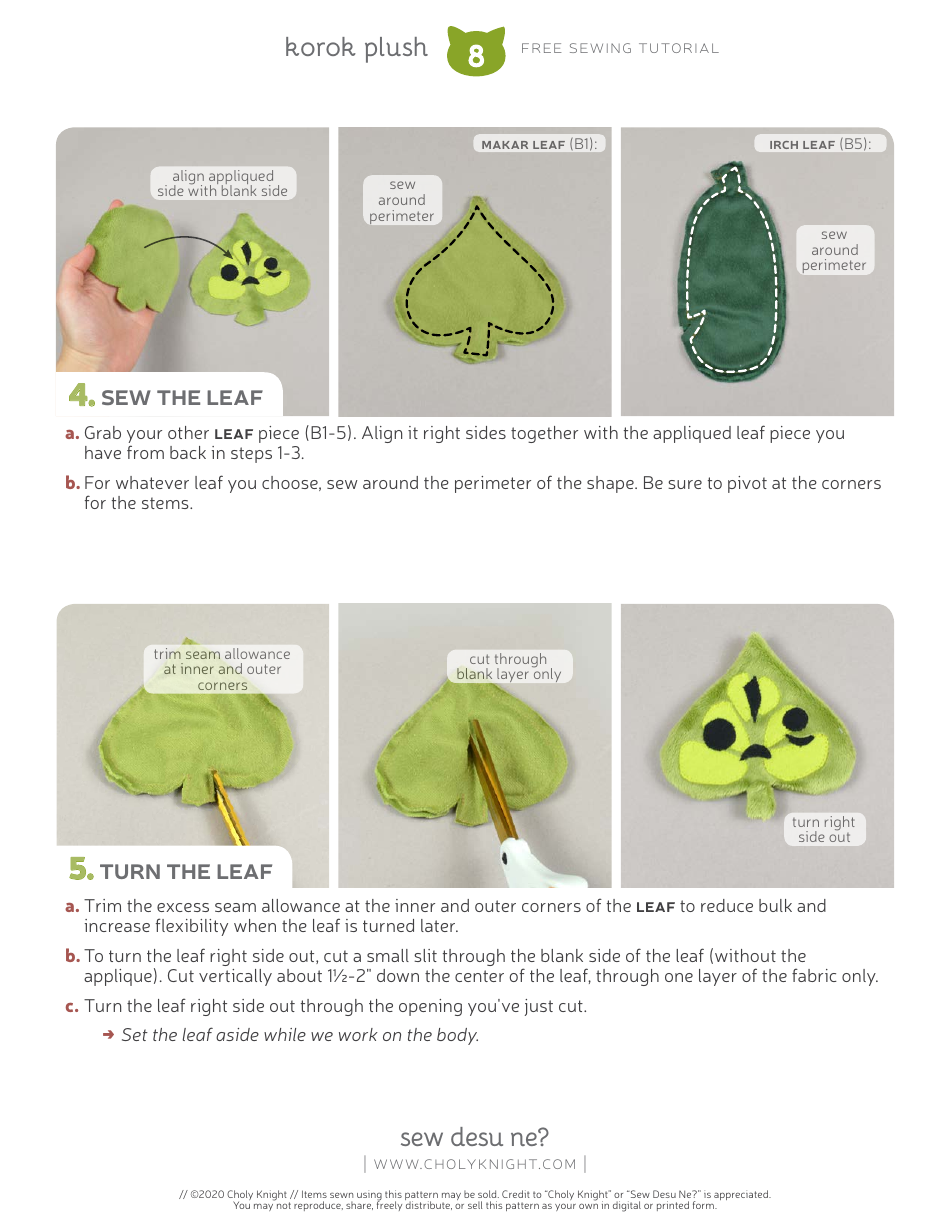 korok plush 8 FREE SEWING TUTORIAL

align appliqued side with blank side

MAKAR LEAF (B1):

sew around perimeter

IRCH LEAF (B5):

sew around perimeter

4. SEW THE LEAF

a. Grab your other LEAF piece (B1-5). Align it right sides together with the appliqued leaf piece you have from back in steps 1-3.

b. For whatever leaf you choose, sew around the perimeter of the shape. Be sure to pivot at the corners for the stems.

trim seam allowance at inner and outer corners

cut through blank layer only

turn right side out

5. TURN THE LEAF

a. Trim the excess seam allowance at the inner and outer corners of the LEAF to reduce bulk and increase flexibility when the leaf is turned later.

b. To turn the leaf right side out, cut a small slit through the blank side of the leaf (without the applique). Cut vertically about 1½-2" down the center of the leaf, through one layer of the fabric only.

c. Turn the leaf right side out through the opening you've just cut.

➜ Set the leaf aside while we work on the body.

sew desu ne?

| WWW.CHOLYKNIGHT.COM |

// ©2020 Choly Knight // Items sewn using this pattern may be sold. Credit to "Choly Knight" or "Sew Desu Ne?" is appreciated. You may not reproduce, share, freely distribute, or sell this pattern as your own in digital or printed form.