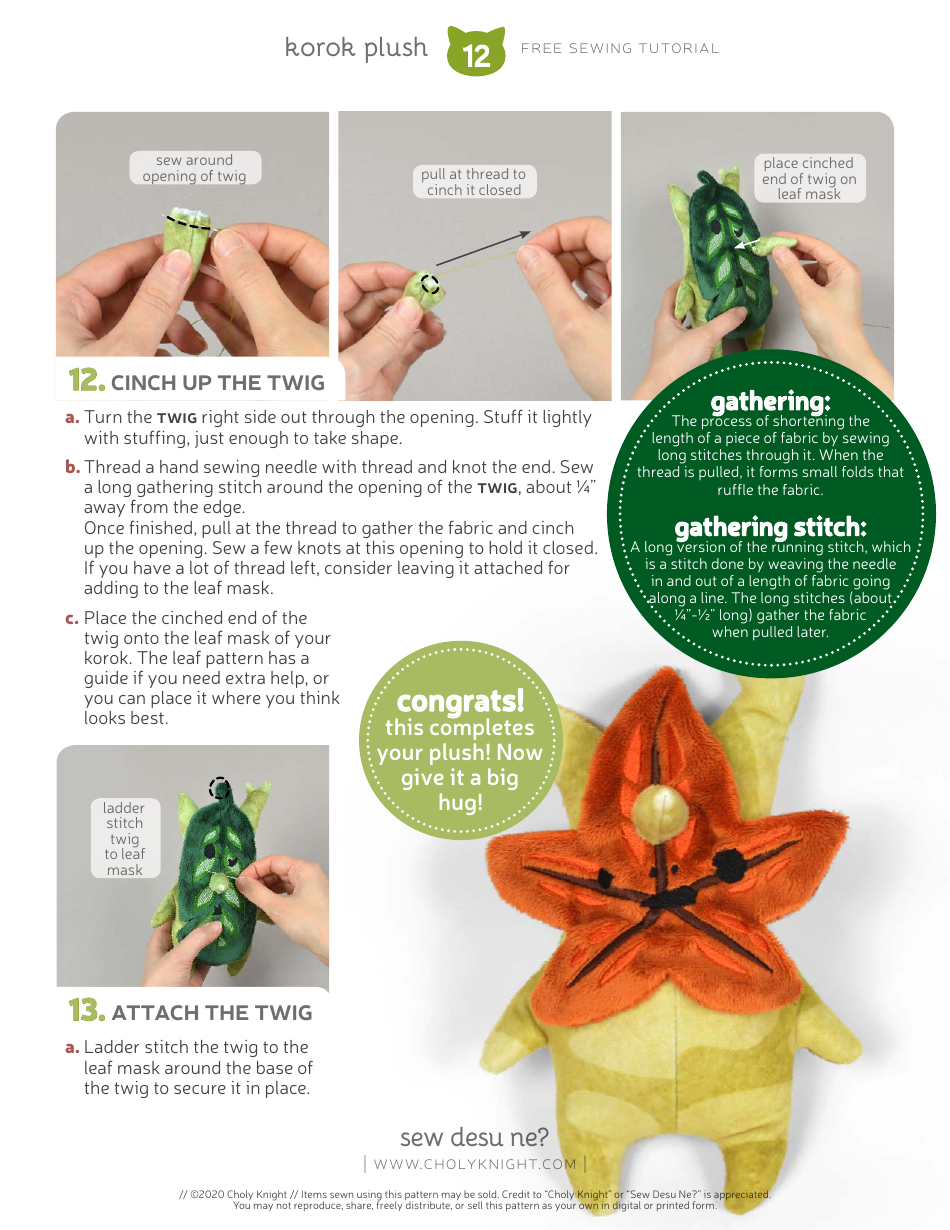 korok plush 12 FREE SEWING TUTORIAL

sew around opening of twig

pull at thread to cinch it closed

place cinched end of twig on leaf mask

12. CINCH UP THE TWIG

a. Turn the TWIG right side out through the opening. Stuff it lightly with stuffing, just enough to take shape.

b. Thread a hand sewing needle with thread and knot the end. Sew a long gathering stitch around the opening of the TWIG, about ¼" away from the edge.
Once finished, pull at the thread to gather the fabric and cinch up the opening. Sew a few knots at this opening to hold it closed. If you have a lot of thread left, consider leaving it attached for adding to the leaf mask.

c. Place the cinched end of the twig onto the leaf mask of your korok. The leaf pattern has a guide if you need extra help, or you can place it where you think looks best.

gathering:
The process of shortening the length of a piece of fabric by sewing long stitches through it. When the thread is pulled, it forms small folds that ruffle the fabric.

gathering stitch:
A long version of the running stitch, which is a stitch done by weaving the needle in and out of a length of fabric going along a line. The long stitches (about ¼"-½" long) gather the fabric when pulled later.

congrats! this completes your plush! Now give it a big hug!

ladder stitch twig to leaf mask

13. ATTACH THE TWIG

a. Ladder stitch the twig to the leaf mask around the base of the twig to secure it in place.

sew desu ne?
| WWW.CHOLYKNIGHT.COM |

// ©2020 Choly Knight // Items sewn using this pattern may be sold. Credit to "Choly Knight" or "Sew Desu Ne?" is appreciated. You may not reproduce, share, freely distribute, or sell this pattern as your own in digital or printed form.