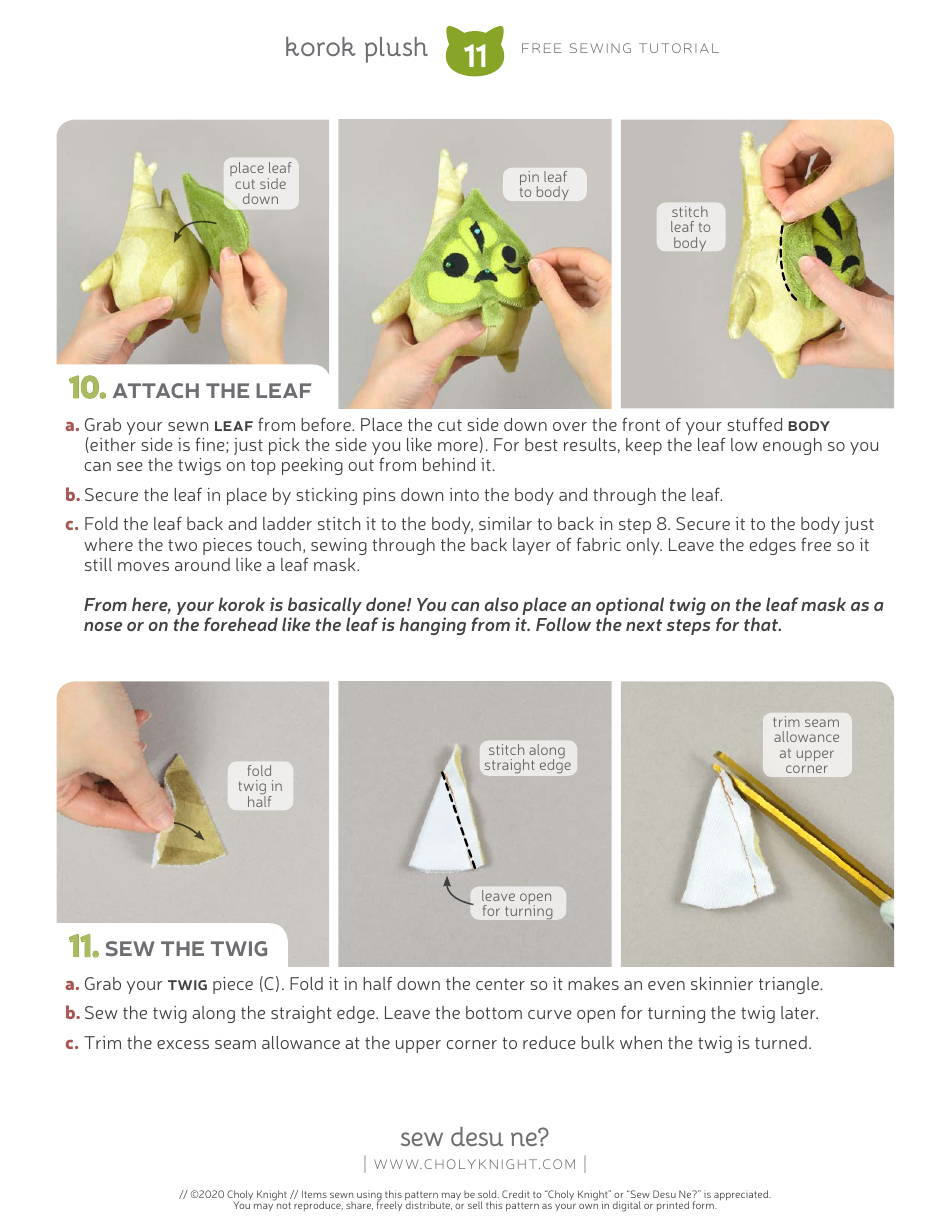 korok plush 11 FREE SEWING TUTORIAL

place leaf cut side down

pin leaf to body

stitch leaf to body

10. ATTACH THE LEAF

a. Grab your sewn LEAF from before. Place the cut side down over the front of your stuffed BODY (either side is fine; just pick the side you like more). For best results, keep the leaf low enough so you can see the twigs on top peeking out from behind it.

b. Secure the leaf in place by sticking pins down into the body and through the leaf.

c. Fold the leaf back and ladder stitch it to the body, similar to back in step 8. Secure it to the body just where the two pieces touch, sewing through the back layer of fabric only. Leave the edges free so it still moves around like a leaf mask.

From here, your korok is basically done! You can also place an optional twig on the leaf mask as a nose or on the forehead like the leaf is hanging from it. Follow the next steps for that.

fold twig in half

stitch along straight edge

leave open for turning

trim seam allowance at upper corner

11. SEW THE TWIG

a. Grab your TWIG piece (C). Fold it in half down the center so it makes an even skinnier triangle.

b. Sew the twig along the straight edge. Leave the bottom curve open for turning the twig later.

c. Trim the excess seam allowance at the upper corner to reduce bulk when the twig is turned.

sew desu ne?

| WWW.CHOLYKNIGHT.COM |

// ©2020 Choly Knight // Items sewn using this pattern may be sold. Credit to "Choly Knight" or "Sew Desu Ne?" is appreciated. You may not reproduce, share, freely distribute, or sell this pattern as your own in digital or printed form.