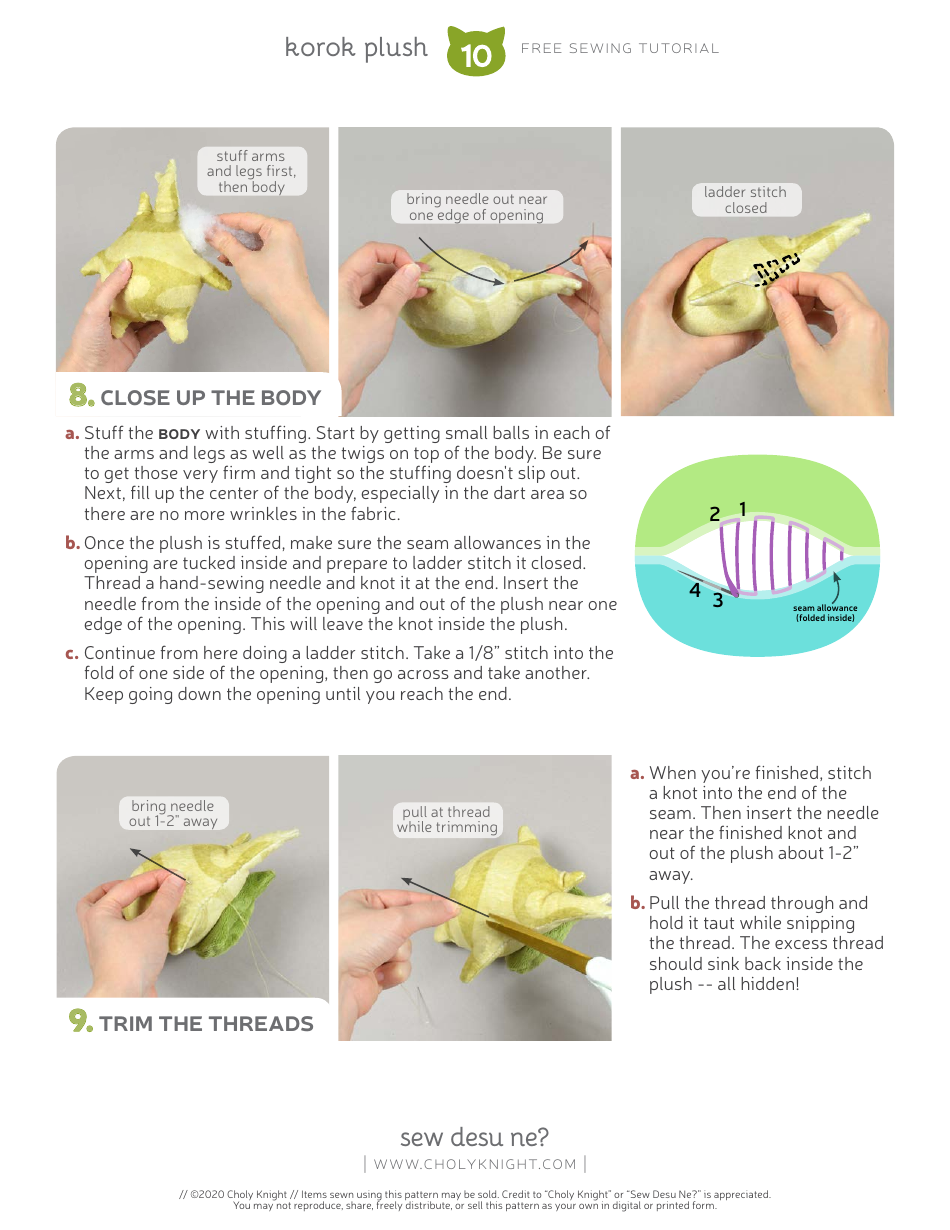 korok plush 10 FREE SEWING TUTORIAL

stuff arms and legs first, then body

bring needle out near one edge of opening

ladder stitch closed

8. CLOSE UP THE BODY

a. Stuff the BODY with stuffing. Start by getting small balls in each of the arms and legs as well as the twigs on top of the body. Be sure to get those very firm and tight so the stuffing doesn't slip out. Next, fill up the center of the body, especially in the dart area so there are no more wrinkles in the fabric.

b. Once the plush is stuffed, make sure the seam allowances in the opening are tucked inside and prepare to ladder stitch it closed. Thread a hand-sewing needle and knot it at the end. Insert the needle from the inside of the opening and out of the plush near one edge of the opening. This will leave the knot inside the plush.

c. Continue from here doing a ladder stitch. Take a 1/8" stitch into the fold of one side of the opening, then go across and take another. Keep going down the opening until you reach the end.

2 1
4 3
seam allowance (folded inside)

bring needle out 1-2" away

pull at thread while trimming

9. TRIM THE THREADS

a. When you're finished, stitch a knot into the end of the seam. Then insert the needle near the finished knot and out of the plush about 1-2" away.

b. Pull the thread through and hold it taut while snipping the thread. The excess thread should sink back inside the plush -- all hidden!

sew desu ne?
| WWW.CHOLYKNIGHT.COM |

// ©2020 Choly Knight // Items sewn using this pattern may be sold. Credit to "Choly Knight" or "Sew Desu Ne?" is appreciated. You may not reproduce, share, freely distribute, or sell this pattern as your own in digital or printed form.