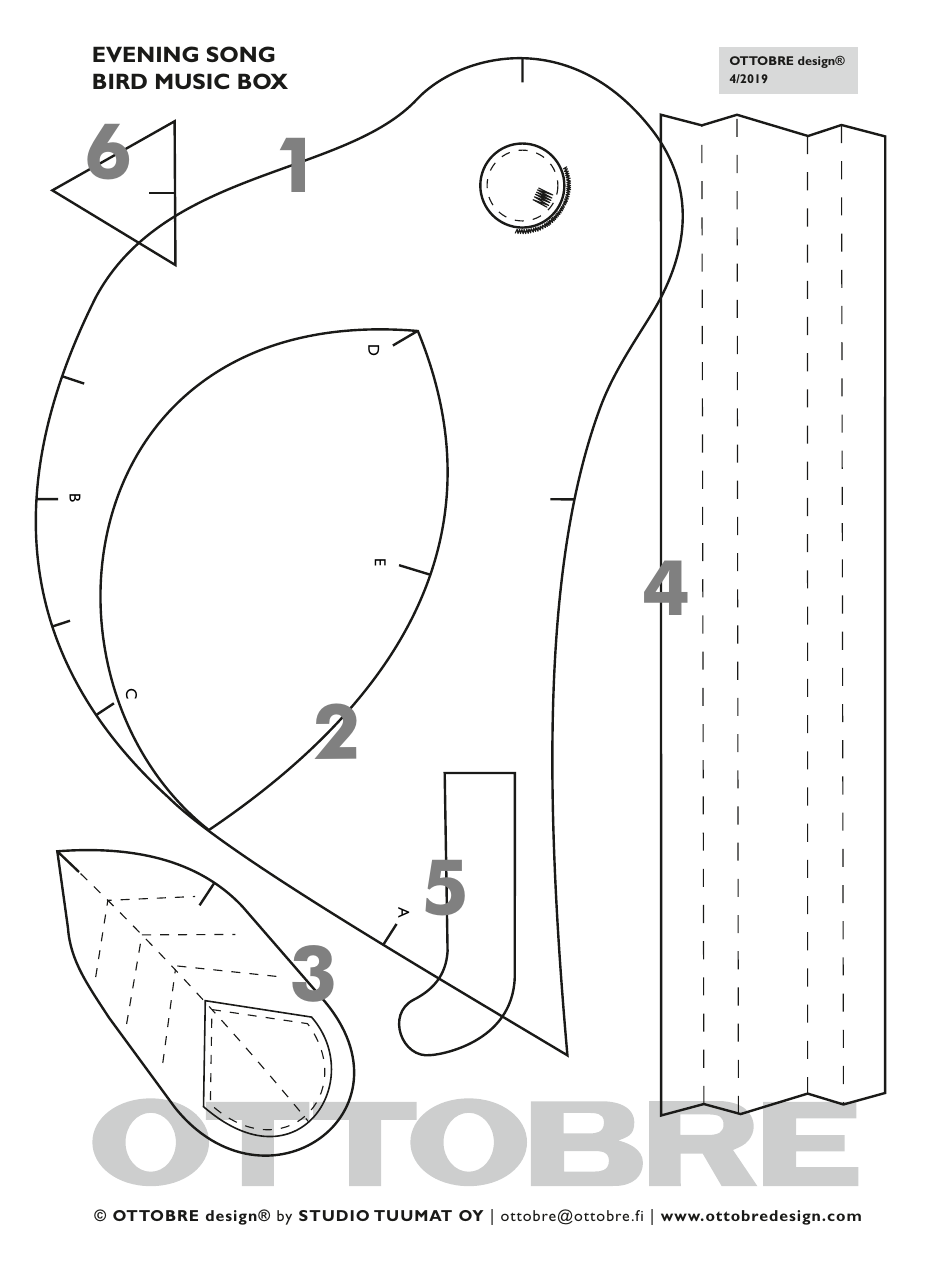 EVENING SONG
BIRD MUSIC BOX

OTTOBRE design®
4/2019

6

1

D

B

E

4

C

2

5

A

3

OTTOBRE

© OTTOBRE design® by STUDIO TUUMAT OY | ottobre@ottobre.fi | www.ottobredesign.com