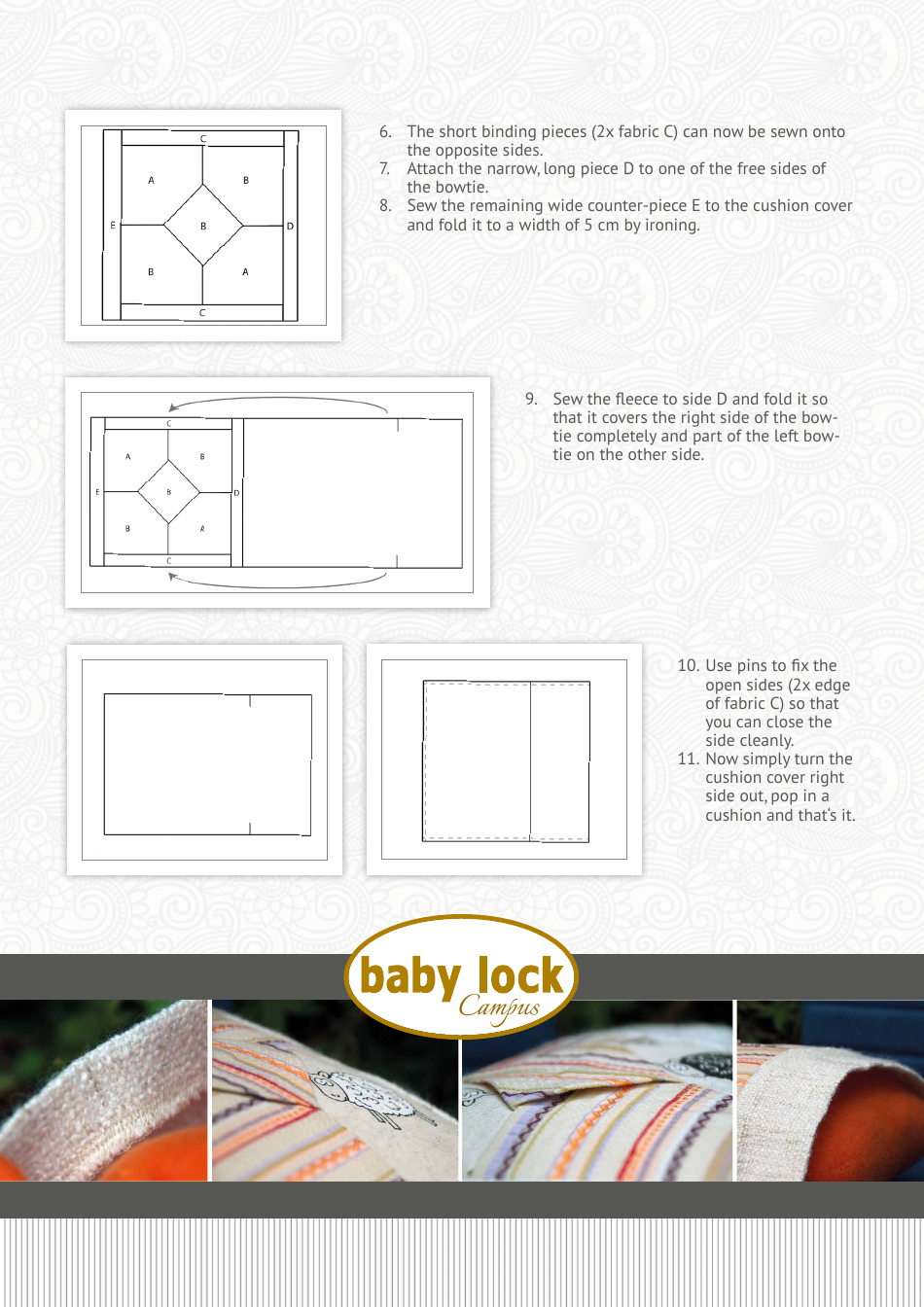 C
A
B
E
B
D
B
A
C

6. The short binding pieces (2x fabric C) can now be sewn onto the opposite sides.
7. Attach the narrow, long piece D to one of the free sides of the bowtie.
8. Sew the remaining wide counter-piece E to the cushion cover and fold it to a width of 5 cm by ironing.

C
A
B
E
B
D
B
A
C

9. Sew the fleece to side D and fold it so that it covers the right side of the bowtie completely and part of the left bowtie on the other side.

10. Use pins to fix the open sides (2x edge of fabric C) so that you can close the side cleanly.
11. Now simply turn the cushion cover right side out, pop in a cushion and that's it.

baby lock
Campus