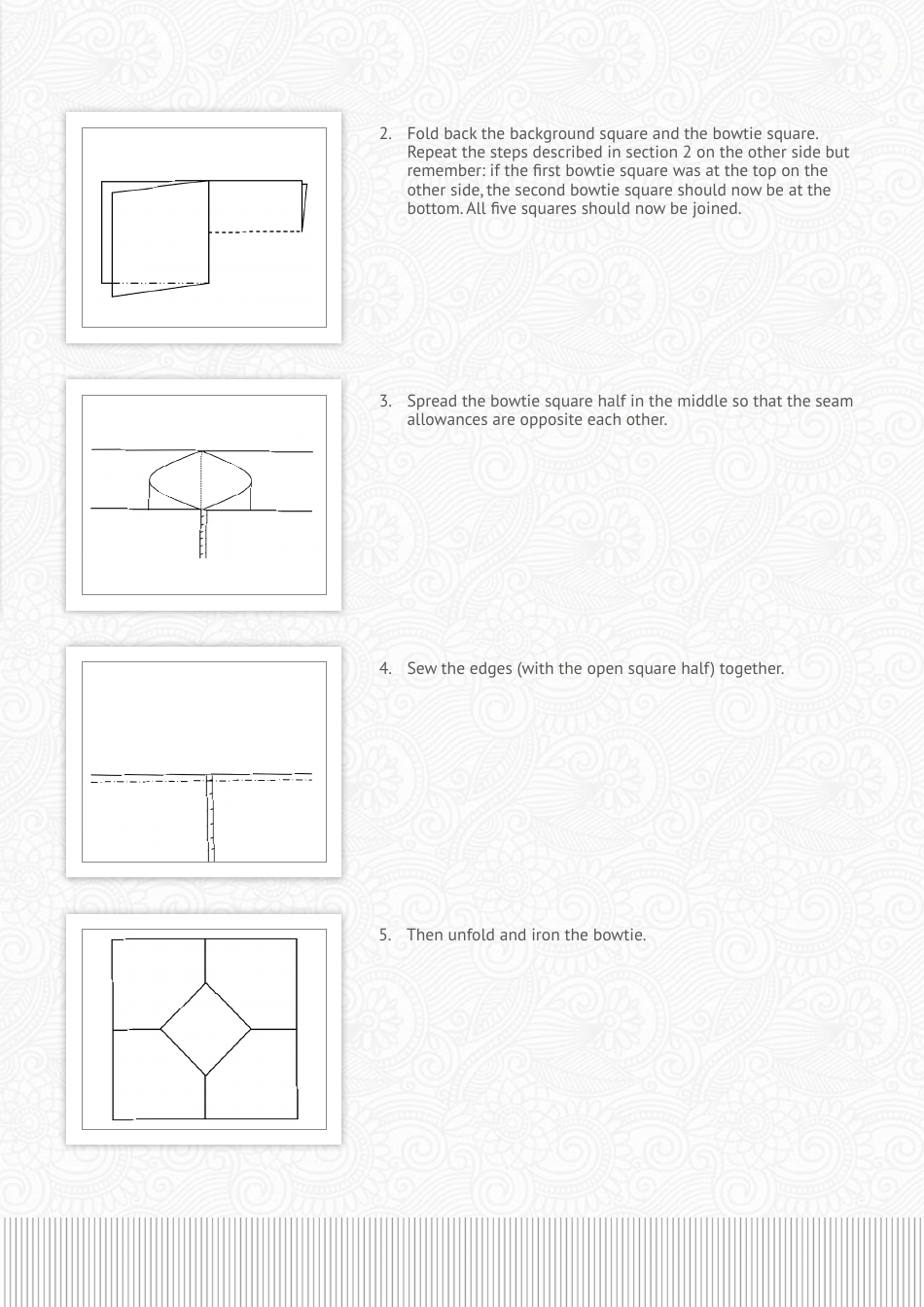 2. Fold back the background square and the bowtie square. Repeat the steps described in section 2 on the other side but remember: if the first bowtie square was at the top on the other side, the second bowtie square should now be at the bottom. All five squares should now be joined.

3. Spread the bowtie square half in the middle so that the seam allowances are opposite each other.

4. Sew the edges (with the open square half) together.

5. Then unfold and iron the bowtie.