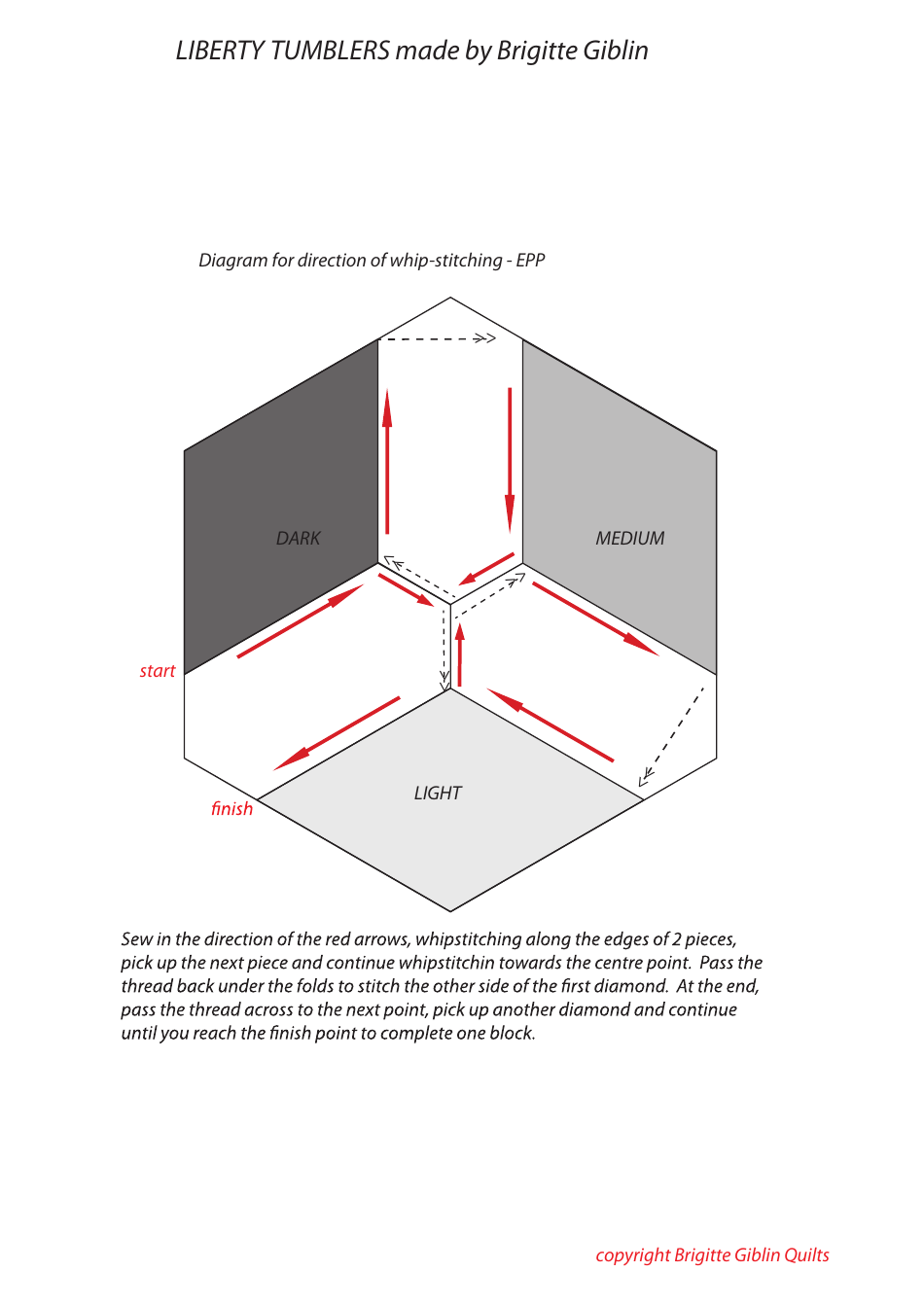 LIBERTY TUMBLERS made by Brigitte Giblin

Diagram for direction of whip-stitching - EPP

DARK

MEDIUM

start

LIGHT

finish

Sew in the direction of the red arrows, whipstitching along the edges of 2 pieces, pick up the next piece and continue whipstitchin towards the centre point. Pass the thread back under the folds to stitch the other side of the first diamond. At the end, pass the thread across to the next point, pick up another diamond and continue until you reach the finish point to complete one block.

copyright Brigitte Giblin Quilts