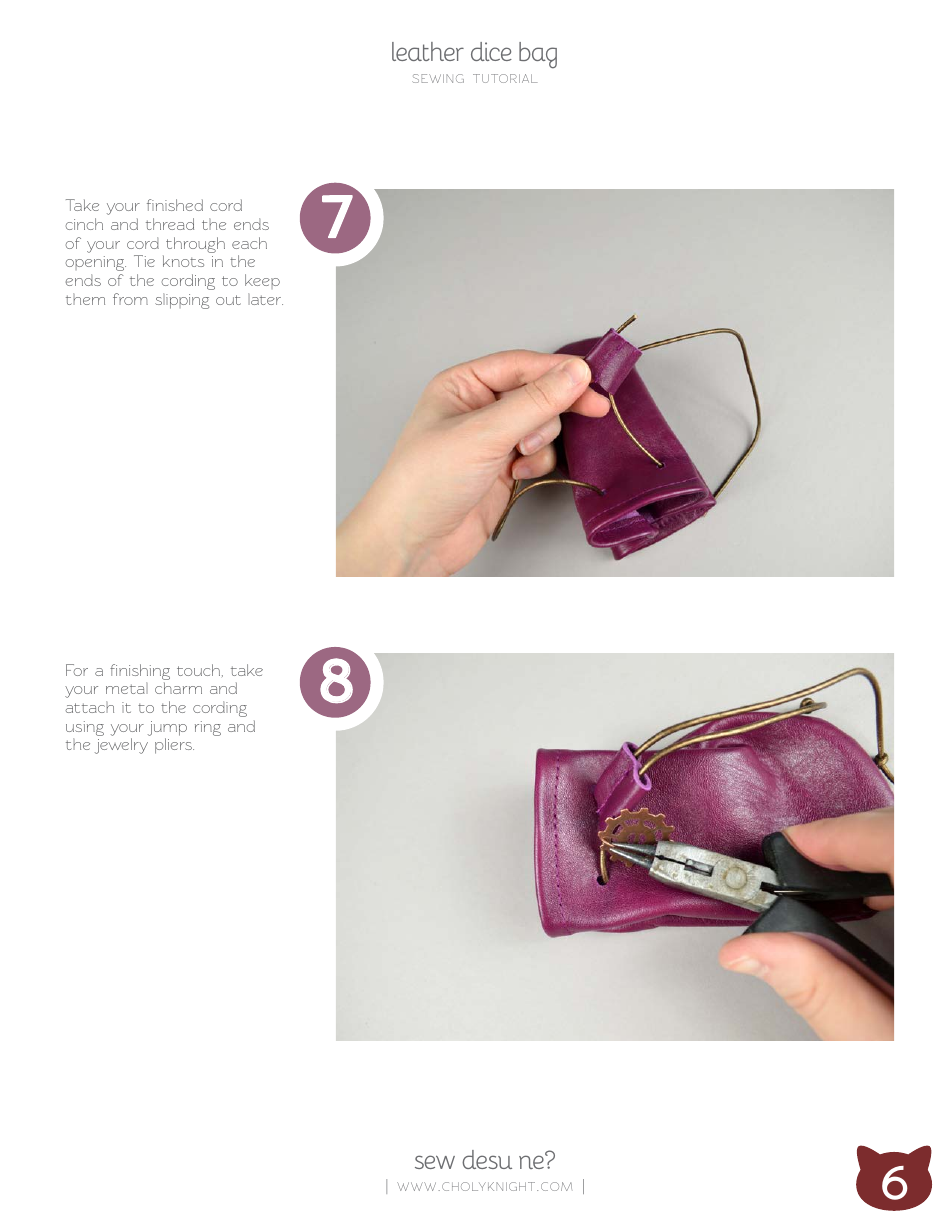 leather dice bag
SEWING TUTORIAL

7

Take your finished cord cinch and thread the ends of your cord through each opening. Tie knots in the ends of the cording to keep them from slipping out later.

8

For a finishing touch, take your metal charm and attach it to the cording using your jump ring and the jewelry pliers.

sew desu ne?
| WWW.CHOLYKNIGHT.COM |

6