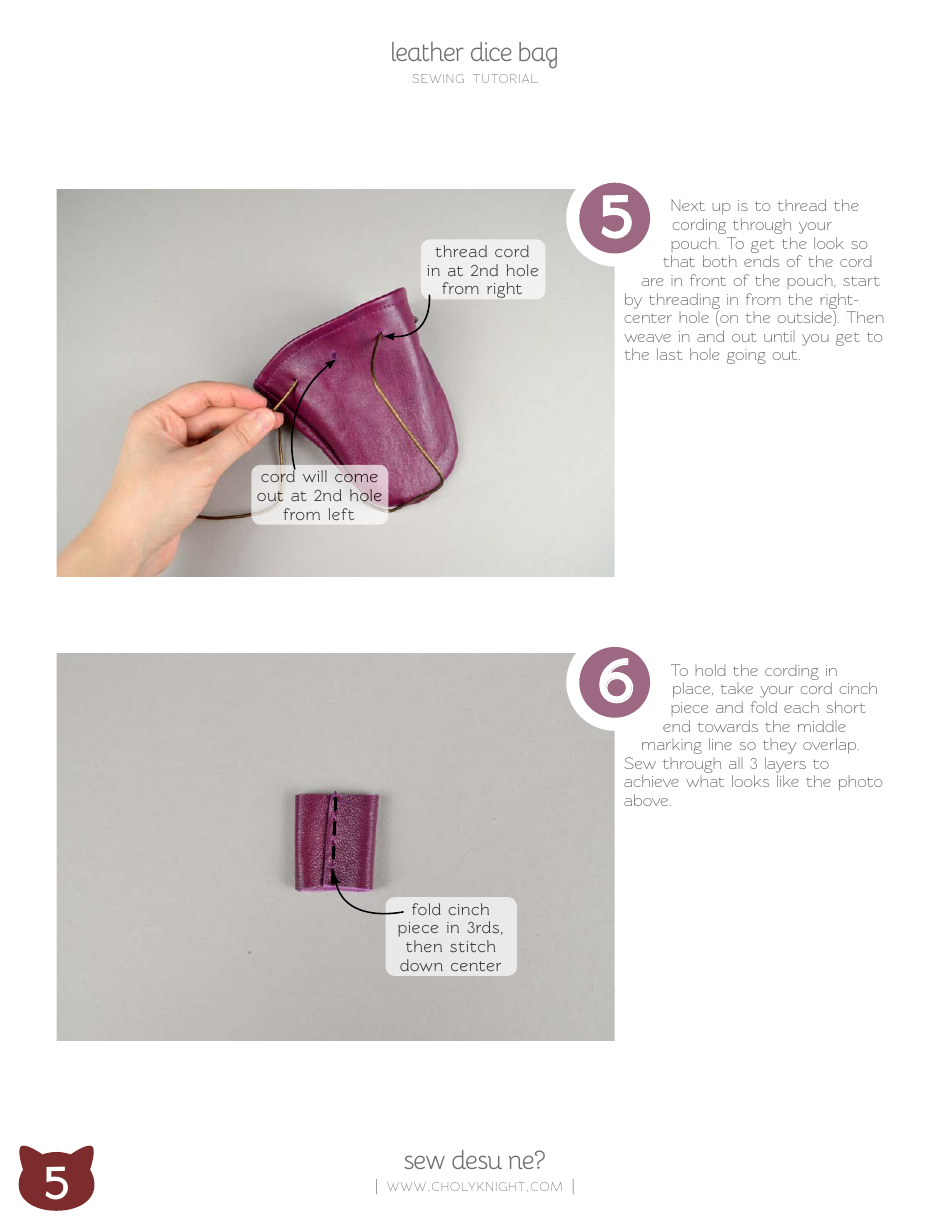 leather dice bag
SEWING TUTORIAL

thread cord in at 2nd hole from right

cord will come out at 2nd hole from left

5

Next up is to thread the cording through your pouch. To get the look so that both ends of the cord are in front of the pouch, start by threading in from the right-center hole (on the outside). Then weave in and out until you get to the last hole going out.

fold cinch piece in 3rds, then stitch down center

6

To hold the cording in place, take your cord cinch piece and fold each short end towards the middle marking line so they overlap. Sew through all 3 layers to achieve what looks like the photo above.

5

sew desu ne?
| WWW.CHOLYKNIGHT.COM |