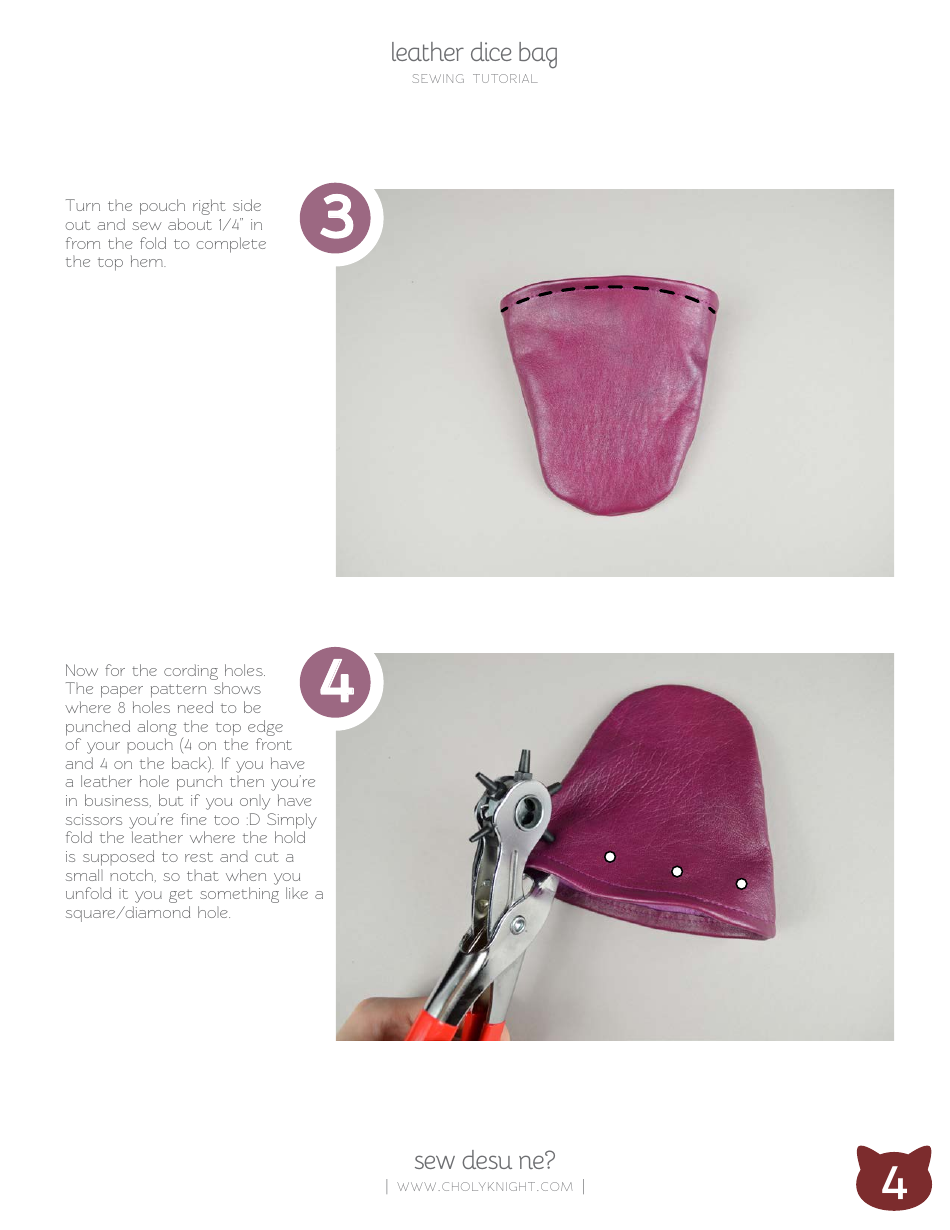 leather dice bag
SEWING TUTORIAL

Turn the pouch right side out and sew about 1/4" in from the fold to complete the top hem.

3

Now for the cording holes. The paper pattern shows where 8 holes need to be punched along the top edge of your pouch (4 on the front and 4 on the back). If you have a leather hole punch then you're in business, but if you only have scissors you're fine too :D Simply fold the leather where the hold is supposed to rest and cut a small notch, so that when you unfold it you get something like a square/diamond hole.

4

sew desu ne?
| WWW.CHOLYKNIGHT.COM |

4