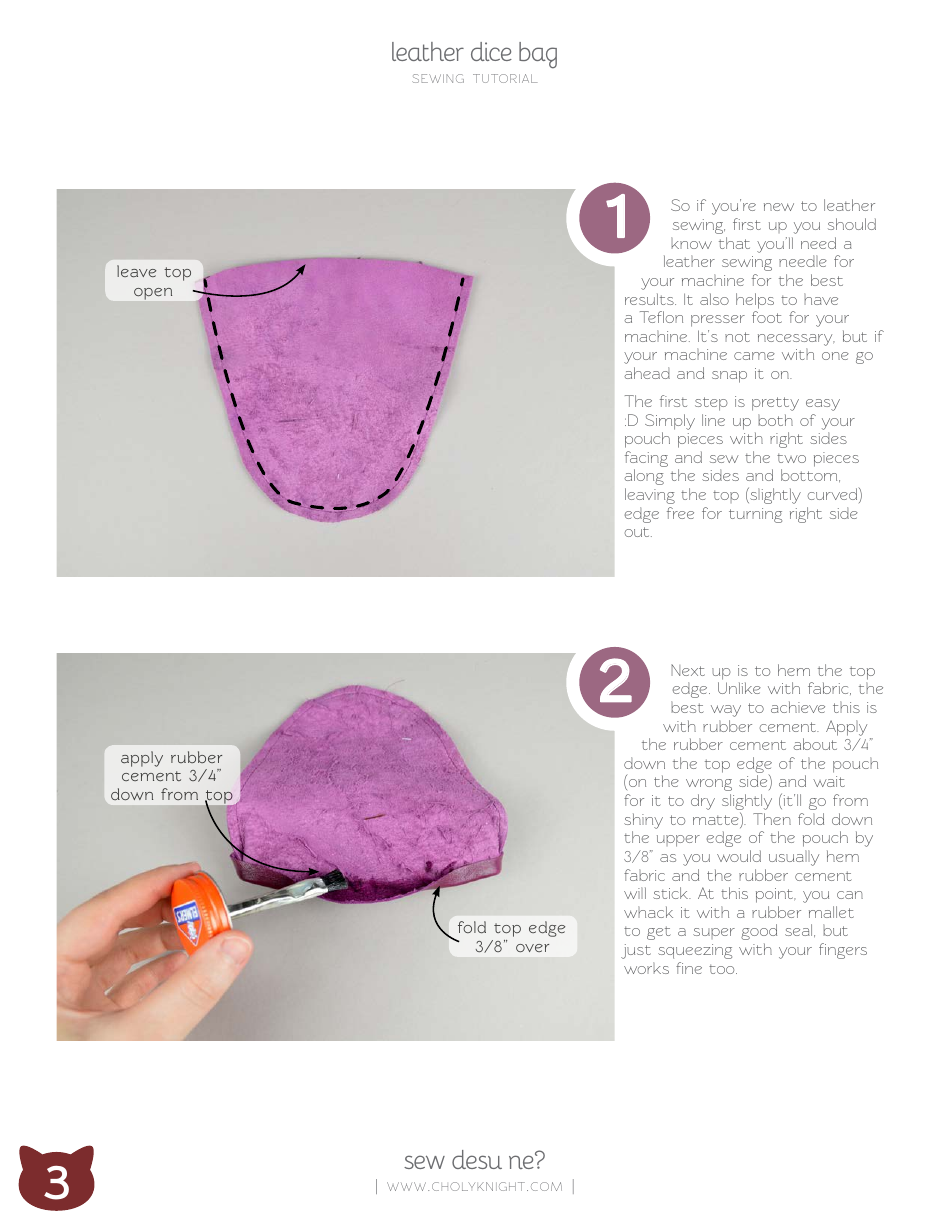 leather dice bag
SEWING TUTORIAL

leave top open

1

So if you're new to leather sewing, first up you should know that you'll need a leather sewing needle for your machine for the best results. It also helps to have a Teflon presser foot for your machine. It's not necessary, but if your machine came with one go ahead and snap it on.

The first step is pretty easy :D Simply line up both of your pouch pieces with right sides facing and sew the two pieces along the sides and bottom, leaving the top (slightly curved) edge free for turning right side out.

apply rubber cement 3/4" down from top

fold top edge 3/8" over

2

Next up is to hem the top edge. Unlike with fabric, the best way to achieve this is with rubber cement. Apply the rubber cement about 3/4" down the top edge of the pouch (on the wrong side) and wait for it to dry slightly (it'll go from shiny to matte). Then fold down the upper edge of the pouch by 3/8" as you would usually hem fabric and the rubber cement will stick. At this point, you can whack it with a rubber mallet to get a super good seal, but just squeezing with your fingers works fine too.

3

sew desu ne?
| WWW.CHOLYKNIGHT.COM |