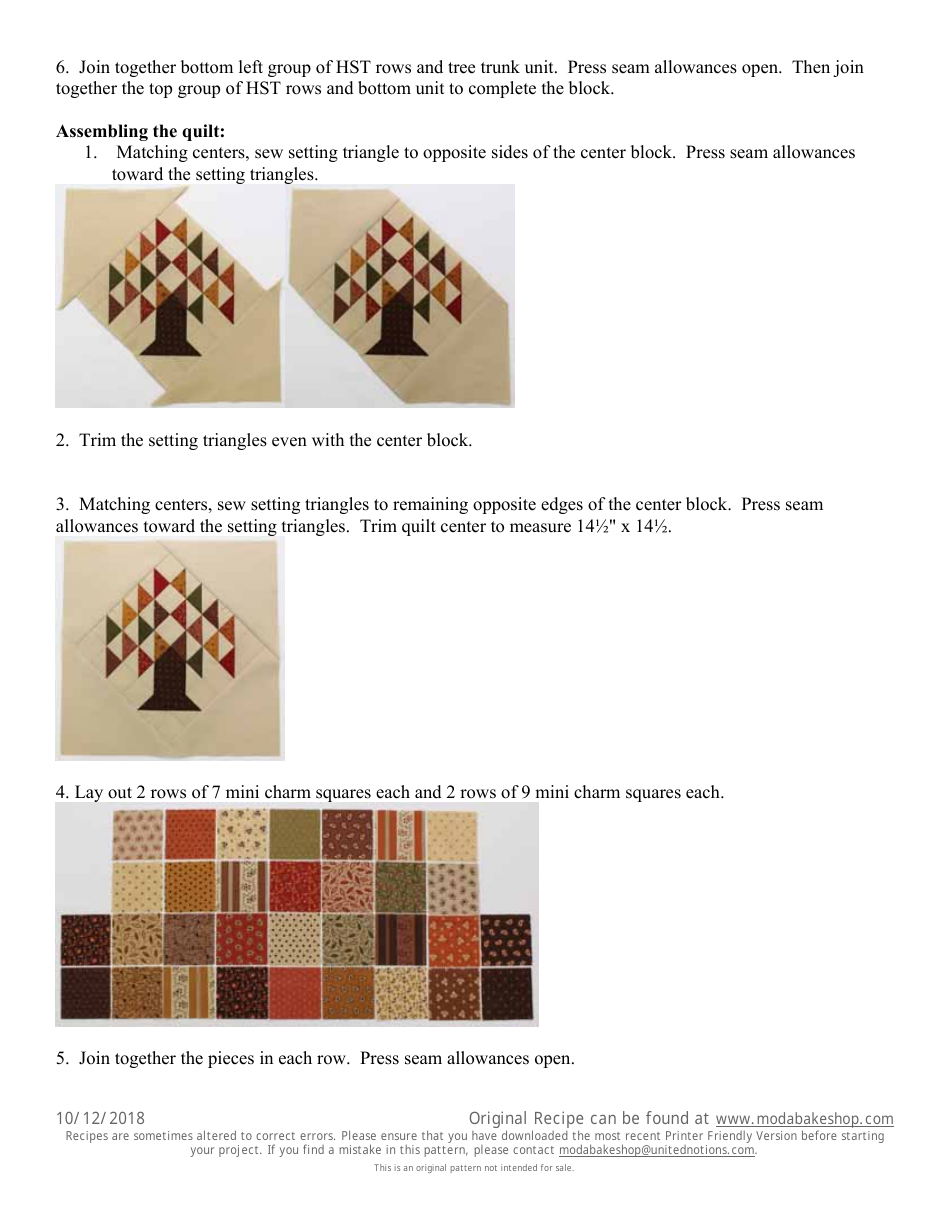 6. Join together bottom left group of HST rows and tree trunk unit. Press seam allowances open. Then join together the top group of HST rows and bottom unit to complete the block.

**Assembling the quilt:**
1. Matching centers, sew setting triangle to opposite sides of the center block. Press seam allowances toward the setting triangles.

2. Trim the setting triangles even with the center block.

3. Matching centers, sew setting triangles to remaining opposite edges of the center block. Press seam allowances toward the setting triangles. Trim quilt center to measure 14½" x 14½.

4. Lay out 2 rows of 7 mini charm squares each and 2 rows of 9 mini charm squares each.

5. Join together the pieces in each row. Press seam allowances open.

10/12/2018 Original Recipe can be found at www.modabakeshop.com
Recipes are sometimes altered to correct errors. Please ensure that you have downloaded the most recent Printer Friendly Version before starting your project. If you find a mistake in this pattern, please contact modabakeshop@unitednotions.com.
This is an original pattern not intended for sale.