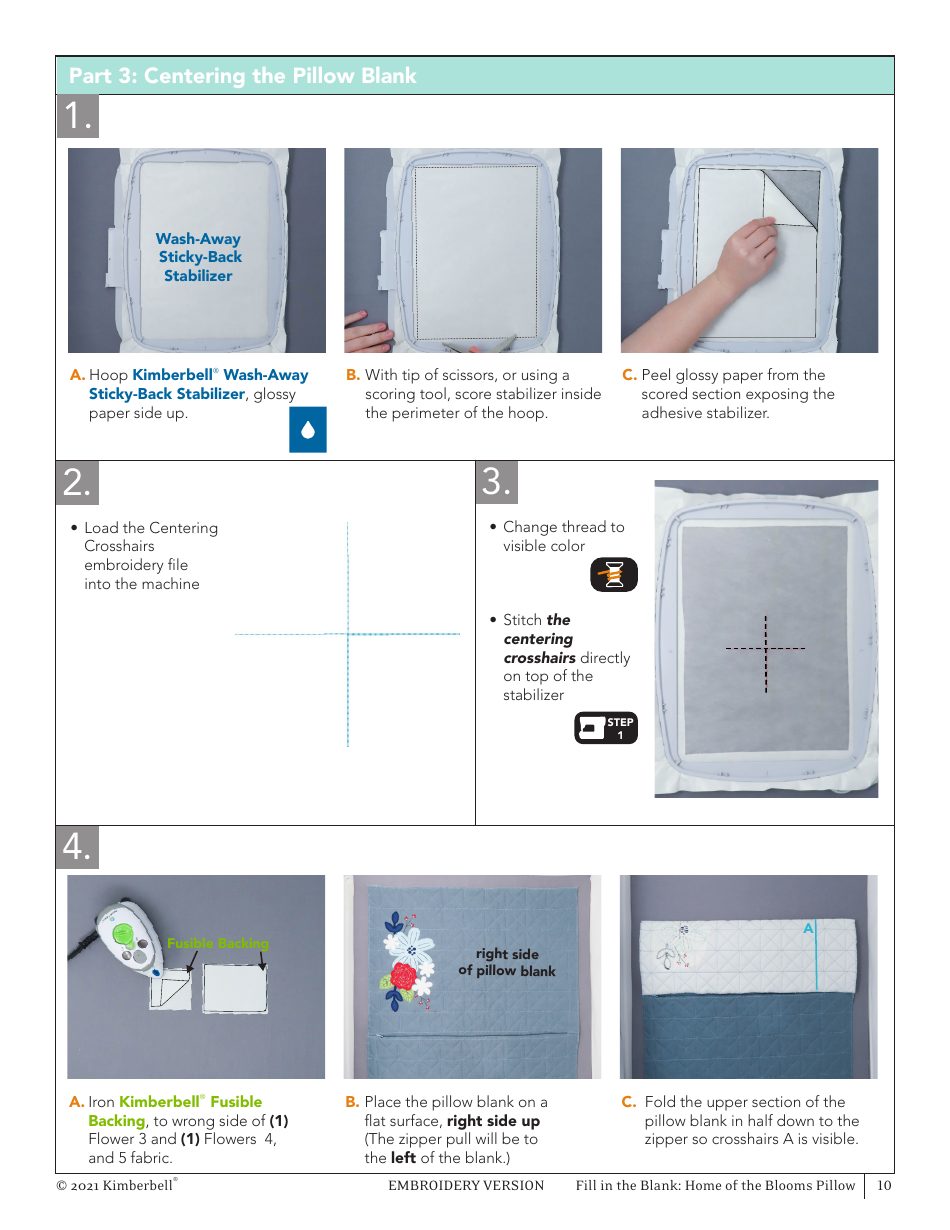 Part 3: Centering the Pillow Blank

1.

Wash-Away Sticky-Back Stabilizer

A. Hoop Kimberbell® Wash-Away Sticky-Back Stabilizer, glossy paper side up.

B. With tip of scissors, or using a scoring tool, score stabilizer inside the perimeter of the hoop.

C. Peel glossy paper from the scored section exposing the adhesive stabilizer.

2.

• Load the Centering Crosshairs embroidery file into the machine

3.

• Change thread to visible color

• Stitch the centering crosshairs directly on top of the stabilizer

STEP 1

4.

Fusible Backing

right side of pillow blank

A

A. Iron Kimberbell® Fusible Backing, to wrong side of (1) Flower 3 and (1) Flowers 4, and 5 fabric.

B. Place the pillow blank on a flat surface, right side up (The zipper pull will be to the left of the blank.)

C. Fold the upper section of the pillow blank in half down to the zipper so crosshairs A is visible.

© 2021 Kimberbell® EMBROIDERY VERSION Fill in the Blank: Home of the Blooms Pillow 10