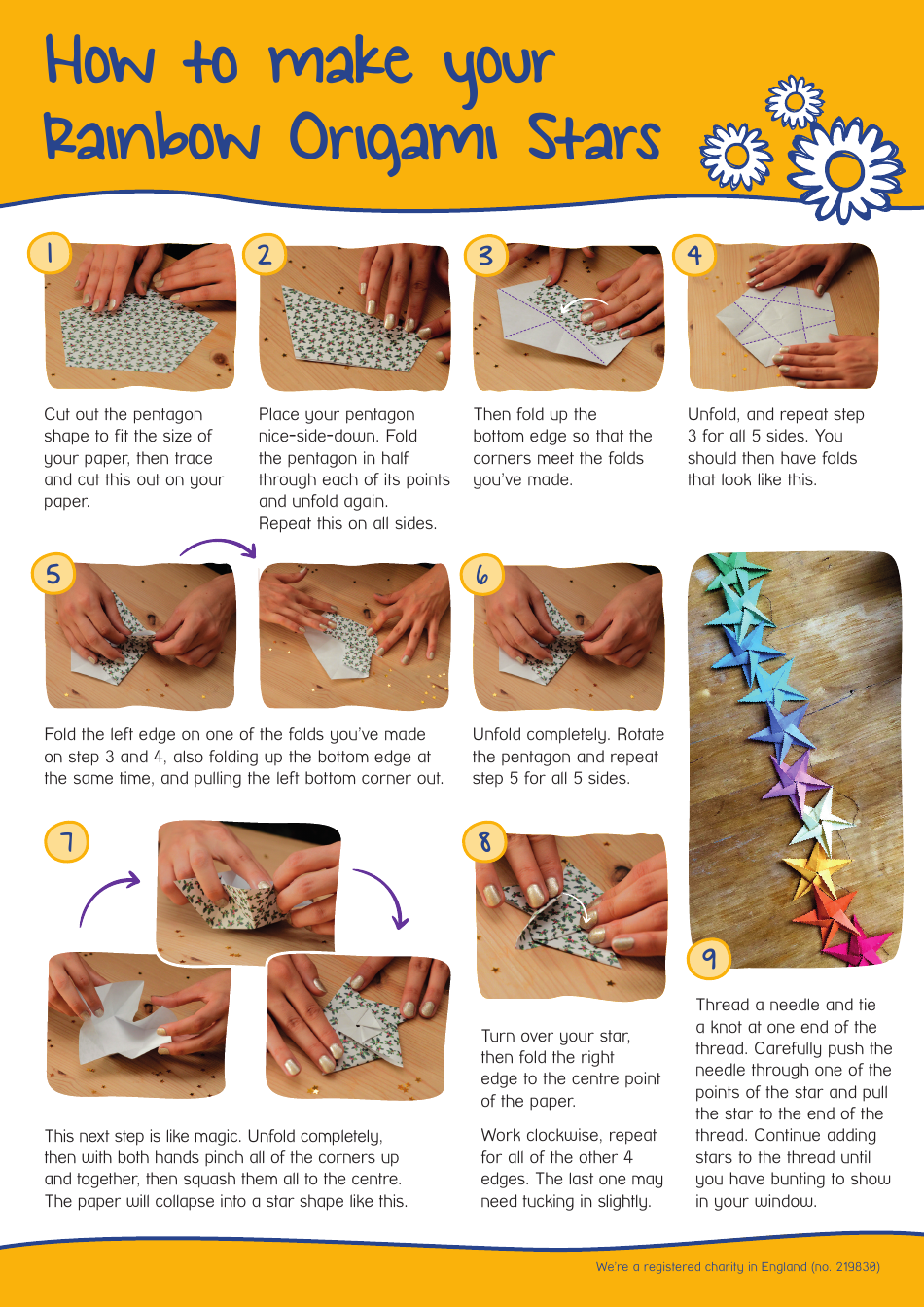 How to make your Rainbow Origami Stars

1

Cut out the pentagon shape to fit the size of your paper, then trace and cut this out on your paper.

2

Place your pentagon nice-side-down. Fold the pentagon in half through each of its points and unfold again. Repeat this on all sides.

3

Then fold up the bottom edge so that the corners meet the folds you've made.

4

Unfold, and repeat step 3 for all 5 sides. You should then have folds that look like this.

5

Fold the left edge on one of the folds you've made on step 3 and 4, also folding up the bottom edge at the same time, and pulling the left bottom corner out.

6

Unfold completely. Rotate the pentagon and repeat step 5 for all 5 sides.

7

This next step is like magic. Unfold completely, then with both hands pinch all of the corners up and together, then squash them all to the centre. The paper will collapse into a star shape like this.

8

Turn over your star, then fold the right edge to the centre point of the paper.

Work clockwise, repeat for all of the other 4 edges. The last one may need tucking in slightly.

9

Thread a needle and tie a knot at one end of the thread. Carefully push the needle through one of the points of the star and pull the star to the end of the thread. Continue adding stars to the thread until you have bunting to show in your window.

We're a registered charity in England (no. 219830)