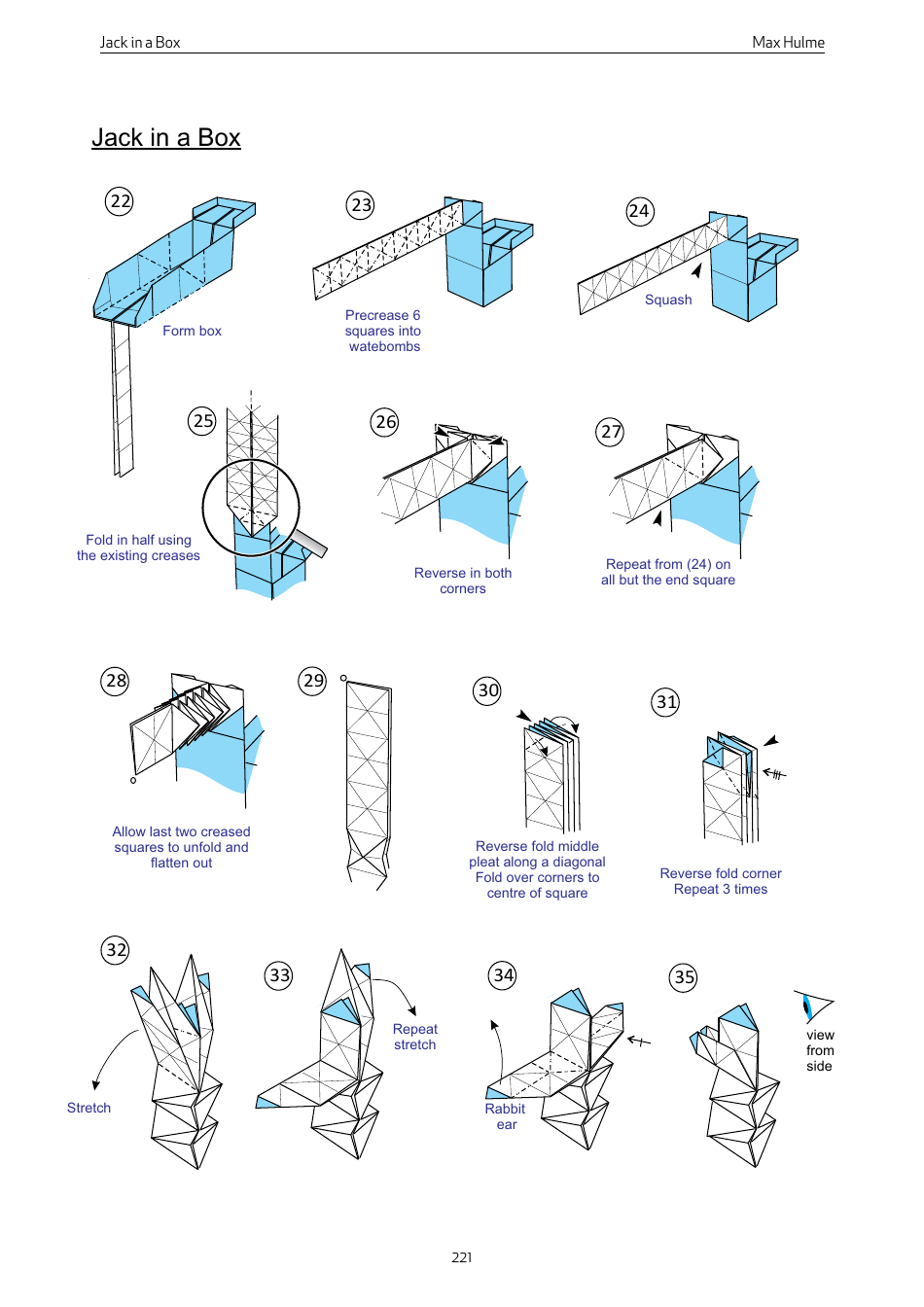 Jack in a Box

Max Hulme

Jack in a Box

22

Form box

23

Precrease 6 squares into watebombs

24

Squash

25

Fold in half using the existing creases

26

Reverse in both corners

27

Repeat from (24) on all but the end square

28

Allow last two creased squares to unfold and flatten out

29

30

Reverse fold middle pleat along a diagonal
Fold over corners to centre of square

31

Reverse fold corner
Repeat 3 times

32

Stretch

33

Repeat stretch

34

Rabbit ear

35

view from side

221