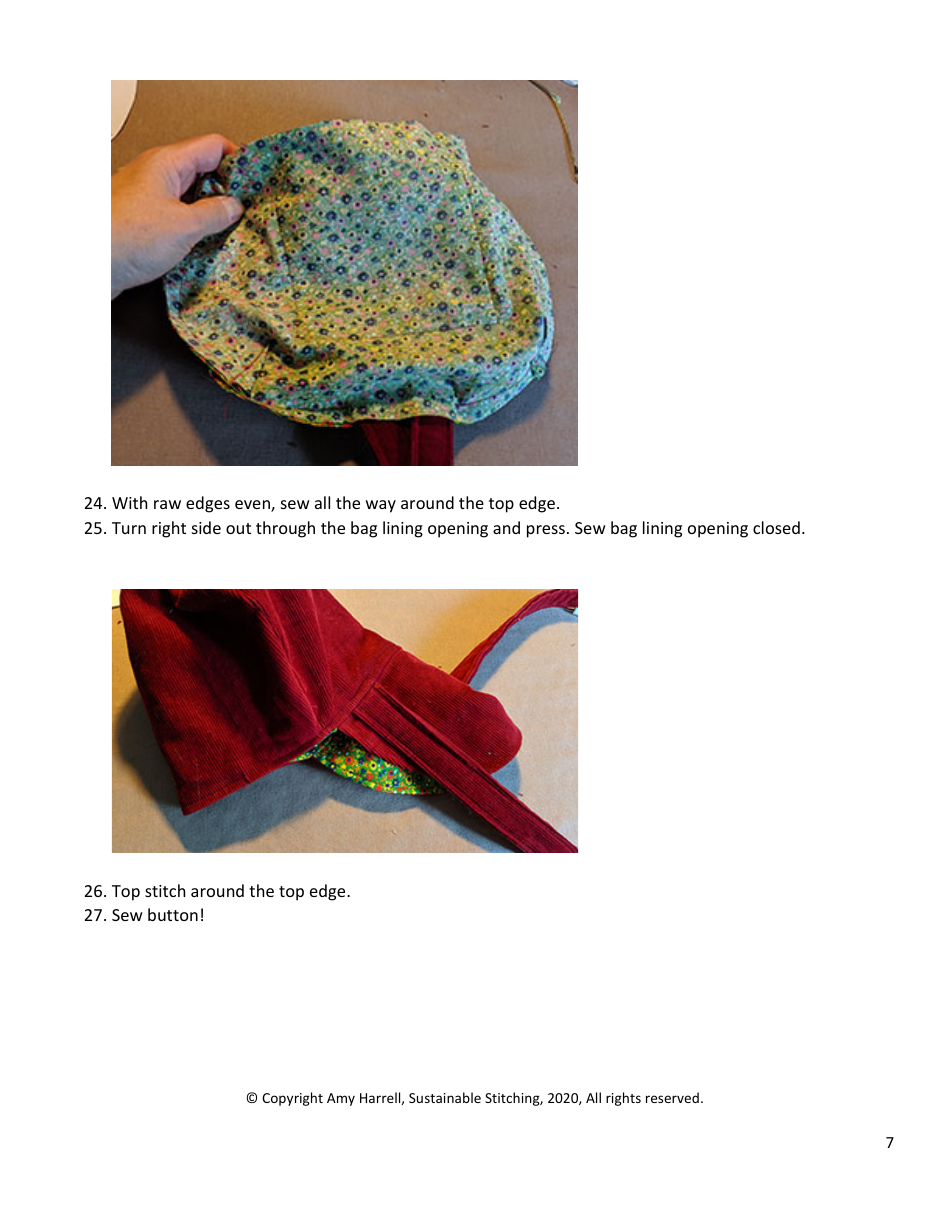 24. With raw edges even, sew all the way around the top edge.
25. Turn right side out through the bag lining opening and press. Sew bag lining opening closed.

26. Top stitch around the top edge.
27. Sew button!

© Copyright Amy Harrell, Sustainable Stitching, 2020, All rights reserved.

7