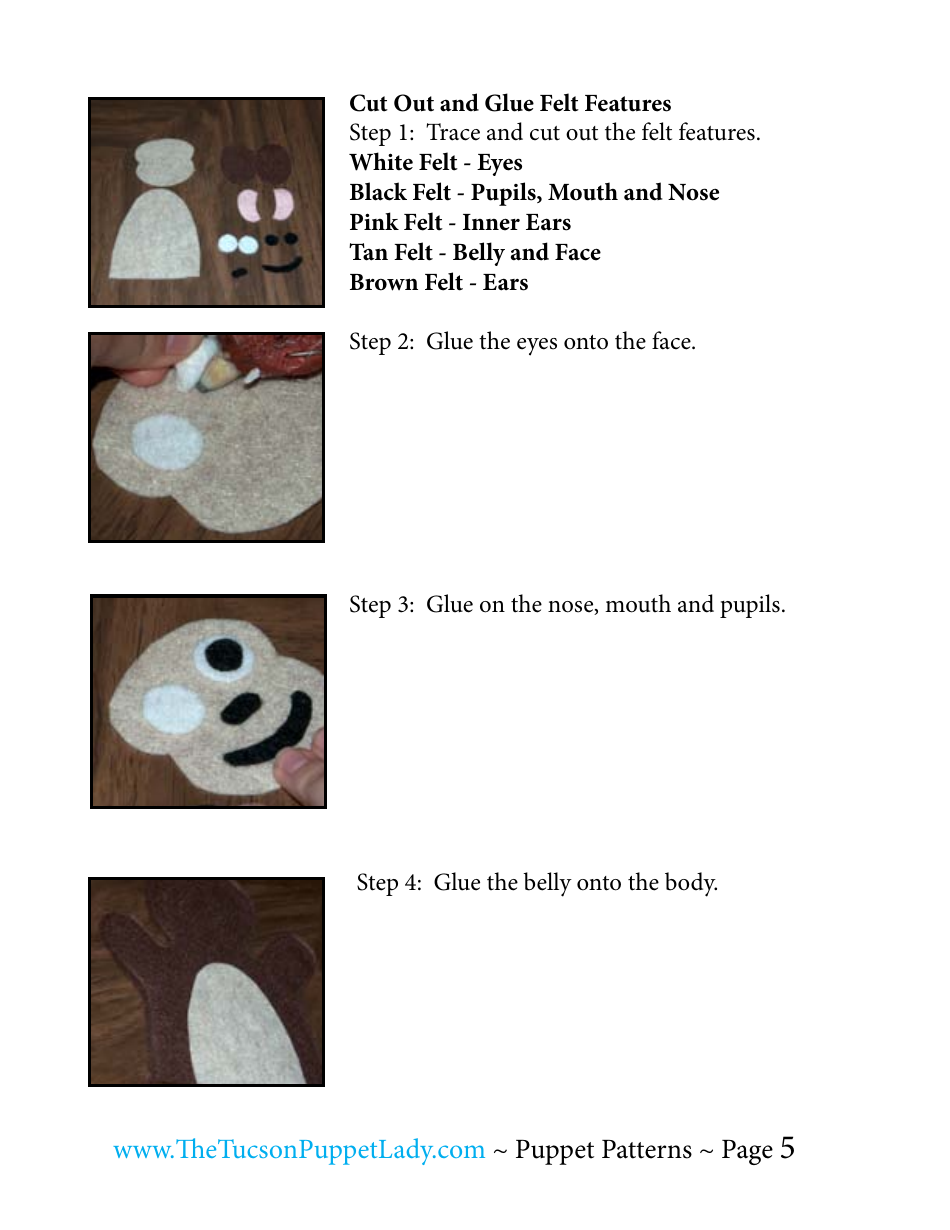 Cut Out and Glue Felt Features
Step 1: Trace and cut out the felt features.
White Felt - Eyes
Black Felt - Pupils, Mouth and Nose
Pink Felt - Inner Ears
Tan Felt - Belly and Face
Brown Felt - Ears

Step 2: Glue the eyes onto the face.

Step 3: Glue on the nose, mouth and pupils.

Step 4: Glue the belly onto the body.

www.TheTucsonPuppetLady.com ~ Puppet Patterns ~ Page 5