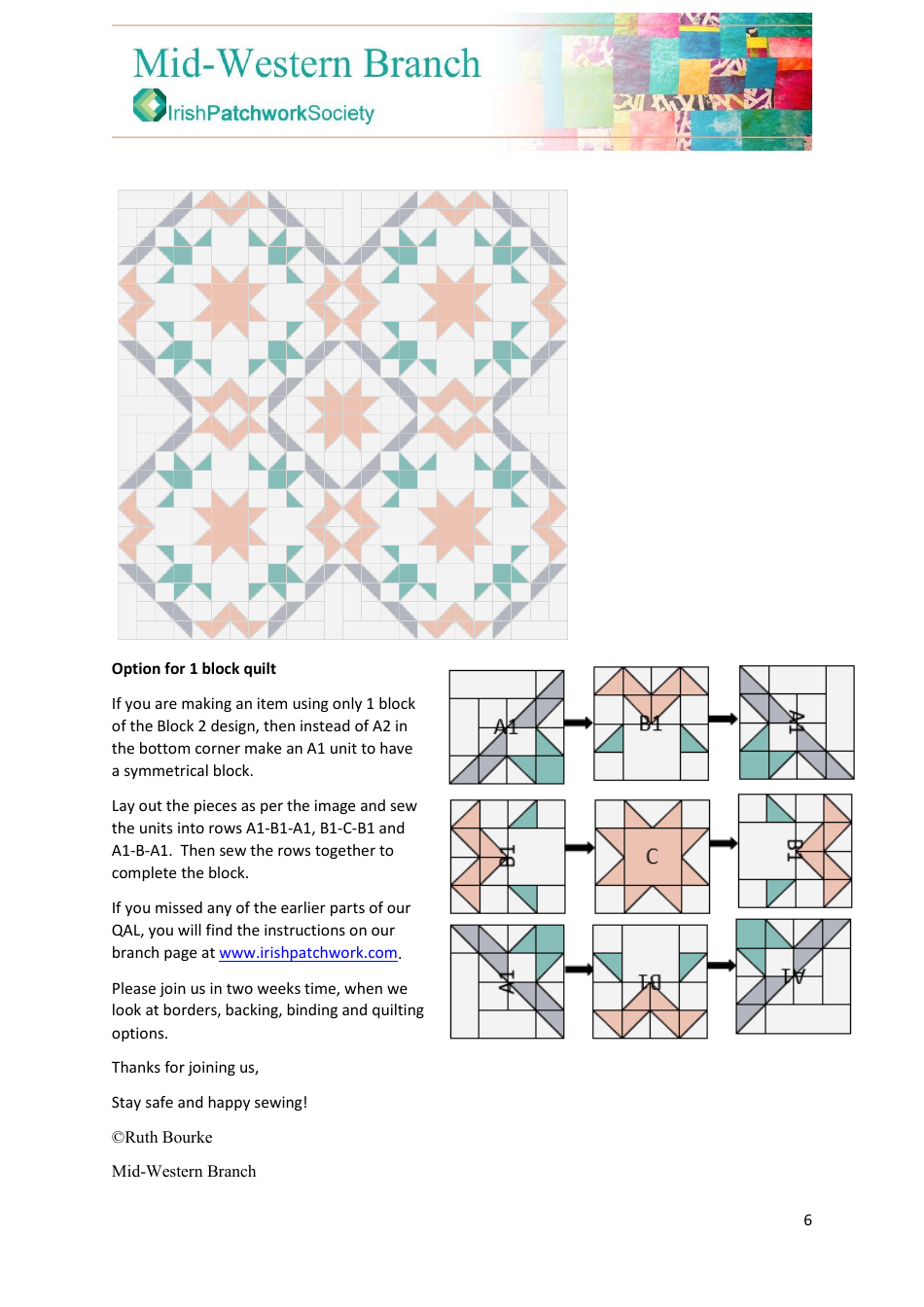 Mid-Western Branch

IrishPatchworkSociety

Option for 1 block quilt

If you are making an item using only 1 block of the Block 2 design, then instead of A2 in the bottom corner make an A1 unit to have a symmetrical block.

Lay out the pieces as per the image and sew the units into rows A1-B1-A1, B1-C-B1 and A1-B-A1. Then sew the rows together to complete the block.

If you missed any of the earlier parts of our QAL, you will find the instructions on our branch page at www.irishpatchwork.com.

Please join us in two weeks time, when we look at borders, backing, binding and quilting options.

Thanks for joining us,

Stay safe and happy sewing!

©Ruth Bourke

Mid-Western Branch

A1 B1 A1

B1 C B1

A1 B1 A1

6