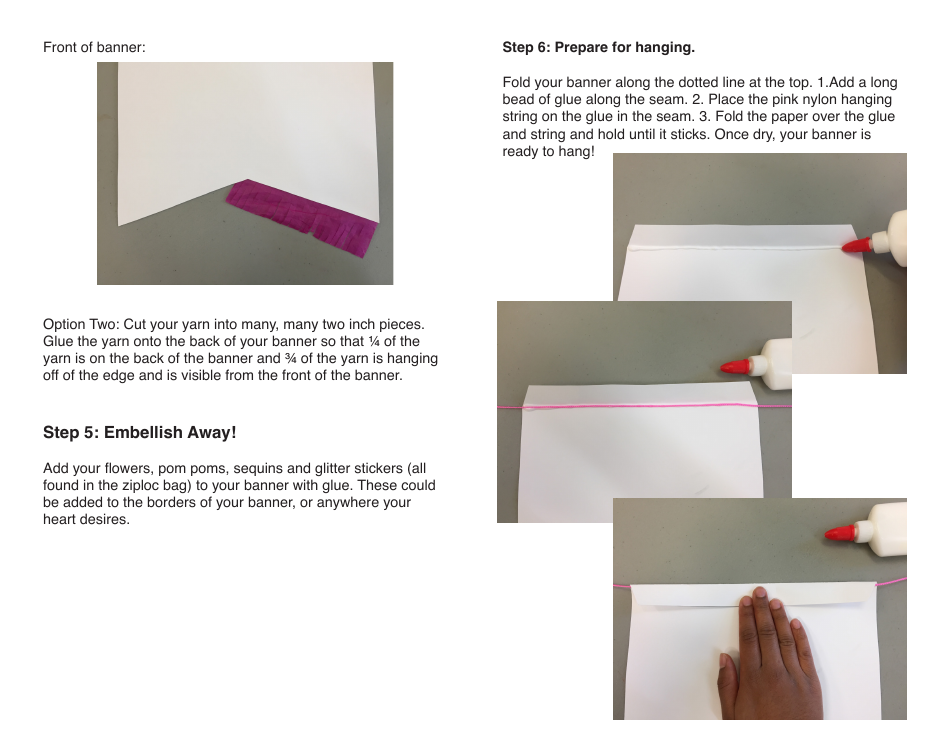 Front of banner:

Option Two: Cut your yarn into many, many two inch pieces. Glue the yarn onto the back of your banner so that ¼ of the yarn is on the back of the banner and ¾ of the yarn is hanging off of the edge and is visible from the front of the banner.

Step 5: Embellish Away!

Add your flowers, pom poms, sequins and glitter stickers (all found in the ziploc bag) to your banner with glue. These could be added to the borders of your banner, or anywhere your heart desires.

Step 6: Prepare for hanging.

Fold your banner along the dotted line at the top. 1.Add a long bead of glue along the seam. 2. Place the pink nylon hanging string on the glue in the seam. 3. Fold the paper over the glue and string and hold until it sticks. Once dry, your banner is ready to hang!