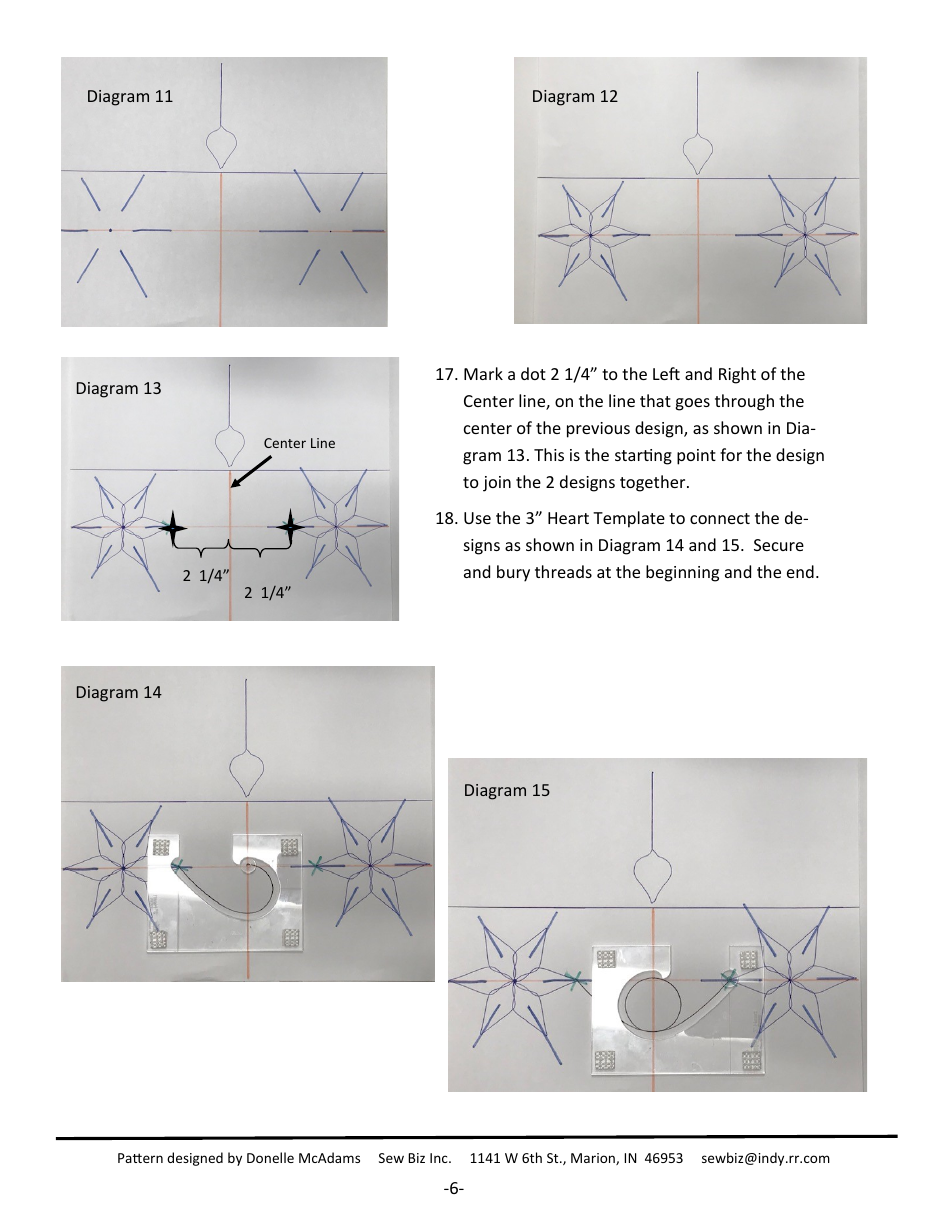 Diagram 11

Diagram 12

Diagram 13

Center Line

2 1/4”

2 1/4”

17. Mark a dot 2 1/4” to the Left and Right of the Center line, on the line that goes through the center of the previous design, as shown in Diagram 13. This is the starting point for the design to join the 2 designs together.

18. Use the 3” Heart Template to connect the designs as shown in Diagram 14 and 15. Secure and bury threads at the beginning and the end.

Diagram 14

Diagram 15

Pattern designed by Donelle McAdams Sew Biz Inc. 1141 W 6th St., Marion, IN 46953 sewbiz@indy.rr.com

-6-