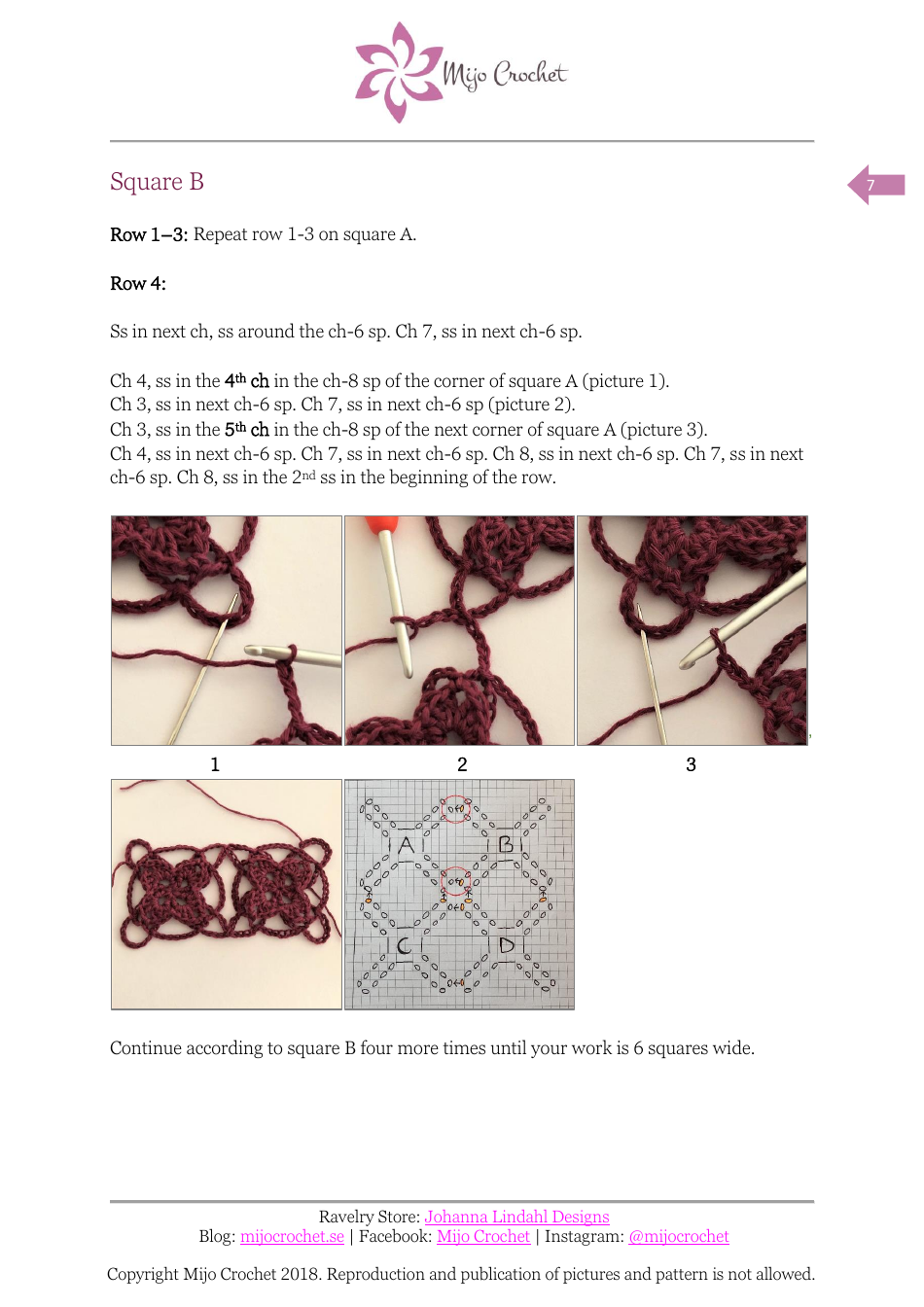 Mijo Crochet

Square B

7

Row 1–3: Repeat row 1-3 on square A.

Row 4:

Ss in next ch, ss around the ch-6 sp. Ch 7, ss in next ch-6 sp.

Ch 4, ss in the 4th ch in the ch-8 sp of the corner of square A (picture 1).
Ch 3, ss in next ch-6 sp. Ch 7, ss in next ch-6 sp (picture 2).
Ch 3, ss in the 5th ch in the ch-8 sp of the next corner of square A (picture 3).
Ch 4, ss in next ch-6 sp. Ch 7, ss in next ch-6 sp. Ch 8, ss in next ch-6 sp. Ch 7, ss in next ch-6 sp. Ch 8, ss in the 2nd ss in the beginning of the row.

1 2 3

A B C D

Continue according to square B four more times until your work is 6 squares wide.

Ravelry Store: Johanna Lindahl Designs
Blog: mijocrochet.se | Facebook: Mijo Crochet | Instagram: @mijocrochet

Copyright Mijo Crochet 2018. Reproduction and publication of pictures and pattern is not allowed.