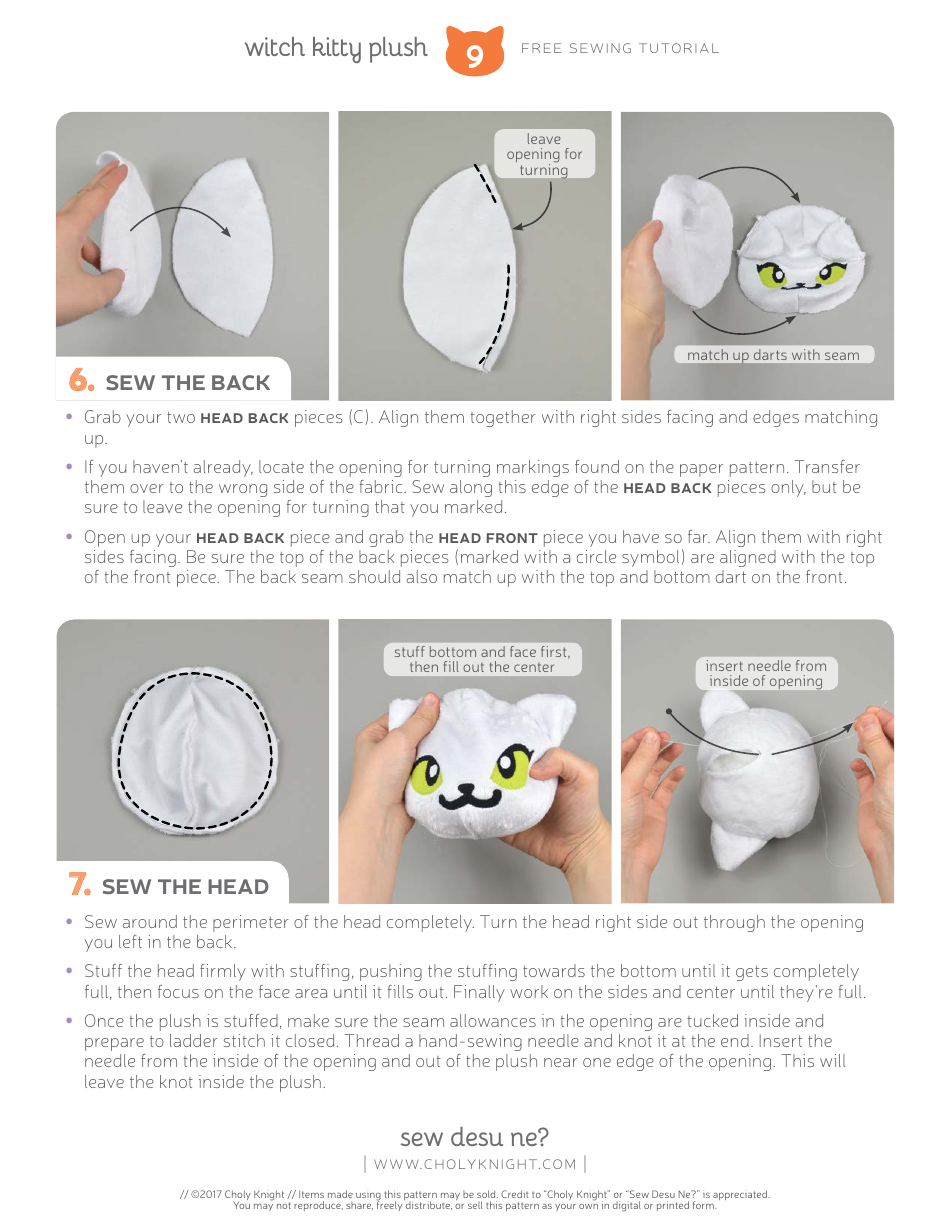 witch kitty plush 9 FREE SEWING TUTORIAL

leave opening for turning

match up darts with seam

6. SEW THE BACK

• Grab your two HEAD BACK pieces (C). Align them together with right sides facing and edges matching up.

• If you haven't already, locate the opening for turning markings found on the paper pattern. Transfer them over to the wrong side of the fabric. Sew along this edge of the HEAD BACK pieces only, but be sure to leave the opening for turning that you marked.

• Open up your HEAD BACK piece and grab the HEAD FRONT piece you have so far. Align them with right sides facing. Be sure the top of the back pieces (marked with a circle symbol) are aligned with the top of the front piece. The back seam should also match up with the top and bottom dart on the front.

stuff bottom and face first, then fill out the center

insert needle from inside of opening

7. SEW THE HEAD

• Sew around the perimeter of the head completely. Turn the head right side out through the opening you left in the back.

• Stuff the head firmly with stuffing, pushing the stuffing towards the bottom until it gets completely full, then focus on the face area until it fills out. Finally work on the sides and center until they're full.

• Once the plush is stuffed, make sure the seam allowances in the opening are tucked inside and prepare to ladder stitch it closed. Thread a hand-sewing needle and knot it at the end. Insert the needle from the inside of the opening and out of the plush near one edge of the opening. This will leave the knot inside the plush.

sew desu ne?
| WWW.CHOLYKNIGHT.COM |

// ©2017 Choly Knight // Items made using this pattern may be sold. Credit to "Choly Knight" or "Sew Desu Ne?" is appreciated. You may not reproduce, share, freely distribute, or sell this pattern as your own in digital or printed form.