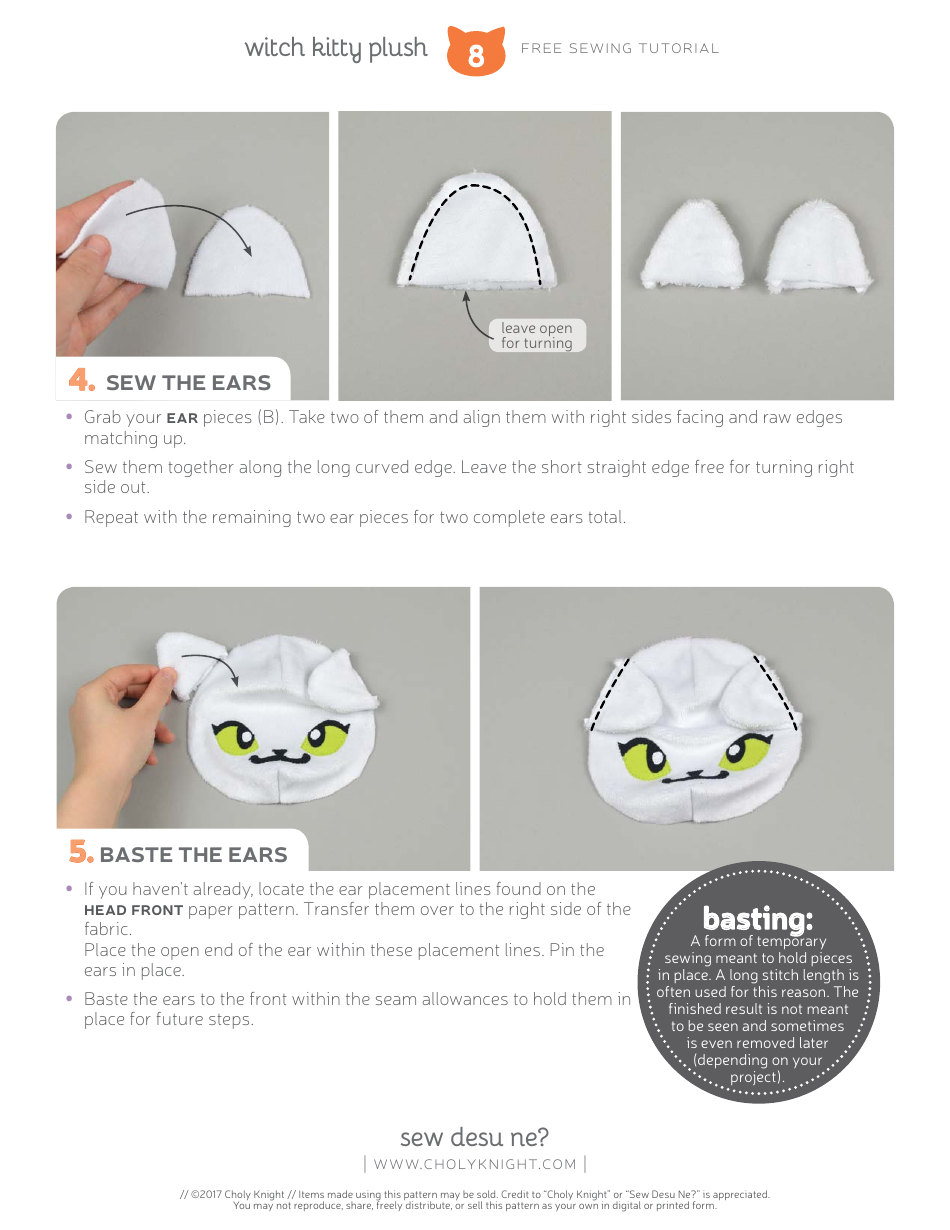 witch kitty plush 8 FREE SEWING TUTORIAL

leave open for turning

4. SEW THE EARS

• Grab your EAR pieces (B). Take two of them and align them with right sides facing and raw edges matching up.

• Sew them together along the long curved edge. Leave the short straight edge free for turning right side out.

• Repeat with the remaining two ear pieces for two complete ears total.

5. BASTE THE EARS

• If you haven't already, locate the ear placement lines found on the HEAD FRONT paper pattern. Transfer them over to the right side of the fabric.
Place the open end of the ear within these placement lines. Pin the ears in place.

• Baste the ears to the front within the seam allowances to hold them in place for future steps.

basting:
A form of temporary sewing meant to hold pieces in place. A long stitch length is often used for this reason. The finished result is not meant to be seen and sometimes is even removed later (depending on your project).

sew desu ne?
| WWW.CHOLYKNIGHT.COM |

// ©2017 Choly Knight // Items made using this pattern may be sold. Credit to "Choly Knight" or "Sew Desu Ne?" is appreciated. You may not reproduce, share, freely distribute, or sell this pattern as your own in digital or printed form.