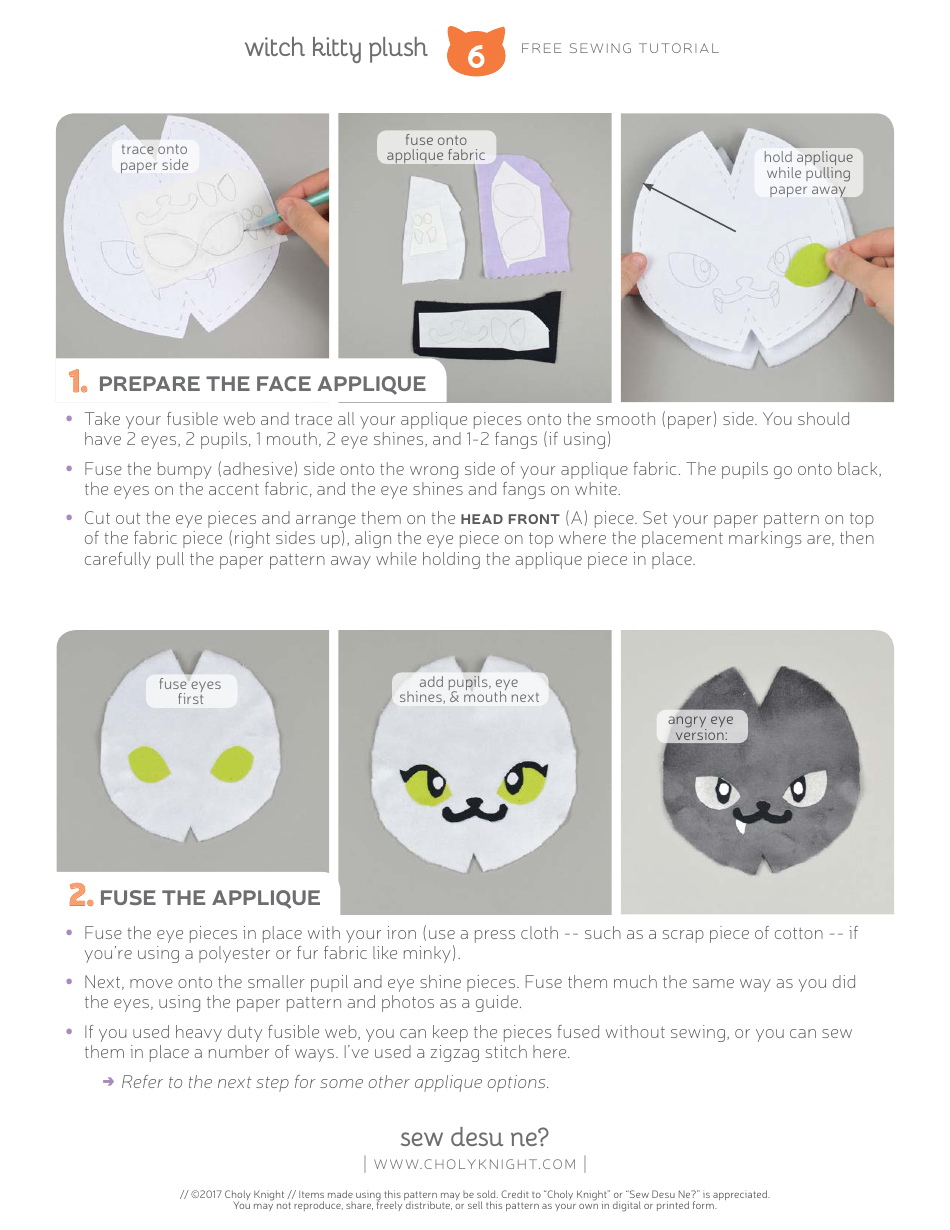 witch kitty plush 6 FREE SEWING TUTORIAL

trace onto paper side

fuse onto applique fabric

hold applique while pulling paper away

1. PREPARE THE FACE APPLIQUE

• Take your fusible web and trace all your applique pieces onto the smooth (paper) side. You should have 2 eyes, 2 pupils, 1 mouth, 2 eye shines, and 1-2 fangs (if using)

• Fuse the bumpy (adhesive) side onto the wrong side of your applique fabric. The pupils go onto black, the eyes on the accent fabric, and the eye shines and fangs on white.

• Cut out the eye pieces and arrange them on the HEAD FRONT (A) piece. Set your paper pattern on top of the fabric piece (right sides up), align the eye piece on top where the placement markings are, then carefully pull the paper pattern away while holding the applique piece in place.

fuse eyes first

add pupils, eye shines, & mouth next

angry eye version:

2. FUSE THE APPLIQUE

• Fuse the eye pieces in place with your iron (use a press cloth -- such as a scrap piece of cotton -- if you're using a polyester or fur fabric like minky).

• Next, move onto the smaller pupil and eye shine pieces. Fuse them much the same way as you did the eyes, using the paper pattern and photos as a guide.

• If you used heavy duty fusible web, you can keep the pieces fused without sewing, or you can sew them in place a number of ways. I've used a zigzag stitch here.

➜ Refer to the next step for some other applique options.

sew desu ne?
| WWW.CHOLYKNIGHT.COM |

// ©2017 Choly Knight // Items made using this pattern may be sold. Credit to "Choly Knight" or "Sew Desu Ne?" is appreciated. You may not reproduce, share, freely distribute, or sell this pattern as your own in digital or printed form.