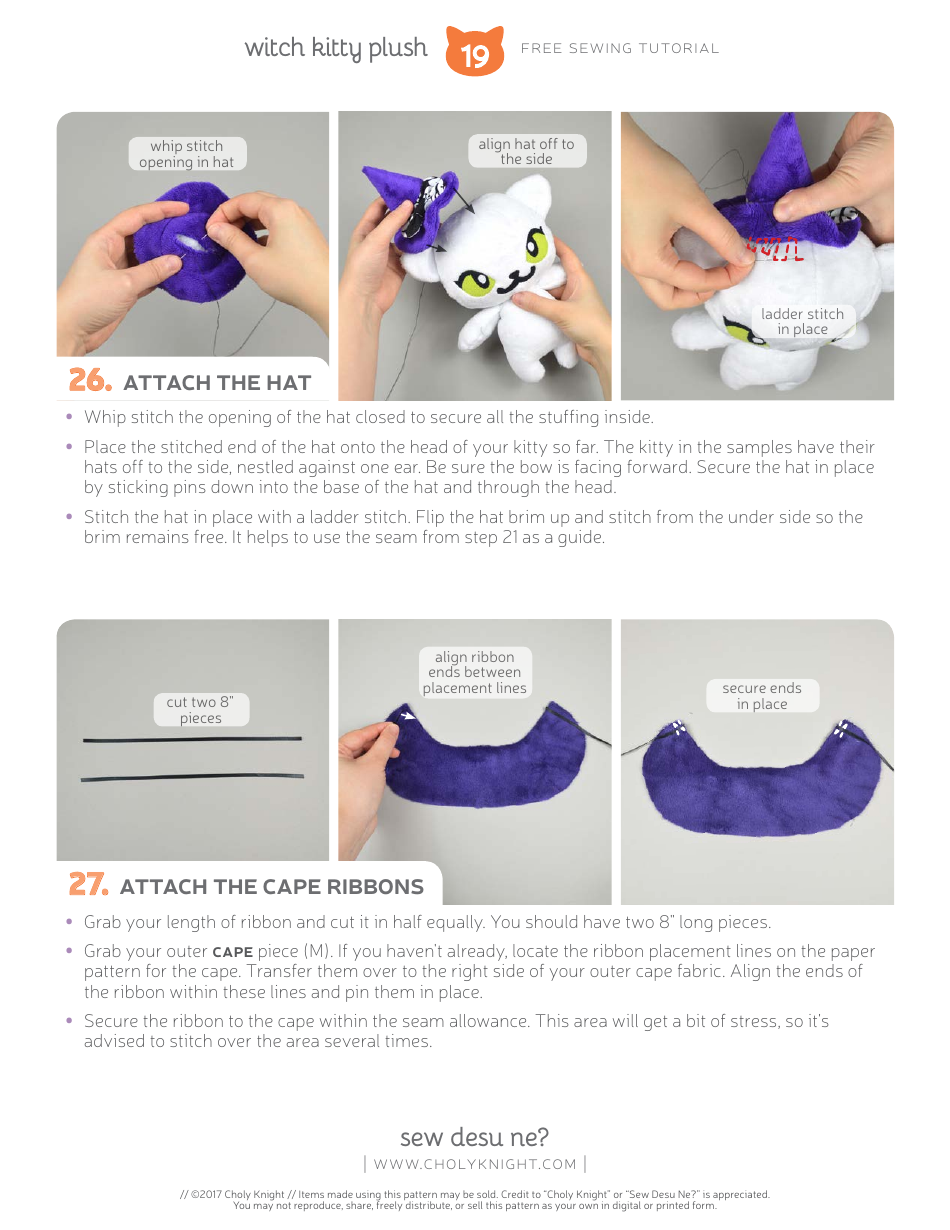 witch kitty plush 19 FREE SEWING TUTORIAL

whip stitch opening in hat

align hat off to the side

ladder stitch in place

26. ATTACH THE HAT

• Whip stitch the opening of the hat closed to secure all the stuffing inside.

• Place the stitched end of the hat onto the head of your kitty so far. The kitty in the samples have their hats off to the side, nestled against one ear. Be sure the bow is facing forward. Secure the hat in place by sticking pins down into the base of the hat and through the head.

• Stitch the hat in place with a ladder stitch. Flip the hat brim up and stitch from the under side so the brim remains free. It helps to use the seam from step 21 as a guide.

cut two 8" pieces

align ribbon ends between placement lines

secure ends in place

27. ATTACH THE CAPE RIBBONS

• Grab your length of ribbon and cut it in half equally. You should have two 8" long pieces.

• Grab your outer CAPE piece (M). If you haven't already, locate the ribbon placement lines on the paper pattern for the cape. Transfer them over to the right side of your outer cape fabric. Align the ends of the ribbon within these lines and pin them in place.

• Secure the ribbon to the cape within the seam allowance. This area will get a bit of stress, so it's advised to stitch over the area several times.

sew desu ne?
| WWW.CHOLYKNIGHT.COM |

// ©2017 Choly Knight // Items made using this pattern may be sold. Credit to "Choly Knight" or "Sew Desu Ne?" is appreciated. You may not reproduce, share, freely distribute, or sell this pattern as your own in digital or printed form.