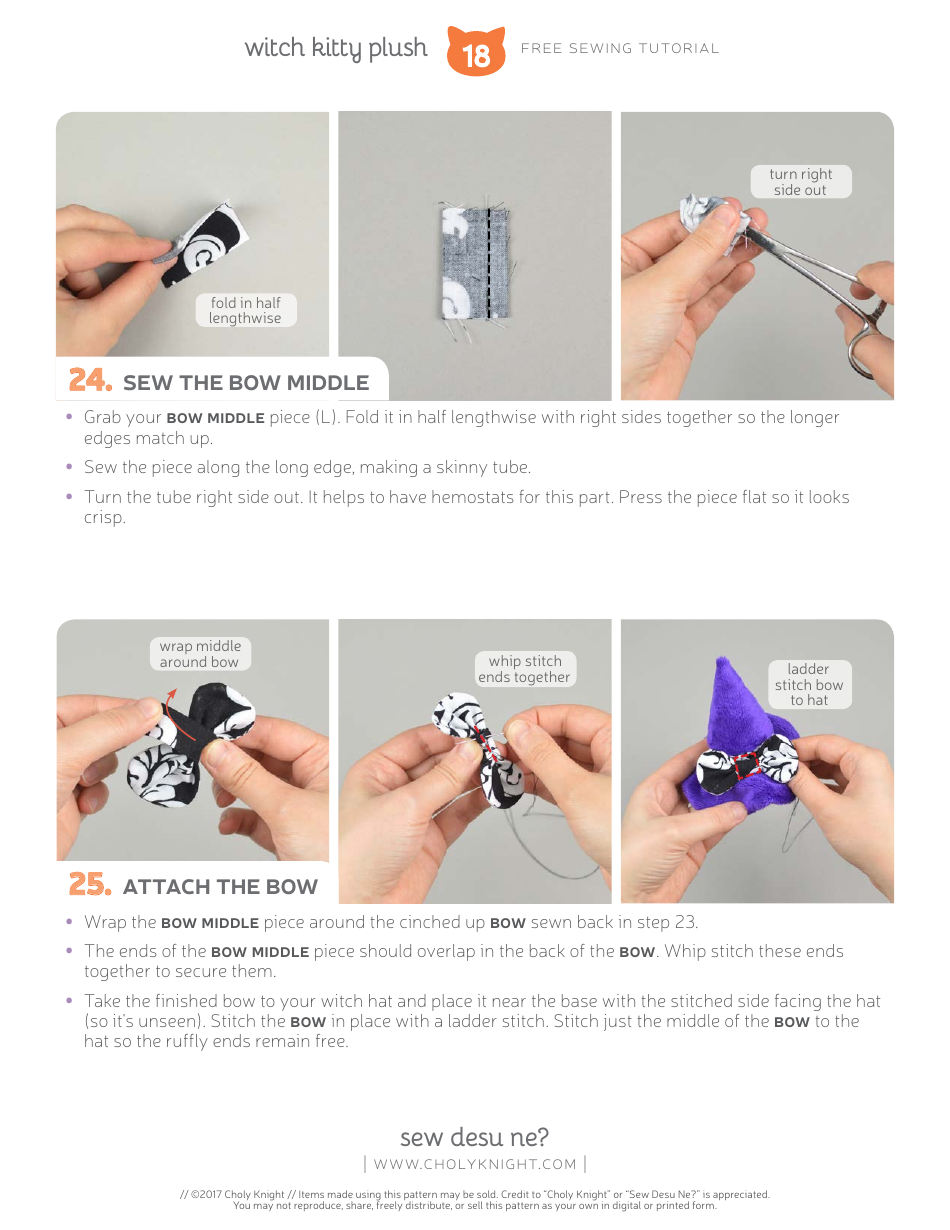 witch kitty plush 18 FREE SEWING TUTORIAL

fold in half lengthwise

turn right side out

24. SEW THE BOW MIDDLE

• Grab your BOW MIDDLE piece (L). Fold it in half lengthwise with right sides together so the longer edges match up.

• Sew the piece along the long edge, making a skinny tube.

• Turn the tube right side out. It helps to have hemostats for this part. Press the piece flat so it looks crisp.

wrap middle around bow

whip stitch ends together

ladder stitch bow to hat

25. ATTACH THE BOW

• Wrap the BOW MIDDLE piece around the cinched up BOW sewn back in step 23.

• The ends of the BOW MIDDLE piece should overlap in the back of the BOW. Whip stitch these ends together to secure them.

• Take the finished bow to your witch hat and place it near the base with the stitched side facing the hat (so it's unseen). Stitch the BOW in place with a ladder stitch. Stitch just the middle of the BOW to the hat so the ruffly ends remain free.

sew desu ne?
| WWW.CHOLYKNIGHT.COM |

// ©2017 Choly Knight // Items made using this pattern may be sold. Credit to "Choly Knight" or "Sew Desu Ne?" is appreciated. You may not reproduce, share, freely distribute, or sell this pattern as your own in digital or printed form.