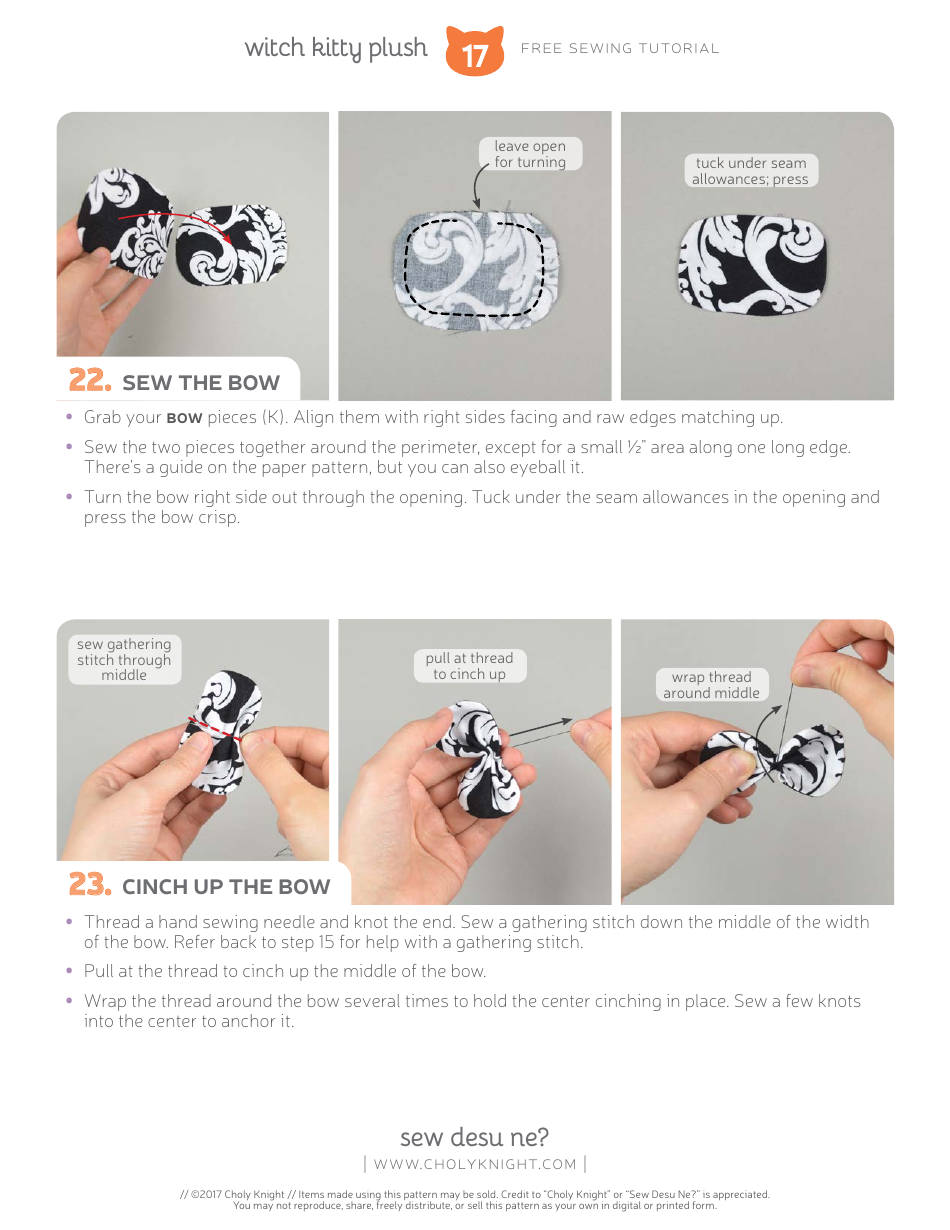 witch kitty plush 17 FREE SEWING TUTORIAL

leave open for turning

tuck under seam allowances; press

22. SEW THE BOW

• Grab your BOW pieces (K). Align them with right sides facing and raw edges matching up.

• Sew the two pieces together around the perimeter, except for a small ½" area along one long edge. There's a guide on the paper pattern, but you can also eyeball it.

• Turn the bow right side out through the opening. Tuck under the seam allowances in the opening and press the bow crisp.

sew gathering stitch through middle

pull at thread to cinch up

wrap thread around middle

23. CINCH UP THE BOW

• Thread a hand sewing needle and knot the end. Sew a gathering stitch down the middle of the width of the bow. Refer back to step 15 for help with a gathering stitch.

• Pull at the thread to cinch up the middle of the bow.

• Wrap the thread around the bow several times to hold the center cinching in place. Sew a few knots into the center to anchor it.

sew desu ne?
| WWW.CHOLYKNIGHT.COM |

// ©2017 Choly Knight // Items made using this pattern may be sold. Credit to "Choly Knight" or "Sew Desu Ne?" is appreciated. You may not reproduce, share, freely distribute, or sell this pattern as your own in digital or printed form.