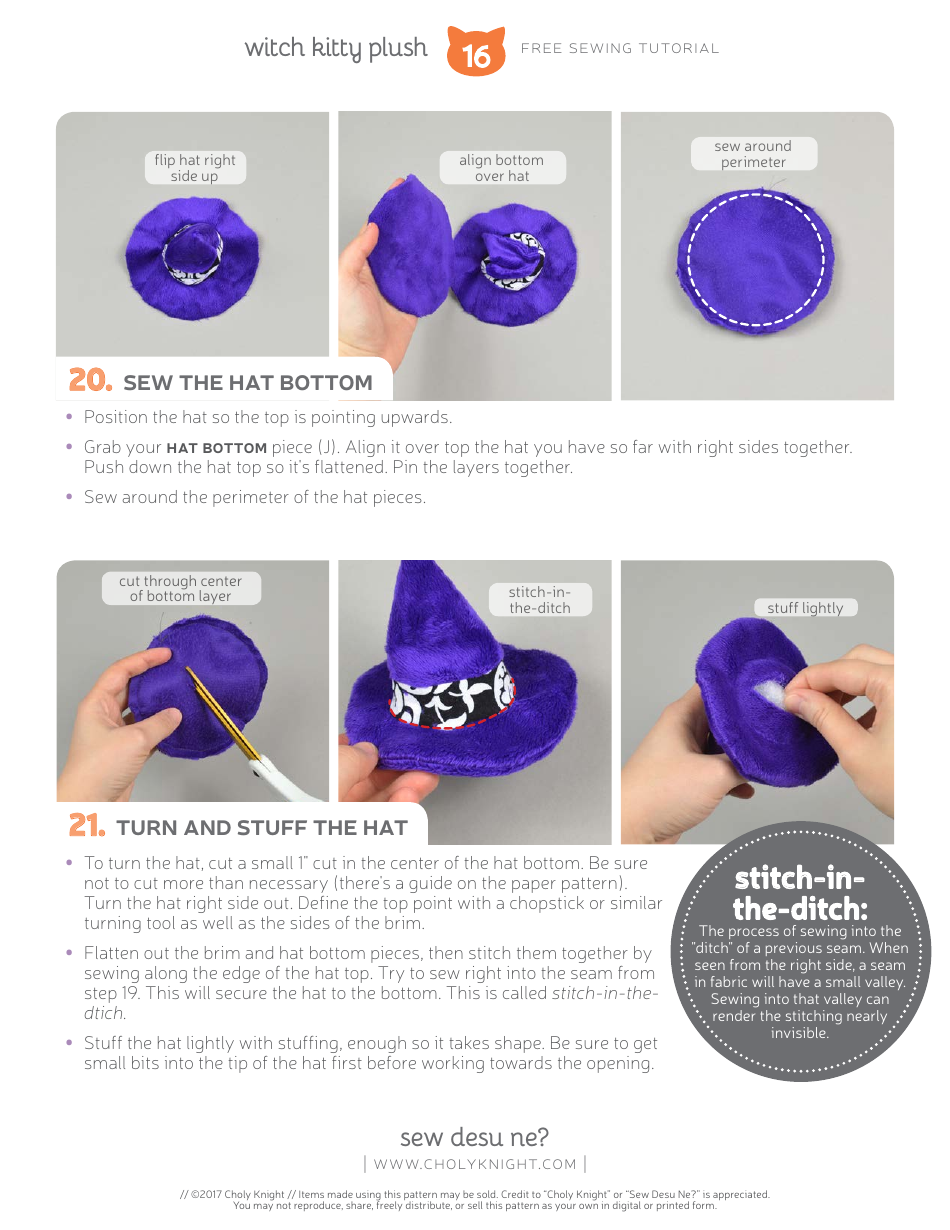 witch kitty plush 16 FREE SEWING TUTORIAL

flip hat right side up

align bottom over hat

sew around perimeter

20. SEW THE HAT BOTTOM

• Position the hat so the top is pointing upwards.

• Grab your HAT BOTTOM piece (J). Align it over top the hat you have so far with right sides together. Push down the hat top so it's flattened. Pin the layers together.

• Sew around the perimeter of the hat pieces.

cut through center of bottom layer

stitch-in-the-ditch

stuff lightly

21. TURN AND STUFF THE HAT

• To turn the hat, cut a small 1" cut in the center of the hat bottom. Be sure not to cut more than necessary (there's a guide on the paper pattern). Turn the hat right side out. Define the top point with a chopstick or similar turning tool as well as the sides of the brim.

• Flatten out the brim and hat bottom pieces, then stitch them together by sewing along the edge of the hat top. Try to sew right into the seam from step 19. This will secure the hat to the bottom. This is called stitch-in-the-dtich.

• Stuff the hat lightly with stuffing, enough so it takes shape. Be sure to get small bits into the tip of the hat first before working towards the opening.

stitch-in-the-ditch:
The process of sewing into the "ditch" of a previous seam. When seen from the right side, a seam in fabric will have a small valley. Sewing into that valley can render the stitching nearly invisible.

sew desu ne?
| WWW.CHOLYKNIGHT.COM |

// ©2017 Choly Knight // Items made using this pattern may be sold. Credit to "Choly Knight" or "Sew Desu Ne?" is appreciated. You may not reproduce, share, freely distribute, or sell this pattern as your own in digital or printed form.